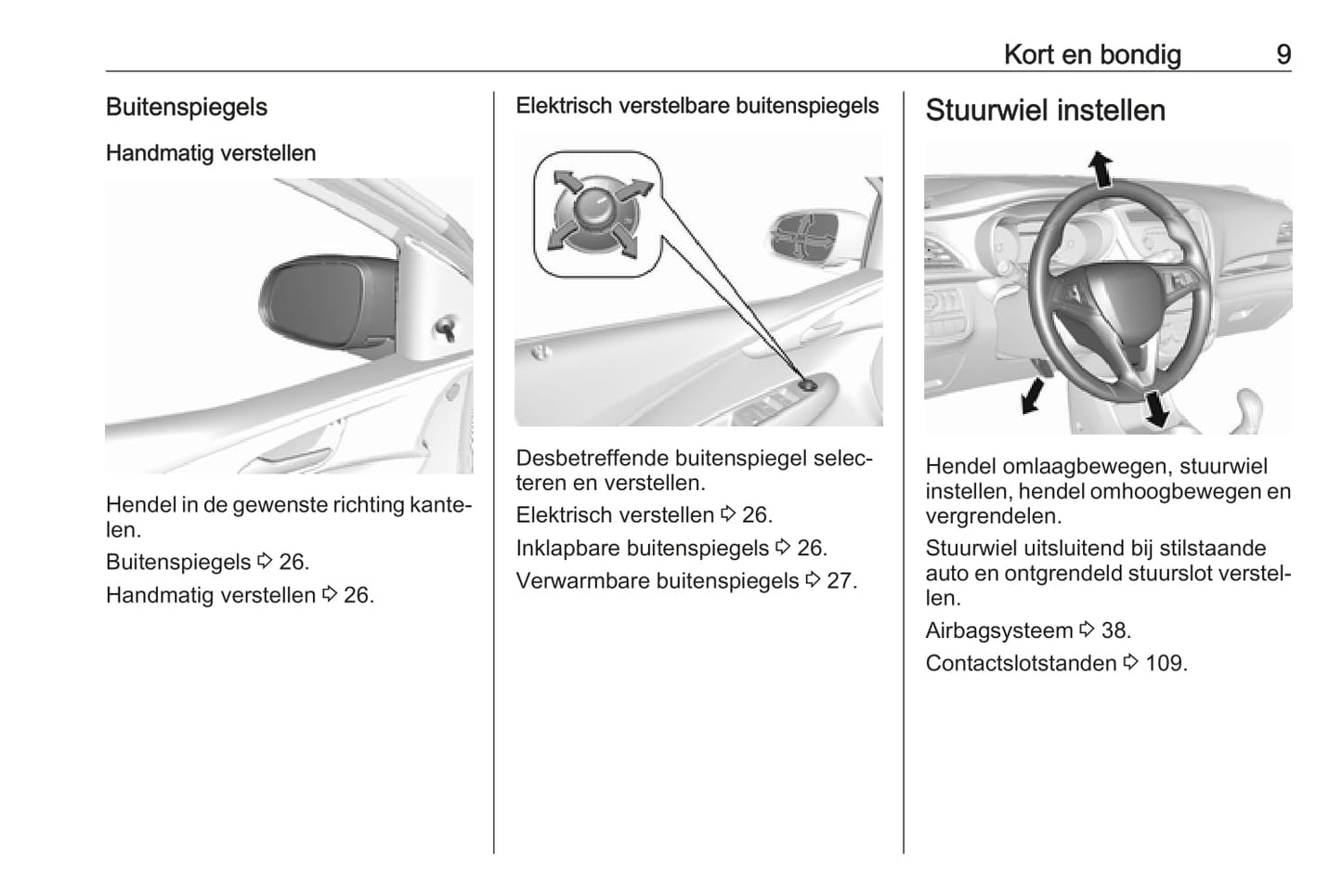 Kort en bondig 9

Buitenspiegels

Handmatig verstellen

Hendel in de gewenste richting kantelen.

Buitenspiegels ⇨ 26.

Handmatig verstellen ⇨ 26.

Elektrisch verstelbare buitenspiegels

Desbetreffende buitenspiegel selecteren en verstellen.

Elektrisch verstellen ⇨ 26.

Inklapbare buitenspiegels ⇨ 26.

Verwarmbare buitenspiegels ⇨ 27.

Stuurwiel instellen

Hendel omlaagbewegen, stuurwiel instellen, hendel omhoogbewegen en vergrendelen.

Stuurwiel uitsluitend bij stilstaande auto en ontgrendeld stuurslot verstellen.

Airbagsysteem ⇨ 38.

Contactslotstanden ⇨ 109.