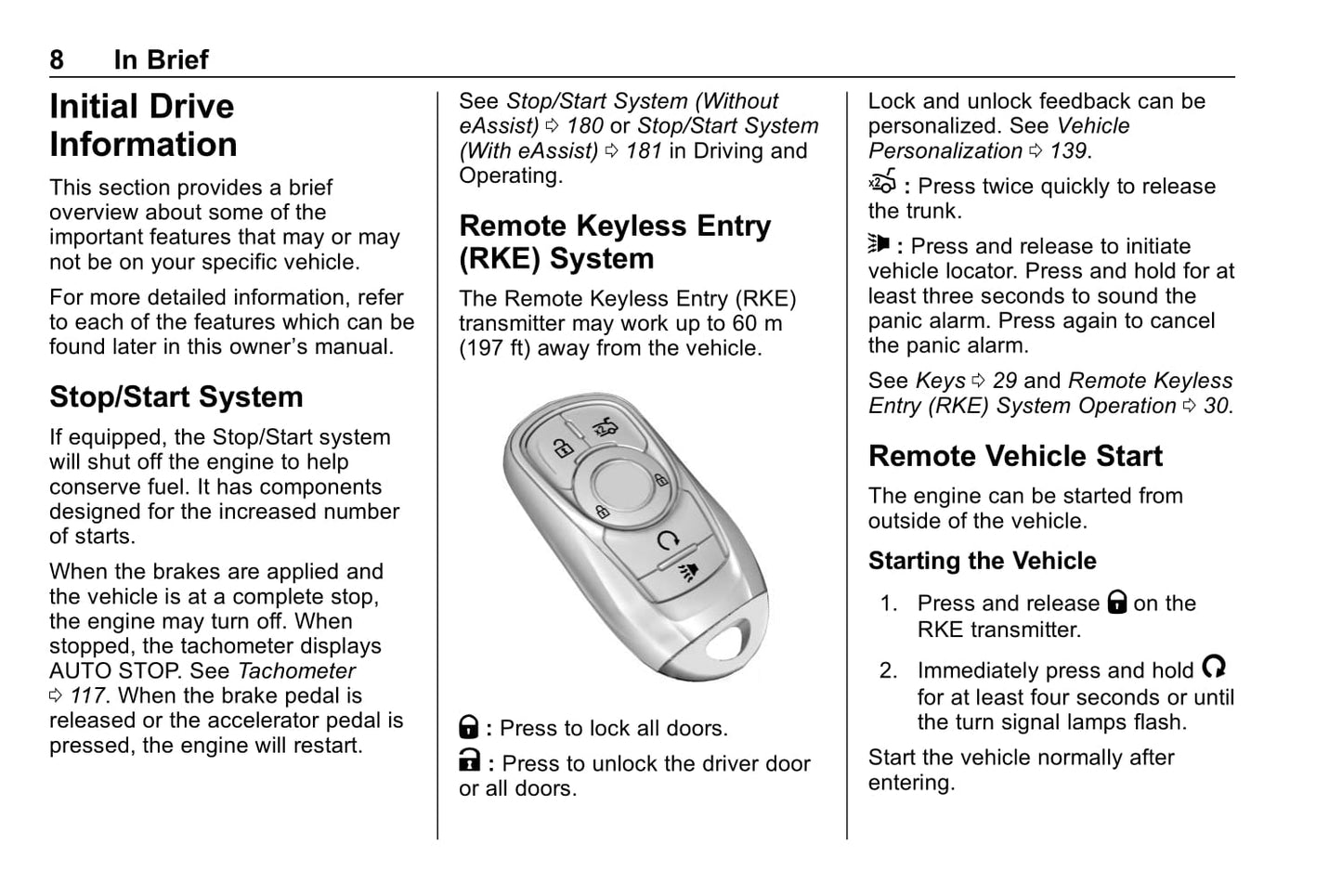 8 In Brief

Initial Drive Information

This section provides a brief overview about some of the important features that may or may not be on your specific vehicle.

For more detailed information, refer to each of the features which can be found later in this owner's manual.

Stop/Start System

If equipped, the Stop/Start system will shut off the engine to help conserve fuel. It has components designed for the increased number of starts.

When the brakes are applied and the vehicle is at a complete stop, the engine may turn off. When stopped, the tachometer displays AUTO STOP. See Tachometer ⇨ 117. When the brake pedal is released or the accelerator pedal is pressed, the engine will restart.

See Stop/Start System (Without eAssist) ⇨ 180 or Stop/Start System (With eAssist) ⇨ 181 in Driving and Operating.

Remote Keyless Entry (RKE) System

The Remote Keyless Entry (RKE) transmitter may work up to 60 m (197 ft) away from the vehicle.

: Press to lock all doors.

: Press to unlock the driver door or all doors.

Lock and unlock feedback can be personalized. See Vehicle Personalization ⇨ 139.

: Press twice quickly to release the trunk.

: Press and release to initiate vehicle locator. Press and hold for at least three seconds to sound the panic alarm. Press again to cancel the panic alarm.

See Keys ⇨ 29 and Remote Keyless Entry (RKE) System Operation ⇨ 30.

Remote Vehicle Start

The engine can be started from outside of the vehicle.

Starting the Vehicle

1. Press and release on the RKE transmitter.

2. Immediately press and hold for at least four seconds or until the turn signal lamps flash.

Start the vehicle normally after entering.