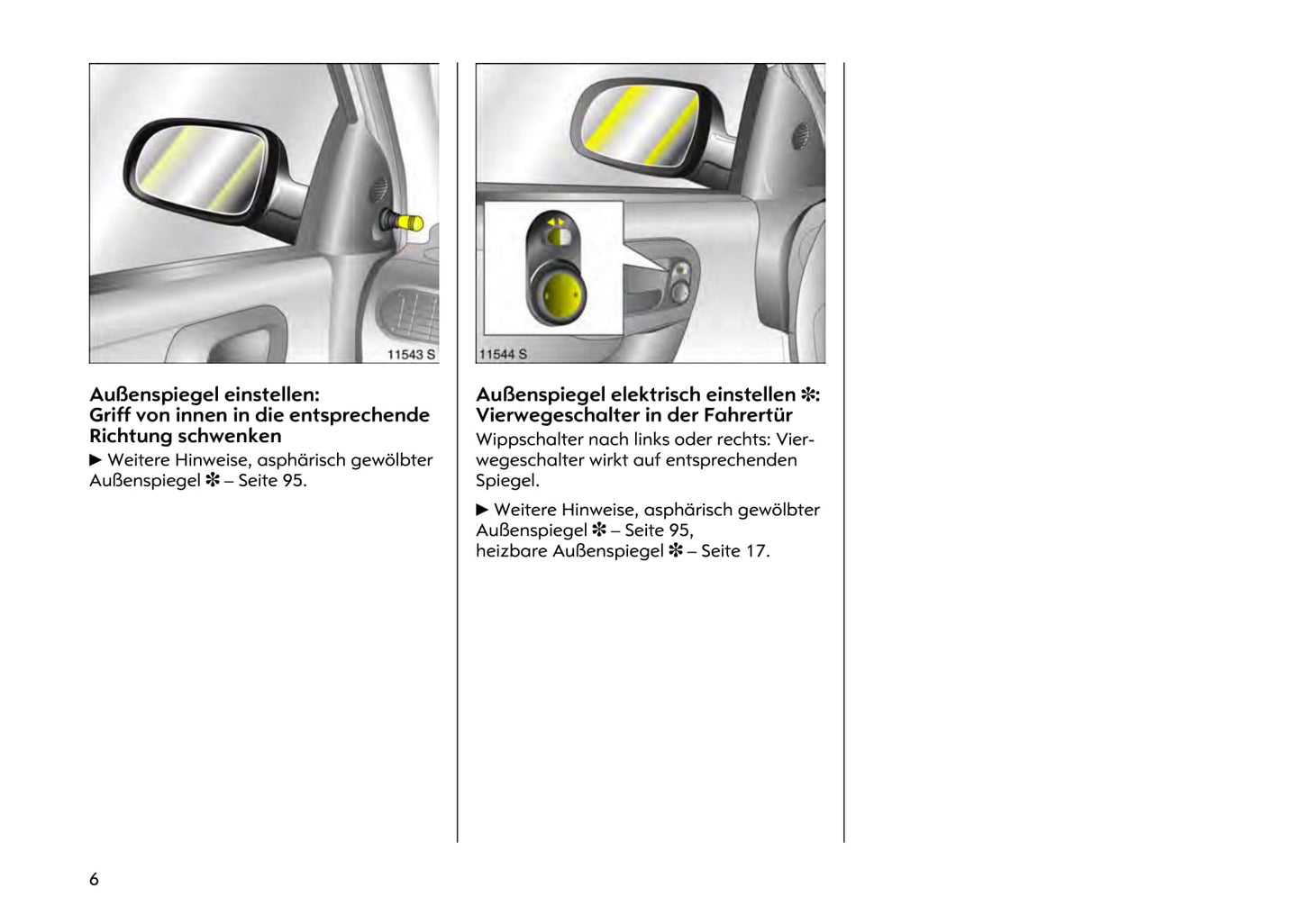 11543 S

Außenspiegel einstellen:
Griff von innen in die entsprechende Richtung schwenken

▶ Weitere Hinweise, asphärisch gewölbter Außenspiegel ✽ – Seite 95.

11544 S

Außenspiegel elektrisch einstellen ✽:
Vierwegeschalter in der Fahrertür

Wippschalter nach links oder rechts: Vierwegeschalter wirkt auf entsprechenden Spiegel.

▶ Weitere Hinweise, asphärisch gewölbter Außenspiegel ✽ – Seite 95,
heizbare Außenspiegel ✽ – Seite 17.

6