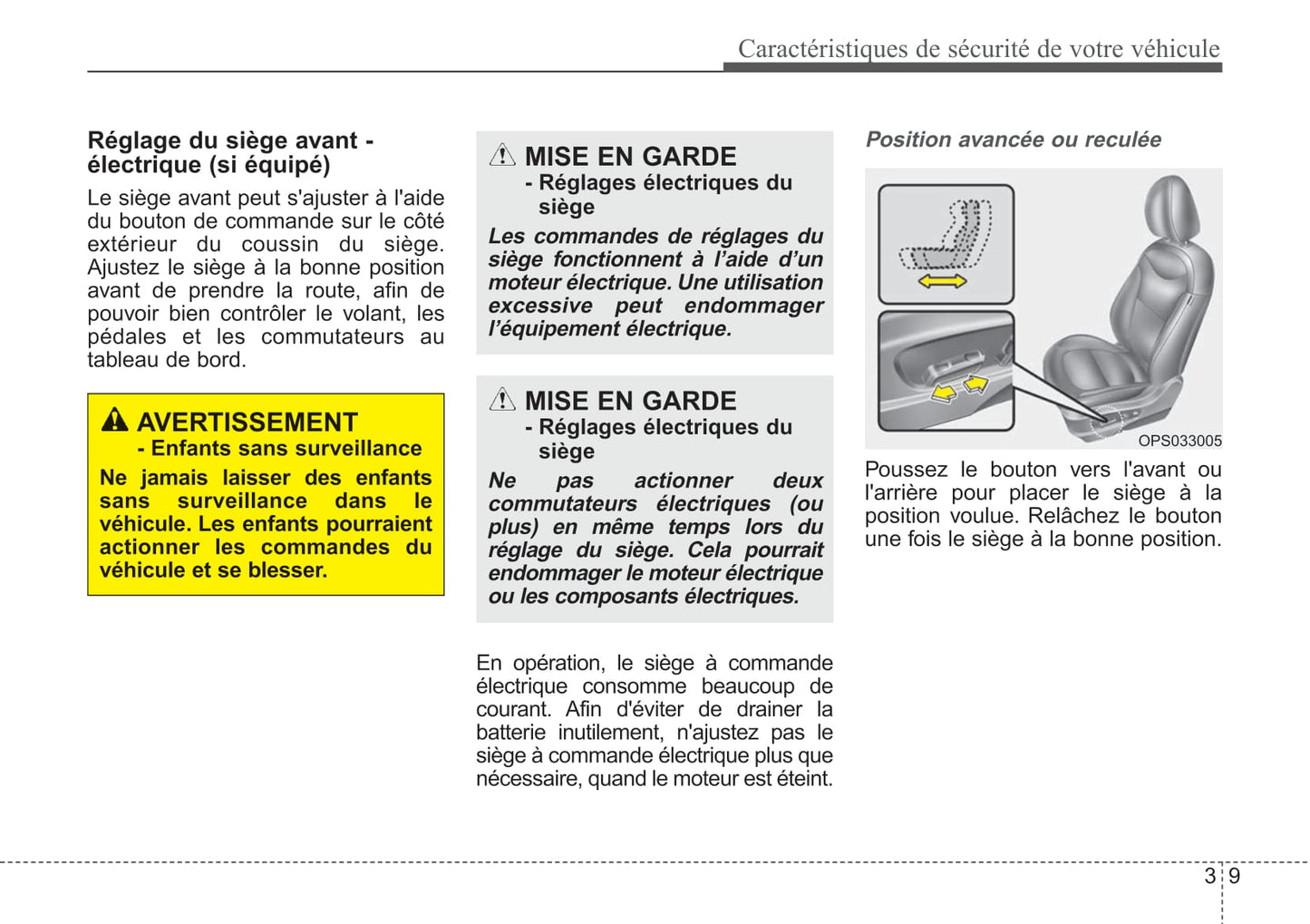 Caractéristiques de sécurité de votre véhicule

Réglage du siège avant - électrique (si équipé)

Le siège avant peut s'ajuster à l'aide du bouton de commande sur le côté extérieur du coussin du siège. Ajustez le siège à la bonne position avant de prendre la route, afin de pouvoir bien contrôler le volant, les pédales et les commutateurs au tableau de bord.

AVERTISSEMENT
- Enfants sans surveillance
Ne jamais laisser des enfants sans surveillance dans le véhicule. Les enfants pourraient actionner les commandes du véhicule et se blesser.

MISE EN GARDE
- Réglages électriques du siège
Les commandes de réglages du siège fonctionnent à l'aide d'un moteur électrique. Une utilisation excessive peut endommager l'équipement électrique.

MISE EN GARDE
- Réglages électriques du siège
Ne pas actionner deux commutateurs électriques (ou plus) en même temps lors du réglage du siège. Cela pourrait endommager le moteur électrique ou les composants électriques.

En opération, le siège à commande électrique consomme beaucoup de courant. Afin d'éviter de drainer la batterie inutilement, n'ajustez pas le siège à commande électrique plus que nécessaire, quand le moteur est éteint.

Position avancée ou reculée

OPS033005

Poussez le bouton vers l'avant ou l'arrière pour placer le siège à la position voulue. Relâchez le bouton une fois le siège à la bonne position.

3 9