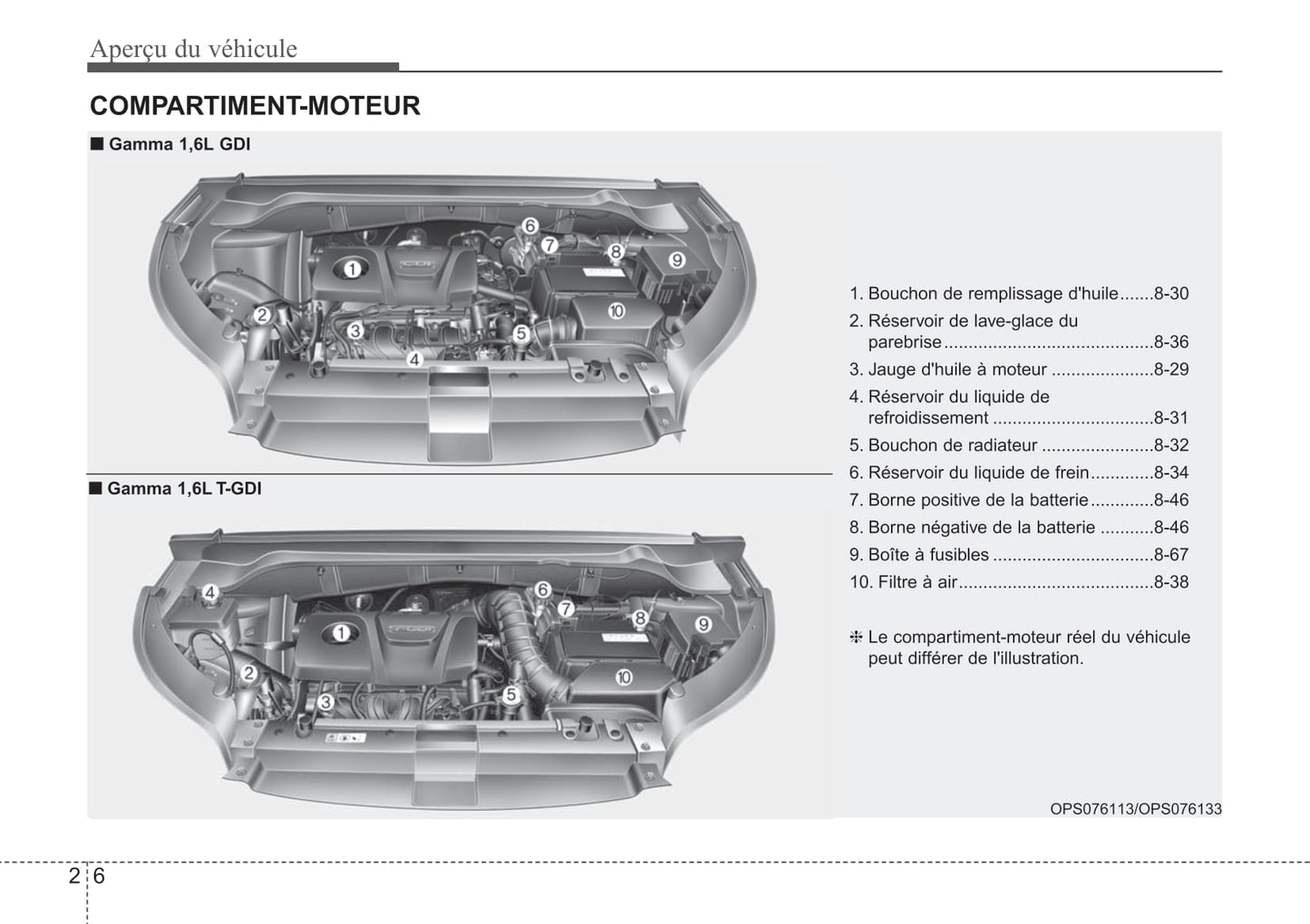 Aperçu du véhicule

COMPARTIMENT-MOTEUR

■ Gamma 1,6L GDI

1
2
3
4
5
6
7
8
9
10

■ Gamma 1,6L T-GDI

1
2
3
4
5
6
7
8
9
10

1. Bouchon de remplissage d'huile.......8-30
2. Réservoir de lave-glace du parebrise..........................................8-36
3. Jauge d'huile à moteur .....................8-29
4. Réservoir du liquide de refroidissement ................................8-31
5. Bouchon de radiateur .......................8-32
6. Réservoir du liquide de frein.............8-34
7. Borne positive de la batterie.............8-46
8. Borne négative de la batterie ...........8-46
9. Boîte à fusibles ................................8-67
10. Filtre à air.......................................8-38

❈ Le compartiment-moteur réel du véhicule peut différer de l'illustration.

OPS076113/OPS076133

2 6