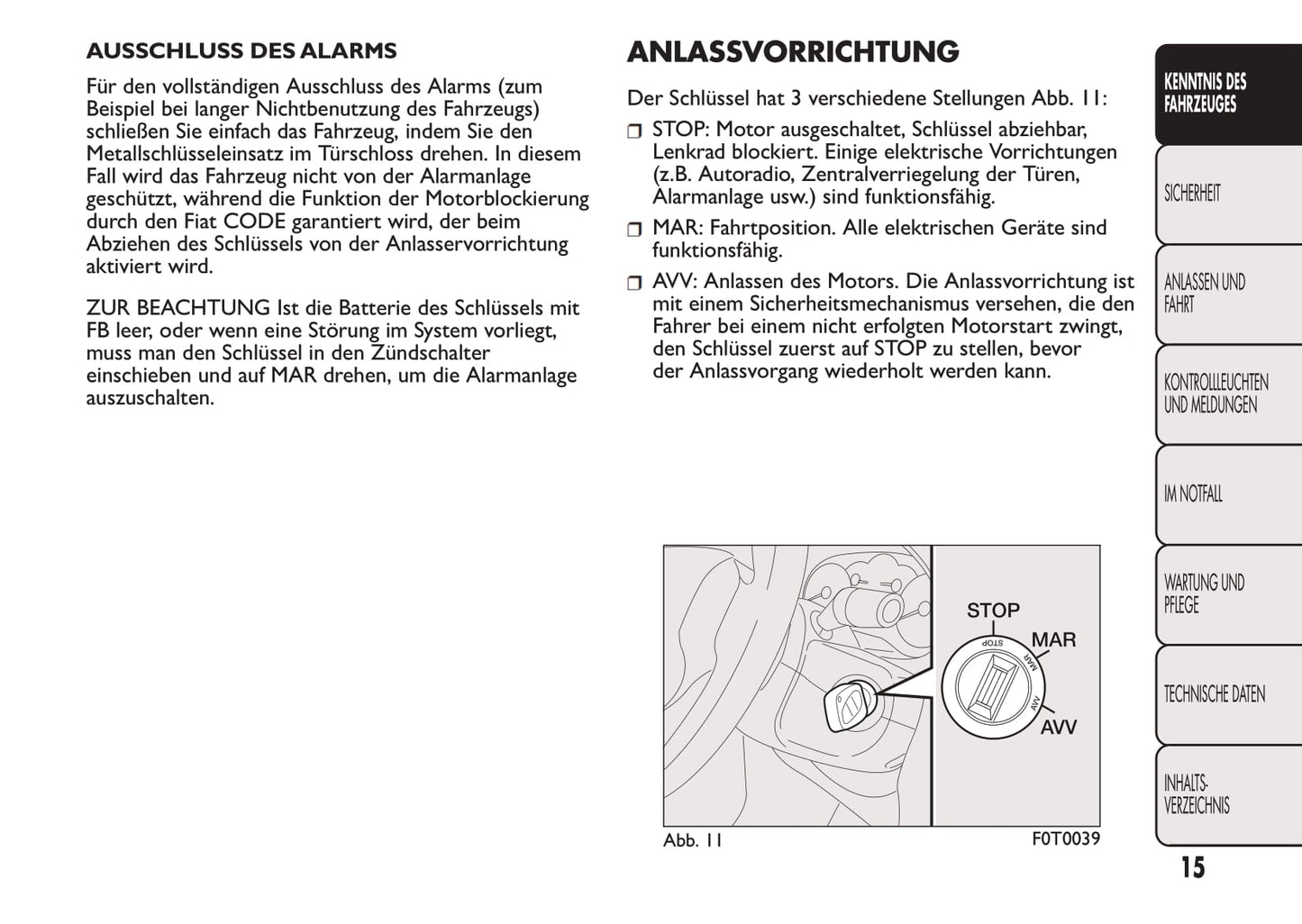 AUSSCHLUSS DES ALARMS

Für den vollständigen Ausschluss des Alarms (zum Beispiel bei langer Nichtbenutzung des Fahrzeugs) schließen Sie einfach das Fahrzeug, indem Sie den Metallschlüsseleinsatz im Türschloss drehen. In diesem Fall wird das Fahrzeug nicht von der Alarmanlage geschützt, während die Funktion der Motorblockierung durch den Fiat CODE garantiert wird, der beim Abziehen des Schlüssels von der Anlasservorrichtung aktiviert wird.

ZUR BEACHTUNG Ist die Batterie des Schlüssels mit FB leer, oder wenn eine Störung im System vorliegt, muss man den Schlüssel in den Zündschalter einschieben und auf MAR drehen, um die Alarmanlage auszuschalten.

ANLASSVORRICHTUNG

Der Schlüssel hat 3 verschiedene Stellungen Abb. 11:

❒ STOP: Motor ausgeschaltet, Schlüssel abziehbar, Lenkrad blockiert. Einige elektrische Vorrichtungen (z.B. Autoradio, Zentralverriegelung der Türen, Alarmanlage usw.) sind funktionsfähig.

❒ MAR: Fahrtposition. Alle elektrischen Geräte sind funktionsfähig.

❒ AVV: Anlassen des Motors. Die Anlassvorrichtung ist mit einem Sicherheitsmechanismus versehen, die den Fahrer bei einem nicht erfolgten Motorstart zwingt, den Schlüssel zuerst auf STOP zu stellen, bevor der Anlassvorgang wiederholt werden kann.

STOP
MAR
AVV
STOP
MAR
AVV

Abb. 11
F0T0039

KENNTNIS DES FAHRZEUGES
SICHERHEIT
ANLASSEN UND FAHRT
KONTROLLLEUCHTEN UND MELDUNGEN
IM NOTFALL
WARTUNG UND PFLEGE
TECHNISCHE DATEN
INHALTS-VERZEICHNIS

15