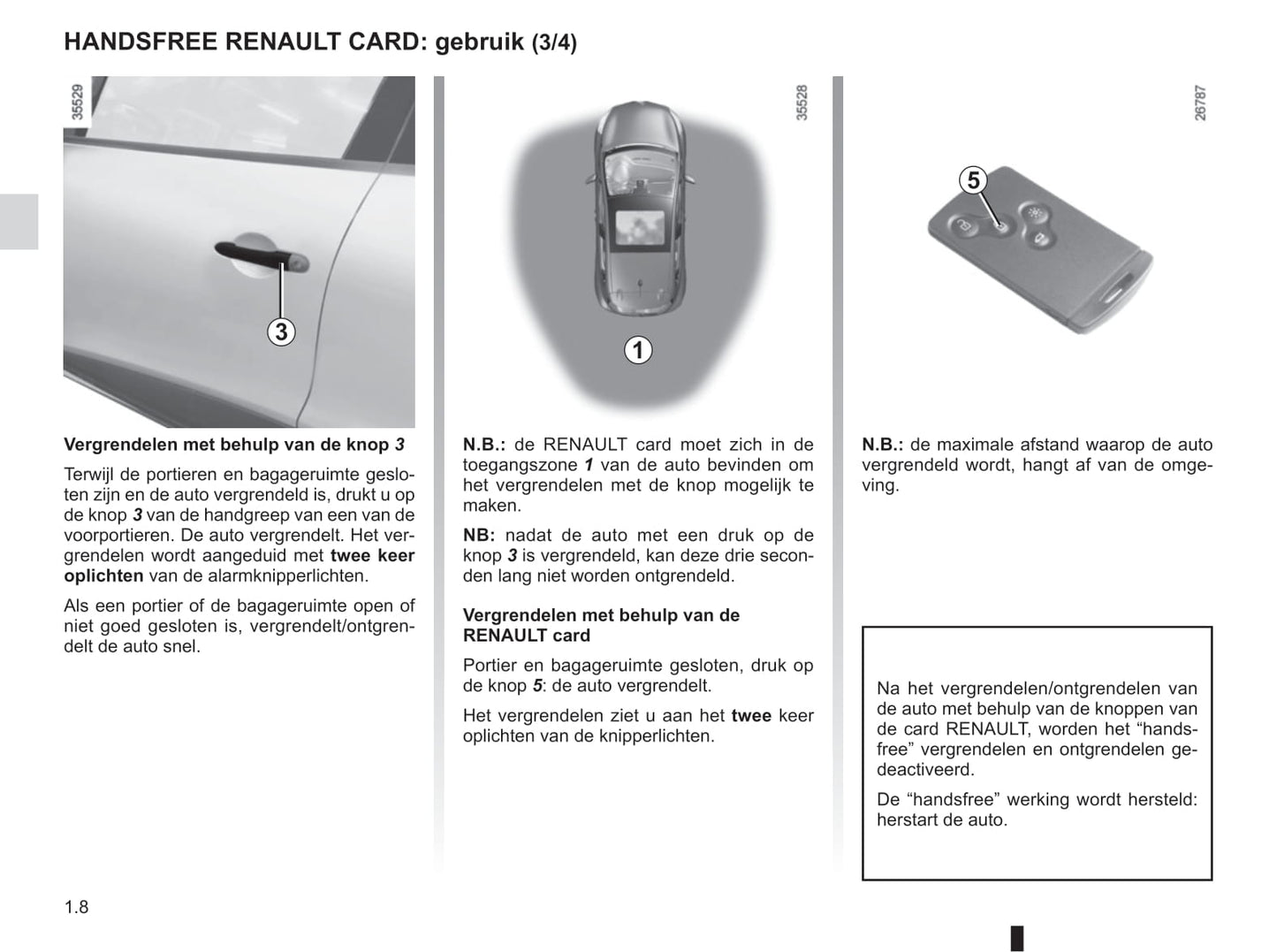 HANDSFREE RENAULT CARD: gebruik (3/4)

35529

3

Vergrendelen met behulp van de knop 3

Terwijl de portieren en bagageruimte gesloten zijn en de auto vergrendeld is, drukt u op de knop 3 van de handgreep van een van de voorportieren. De auto vergrendelt. Het vergrendelen wordt aangeduid met twee keer oplichten van de alarmknipperlichten.

Als een portier of de bagageruimte open of niet goed gesloten is, vergrendelt/ontgrendelt de auto snel.

35528

1

N.B.: de RENAULT card moet zich in de toegangszone 1 van de auto bevinden om het vergrendelen met de knop mogelijk te maken.

NB: nadat de auto met een druk op de knop 3 is vergrendeld, kan deze drie seconden lang niet worden ontgrendeld.

Vergrendelen met behulp van de RENAULT card

Portier en bagageruimte gesloten, druk op de knop 5: de auto vergrendelt.

Het vergrendelen ziet u aan het twee keer oplichten van de knipperlichten.

26787

5

N.B.: de maximale afstand waarop de auto vergrendeld wordt, hangt af van de omgeving.

Na het vergrendelen/ontgrendelen van de auto met behulp van de knoppen van de card RENAULT, worden het “handsfree” vergrendelen en ontgrendelen gedeactiveerd.

De “handsfree” werking wordt hersteld: herstart de auto.

1.8