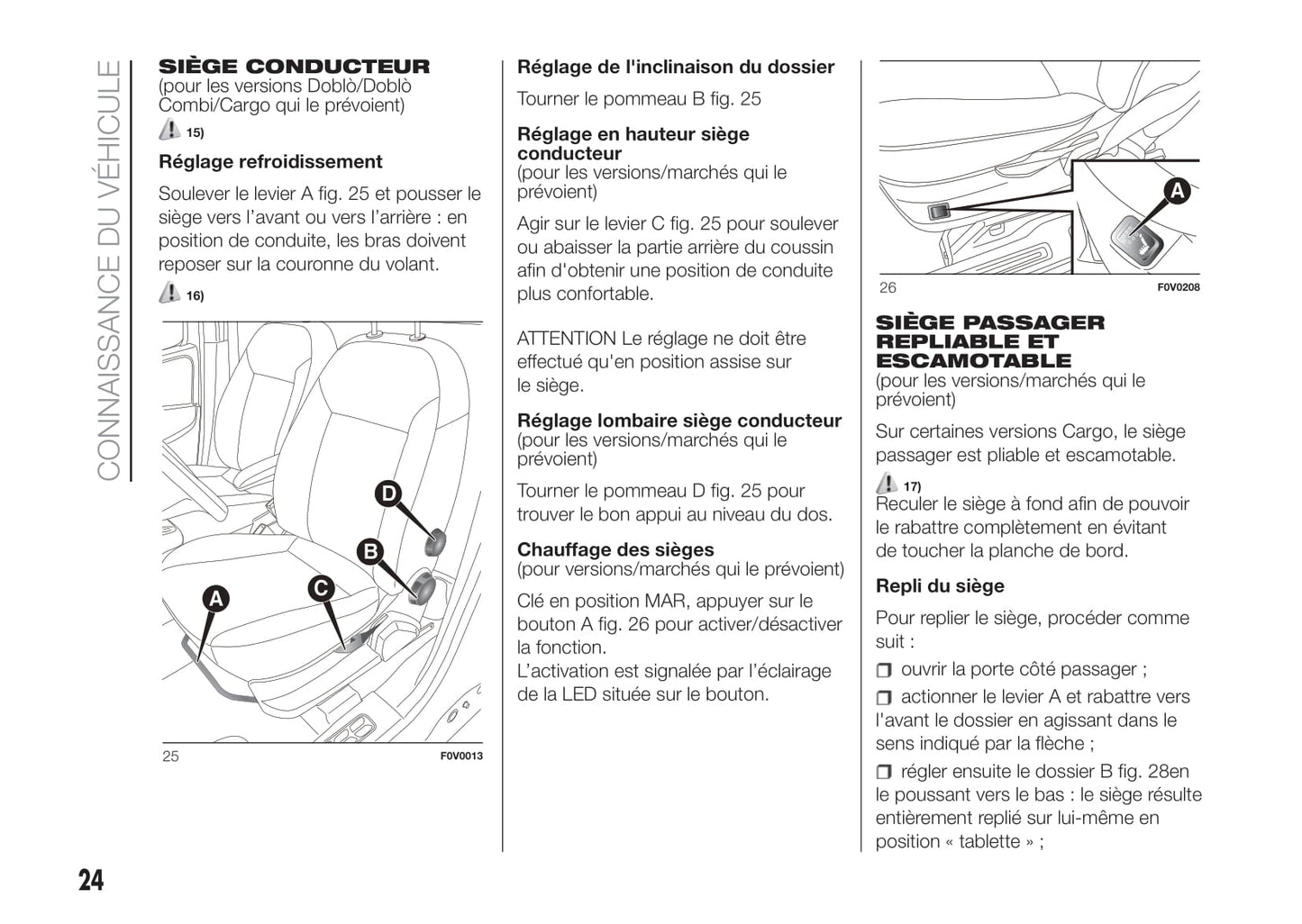 CONNAISSANCE DU VÉHICULE

SIÈGE CONDUCTEUR
(pour les versions Doblò/Doblò Combi/Cargo qui le prévoient)

15)

Réglage refroidissement

Soulever le levier A fig. 25 et pousser le siège vers l'avant ou vers l'arrière : en position de conduite, les bras doivent reposer sur la couronne du volant.

16)

D
B
A
C

25 F0V0013

Réglage de l'inclinaison du dossier

Tourner le pommeau B fig. 25

Réglage en hauteur siège conducteur
(pour les versions/marchés qui le prévoient)

Agir sur le levier C fig. 25 pour soulever ou abaisser la partie arrière du coussin afin d'obtenir une position de conduite plus confortable.

ATTENTION Le réglage ne doit être effectué qu'en position assise sur le siège.

Réglage lombaire siège conducteur
(pour les versions/marchés qui le prévoient)

Tourner le pommeau D fig. 25 pour trouver le bon appui au niveau du dos.

Chauffage des sièges
(pour versions/marchés qui le prévoient)

Clé en position MAR, appuyer sur le bouton A fig. 26 pour activer/désactiver la fonction.
L'activation est signalée par l'éclairage de la LED située sur le bouton.

A

26 F0V0208

SIÈGE PASSAGER REPLIABLE ET ESCAMOTABLE
(pour les versions/marchés qui le prévoient)

Sur certaines versions Cargo, le siège passager est pliable et escamotable.

17)
Reculer le siège à fond afin de pouvoir le rabattre complètement en évitant de toucher la planche de bord.

Repli du siège

Pour replier le siège, procéder comme suit :

❒ ouvrir la porte côté passager ;

❒ actionner le levier A et rabattre vers l'avant le dossier en agissant dans le sens indiqué par la flèche ;

❒ régler ensuite le dossier B fig. 28en le poussant vers le bas : le siège résulte entièrement replié sur lui-même en position « tablette » ;

24