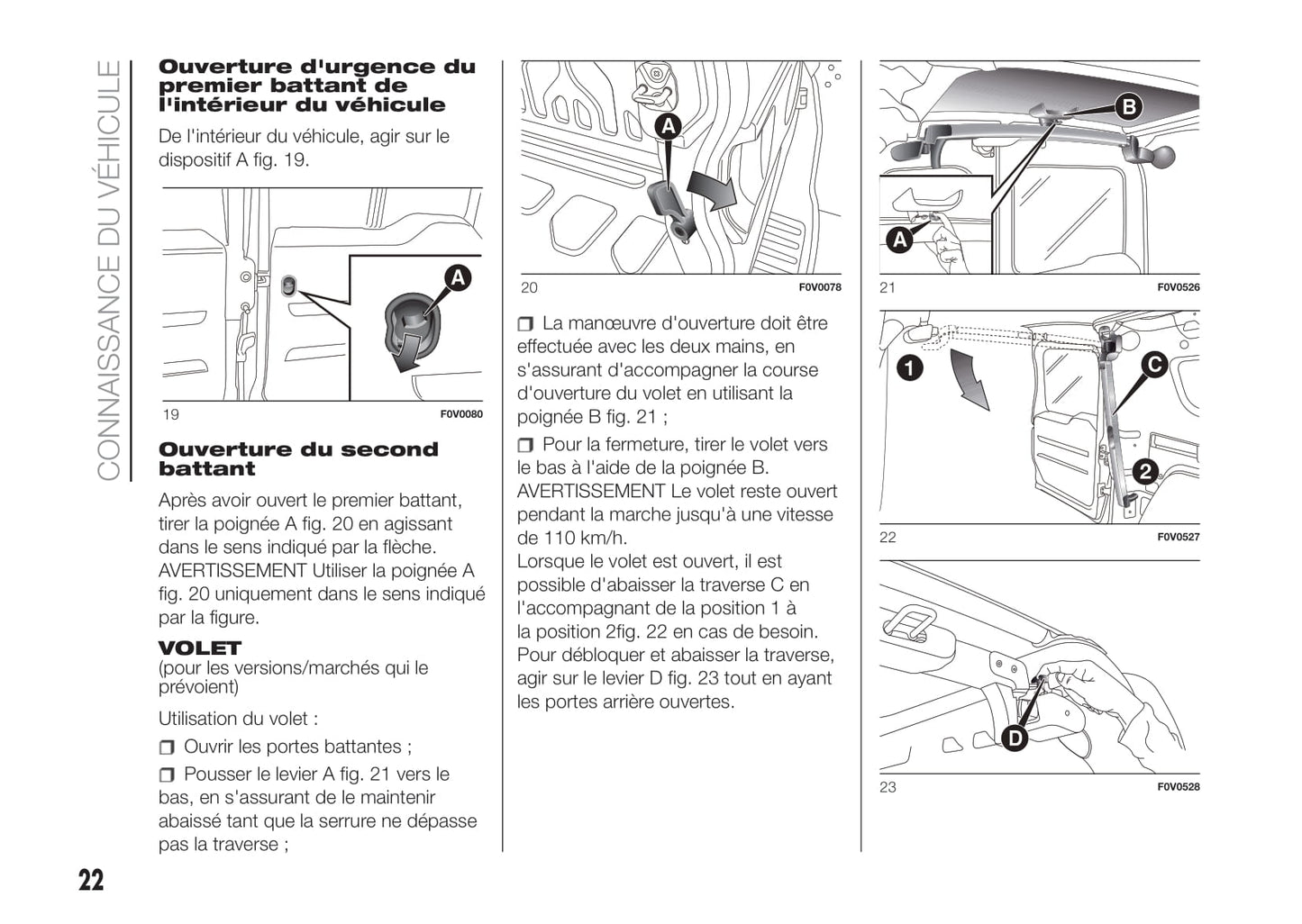 CONNAISSANCE DU VÉHICULE

Ouverture d'urgence du premier battant de l'intérieur du véhicule

De l'intérieur du véhicule, agir sur le dispositif A fig. 19.

A

19 F0V0080

Ouverture du second battant

Après avoir ouvert le premier battant, tirer la poignée A fig. 20 en agissant dans le sens indiqué par la flèche. AVERTISSEMENT Utiliser la poignée A fig. 20 uniquement dans le sens indiqué par la figure.

VOLET
(pour les versions/marchés qui le prévoient)

Utilisation du volet :

❒ Ouvrir les portes battantes ;

❒ Pousser le levier A fig. 21 vers le bas, en s'assurant de le maintenir abaissé tant que la serrure ne dépasse pas la traverse ;

A

20 F0V0078

❒ La manœuvre d'ouverture doit être effectuée avec les deux mains, en s'assurant d'accompagner la course d'ouverture du volet en utilisant la poignée B fig. 21 ;

❒ Pour la fermeture, tirer le volet vers le bas à l'aide de la poignée B. AVERTISSEMENT Le volet reste ouvert pendant la marche jusqu'à une vitesse de 110 km/h.
Lorsque le volet est ouvert, il est possible d'abaisser la traverse C en l'accompagnant de la position 1 à la position 2fig. 22 en cas de besoin. Pour débloquer et abaisser la traverse, agir sur le levier D fig. 23 tout en ayant les portes arrière ouvertes.

B
A

21 F0V0526

1
C
2

22 F0V0527

D

23 F0V0528

22