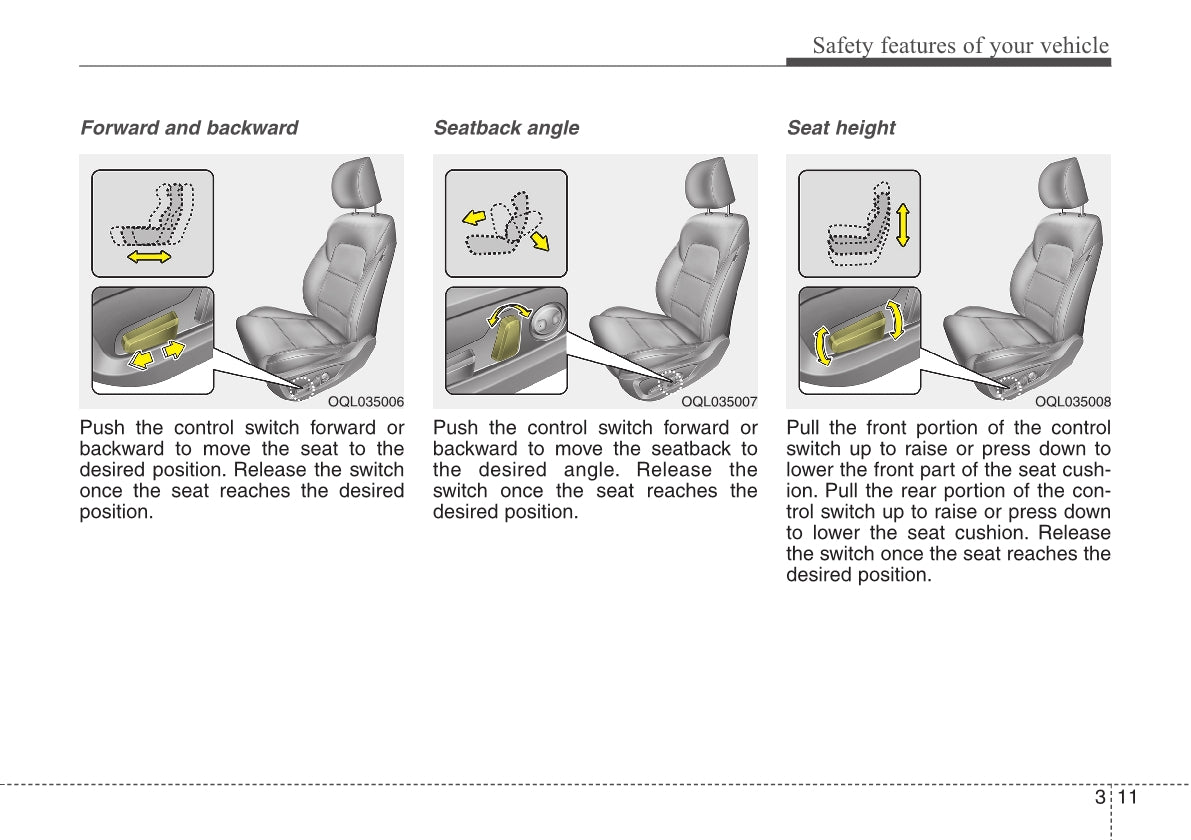 Safety features of your vehicle

Forward and backward

OQL035006

Push the control switch forward or backward to move the seat to the desired position. Release the switch once the seat reaches the desired position.

Seatback angle

OQL035007

Push the control switch forward or backward to move the seatback to the desired angle. Release the switch once the seat reaches the desired position.

Seat height

OQL035008

Pull the front portion of the control switch up to raise or press down to lower the front part of the seat cushion. Pull the rear portion of the control switch up to raise or press down to lower the seat cushion. Release the switch once the seat reaches the desired position.

3 11