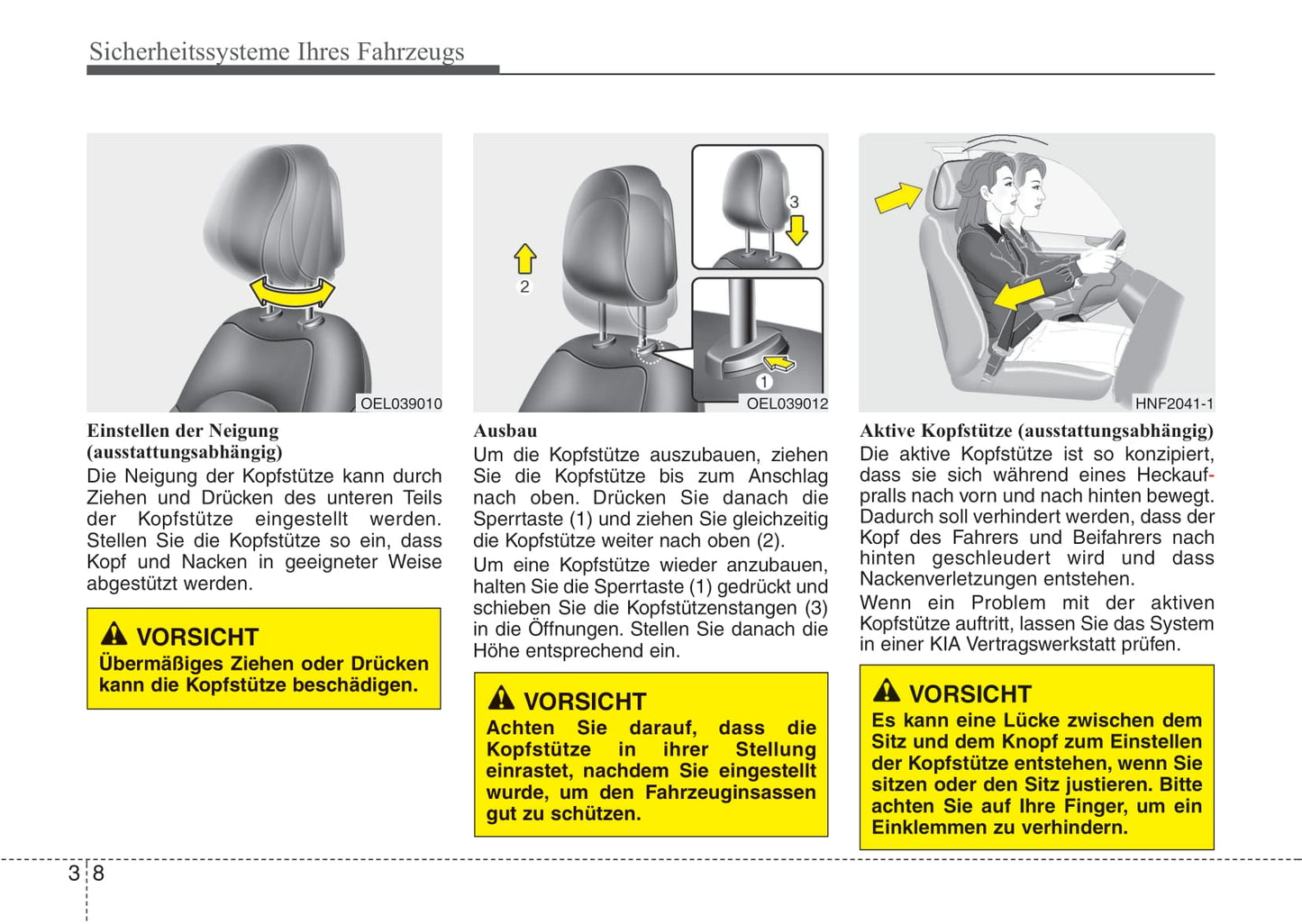 Sicherheitssysteme Ihres Fahrzeugs

OEL039010

Einstellen der Neigung (ausstattungsabhängig)
Die Neigung der Kopfstütze kann durch Ziehen und Drücken des unteren Teils der Kopfstütze eingestellt werden. Stellen Sie die Kopfstütze so ein, dass Kopf und Nacken in geeigneter Weise abgestützt werden.

VORSICHT
Übermäßiges Ziehen oder Drücken kann die Kopfstütze beschädigen.

2
3
1
OEL039012

Ausbau
Um die Kopfstütze auszubauen, ziehen Sie die Kopfstütze bis zum Anschlag nach oben. Drücken Sie danach die Sperrtaste (1) und ziehen Sie gleichzeitig die Kopfstütze weiter nach oben (2).

Um eine Kopfstütze wieder anzubauen, halten Sie die Sperrtaste (1) gedrückt und schieben Sie die Kopfstützenstangen (3) in die Öffnungen. Stellen Sie danach die Höhe entsprechend ein.

VORSICHT
Achten Sie darauf, dass die Kopfstütze in ihrer Stellung einrastet, nachdem Sie eingestellt wurde, um den Fahrzeuginsassen gut zu schützen.

HNF2041-1

Aktive Kopfstütze (ausstattungsabhängig)
Die aktive Kopfstütze ist so konzipiert, dass sie sich während eines Heckaufpralls nach vorn und nach hinten bewegt. Dadurch soll verhindert werden, dass der Kopf des Fahrers und Beifahrers nach hinten geschleudert wird und dass Nackenverletzungen entstehen.

Wenn ein Problem mit der aktiven Kopfstütze auftritt, lassen Sie das System in einer KIA Vertragswerkstatt prüfen.

VORSICHT
Es kann eine Lücke zwischen dem Sitz und dem Knopf zum Einstellen der Kopfstütze entstehen, wenn Sie sitzen oder den Sitz justieren. Bitte achten Sie auf Ihre Finger, um ein Einklemmen zu verhindern.

3 8