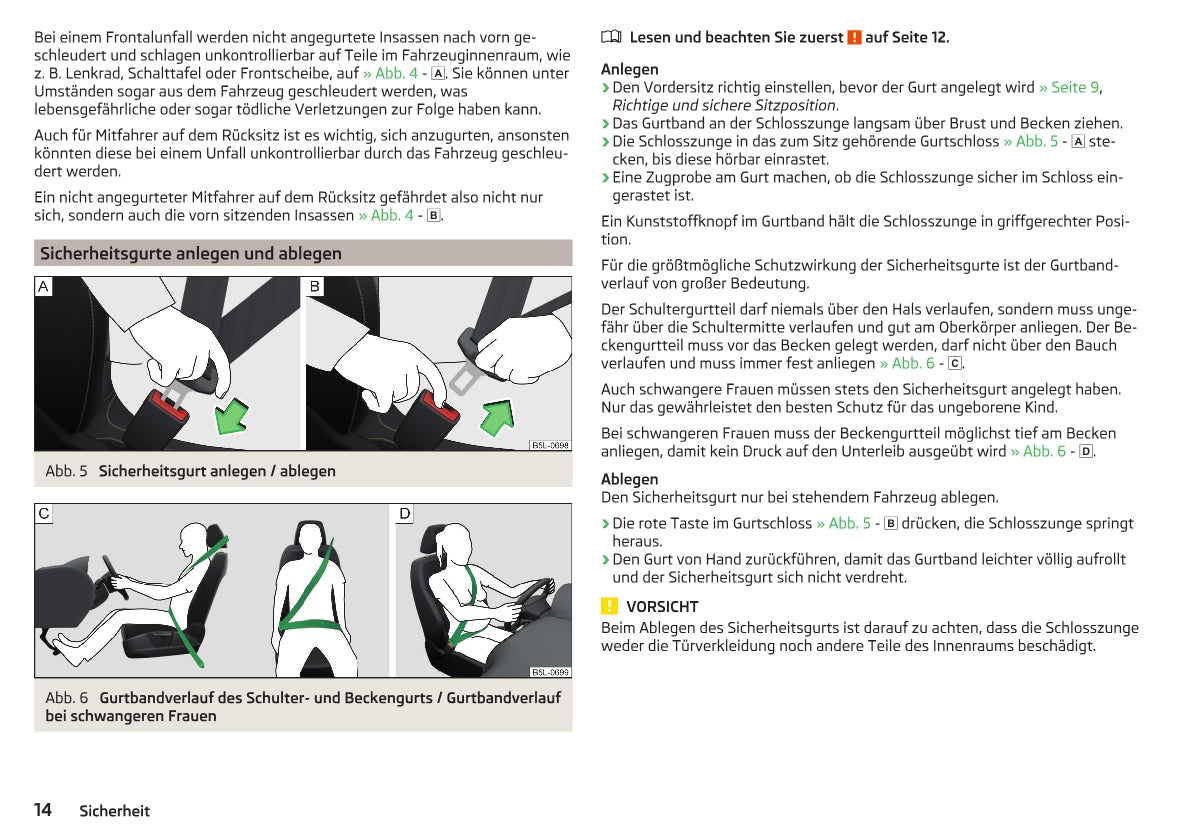 Bei einem Frontalunfall werden nicht angegurtete Insassen nach vorn geschleudert und schlagen unkontrollierbar auf Teile im Fahrzeuginnenraum, wie z. B. Lenkrad, Schalttafel oder Frontscheibe, auf » Abb. 4 - A. Sie können unter Umständen sogar aus dem Fahrzeug geschleudert werden, was lebensgefährliche oder sogar tödliche Verletzungen zur Folge haben kann.

Auch für Mitfahrer auf dem Rücksitz ist es wichtig, sich anzugurten, ansonsten könnten diese bei einem Unfall unkontrollierbar durch das Fahrzeug geschleudert werden.

Ein nicht angegurteter Mitfahrer auf dem Rücksitz gefährdet also nicht nur sich, sondern auch die vorn sitzenden Insassen » Abb. 4 - B.

Sicherheitsgurte anlegen und ablegen

A

B

B5L-0698

Abb. 5 Sicherheitsgurt anlegen / ablegen

C

D

B5L-0699

Abb. 6 Gurtbandverlauf des Schulter- und Beckengurts / Gurtbandverlauf bei schwangeren Frauen

Lesen und beachten Sie zuerst ! auf Seite 12.

Anlegen
› Den Vordersitz richtig einstellen, bevor der Gurt angelegt wird » Seite 9, Richtige und sichere Sitzposition.
› Das Gurtband an der Schlosszunge langsam über Brust und Becken ziehen.
› Die Schlosszunge in das zum Sitz gehörende Gurtschloss » Abb. 5 - A stecken, bis diese hörbar einrastet.
› Eine Zugprobe am Gurt machen, ob die Schlosszunge sicher im Schloss eingerastet ist.

Ein Kunststoffknopf im Gurtband hält die Schlosszunge in griffgerechter Position.

Für die größtmögliche Schutzwirkung der Sicherheitsgurte ist der Gurtbandverlauf von großer Bedeutung.

Der Schultergurtteil darf niemals über den Hals verlaufen, sondern muss ungefähr über die Schultermitte verlaufen und gut am Oberkörper anliegen. Der Beckengurtteil muss vor das Becken gelegt werden, darf nicht über den Bauch verlaufen und muss immer fest anliegen » Abb. 6 - C.

Auch schwangere Frauen müssen stets den Sicherheitsgurt angelegt haben. Nur das gewährleistet den besten Schutz für das ungeborene Kind.

Bei schwangeren Frauen muss der Beckengurtteil möglichst tief am Becken anliegen, damit kein Druck auf den Unterleib ausgeübt wird » Abb. 6 - D.

Ablegen
Den Sicherheitsgurt nur bei stehendem Fahrzeug ablegen.
› Die rote Taste im Gurtschloss » Abb. 5 - B drücken, die Schlosszunge springt heraus.
› Den Gurt von Hand zurückführen, damit das Gurtband leichter völlig aufrollt und der Sicherheitsgurt sich nicht verdreht.

! VORSICHT
Beim Ablegen des Sicherheitsgurts ist darauf zu achten, dass die Schlosszunge weder die Türverkleidung noch andere Teile des Innenraums beschädigt.

14 Sicherheit