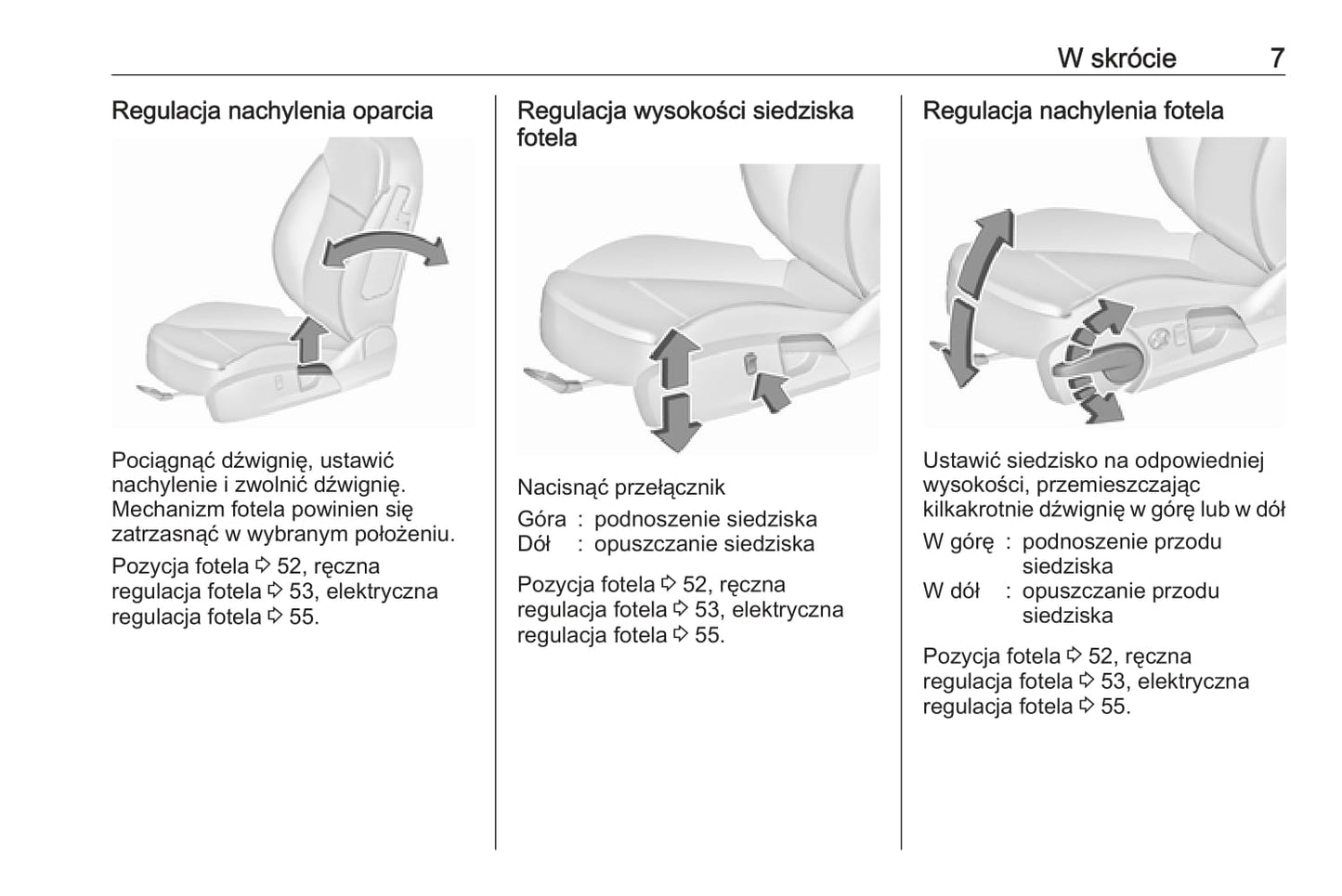 W skrócie 7

Regulacja nachylenia oparcia

Pociągnąć dźwignię, ustawić nachylenie i zwolnić dźwignię. Mechanizm fotela powinien się zatrzasnąć w wybranym położeniu.

Pozycja fotela ⇨ 52, ręczna regulacja fotela ⇨ 53, elektryczna regulacja fotela ⇨ 55.

Regulacja wysokości siedziska fotela

Nacisnąć przełącznik

Góra : podnoszenie siedziska
Dół : opuszczanie siedziska

Pozycja fotela ⇨ 52, ręczna regulacja fotela ⇨ 53, elektryczna regulacja fotela ⇨ 55.

Regulacja nachylenia fotela

Ustawić siedzisko na odpowiedniej wysokości, przemieszczając kilkakrotnie dźwignię w górę lub w dół

W górę : podnoszenie przodu siedziska
W dół : opuszczanie przodu siedziska

Pozycja fotela ⇨ 52, ręczna regulacja fotela ⇨ 53, elektryczna regulacja fotela ⇨ 55.