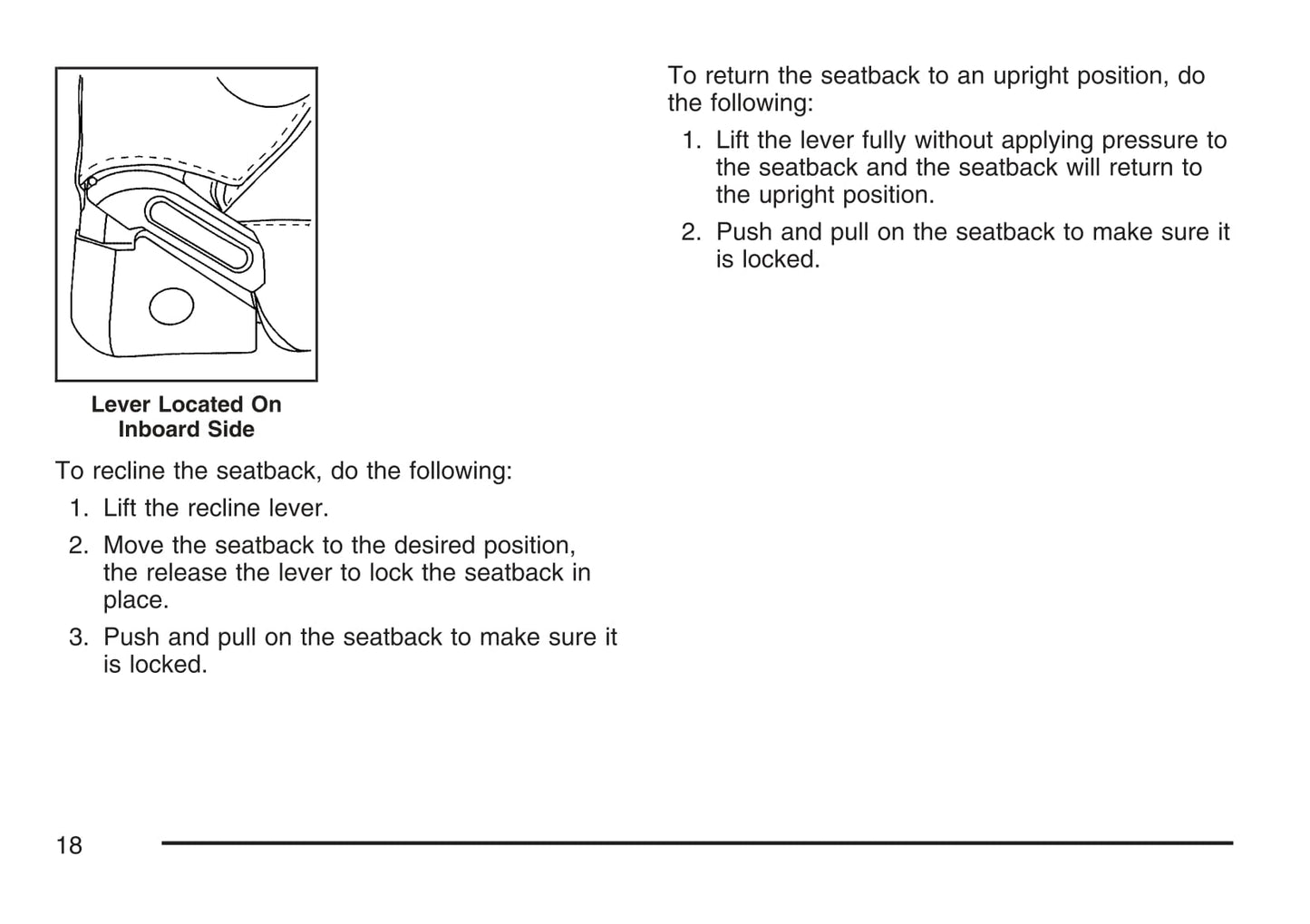 Lever Located On Inboard Side

To recline the seatback, do the following:

1. Lift the recline lever.

2. Move the seatback to the desired position, the release the lever to lock the seatback in place.

3. Push and pull on the seatback to make sure it is locked.

To return the seatback to an upright position, do the following:

1. Lift the lever fully without applying pressure to the seatback and the seatback will return to the upright position.

2. Push and pull on the seatback to make sure it is locked.

18