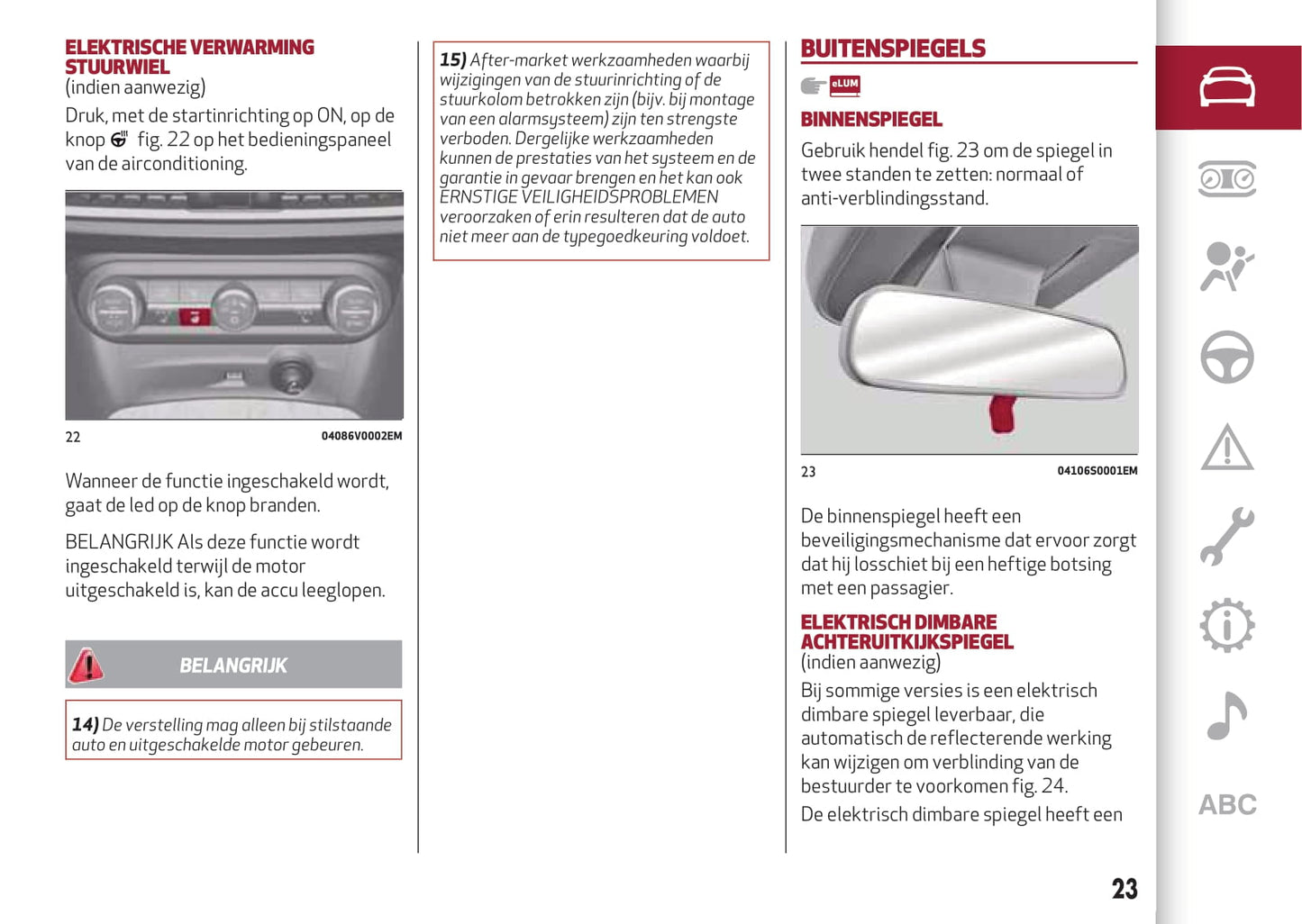 ELEKTRISCHE VERWARMING STUURWIEL
(indien aanwezig)

Druk, met de startinrichting op ON, op de knop fig. 22 op het bedieningspaneel van de airconditioning.

22 04086V0002EM

Wanneer de functie ingeschakeld wordt, gaat de led op de knop branden.

BELANGRIJK Als deze functie wordt ingeschakeld terwijl de motor uitgeschakeld is, kan de accu leeglopen.

BELANGRIJK

14) De verstelling mag alleen bij stilstaande auto en uitgeschakelde motor gebeuren.

15) After-market werkzaamheden waarbij wijzigingen van de stuurinrichting of de stuurkolom betrokken zijn (bijv. bij montage van een alarmsysteem) zijn ten strengste verboden. Dergelijke werkzaamheden kunnen de prestaties van het systeem en de garantie in gevaar brengen en het kan ook ERNSTIGE VEILIGHEIDSPROBLEMEN veroorzaken of erin resulteren dat de auto niet meer aan de typegoedkeuring voldoet.

BUITENSPIEGELS

eLUM

BINNENSPIEGEL

Gebruik hendel fig. 23 om de spiegel in twee standen te zetten: normaal of anti-verblindingsstand.

23 04106S0001EM

De binnenspiegel heeft een beveiligingsmechanisme dat ervoor zorgt dat hij losschiet bij een heftige botsing met een passagier.

ELEKTRISCH DIMBARE ACHTERUITKIJKSPIEGEL
(indien aanwezig)

Bij sommige versies is een elektrisch dimbare spiegel leverbaar, die automatisch de reflecterende werking kan wijzigen om verblinding van de bestuurder te voorkomen fig. 24.

De elektrisch dimbare spiegel heeft een

ABC

23