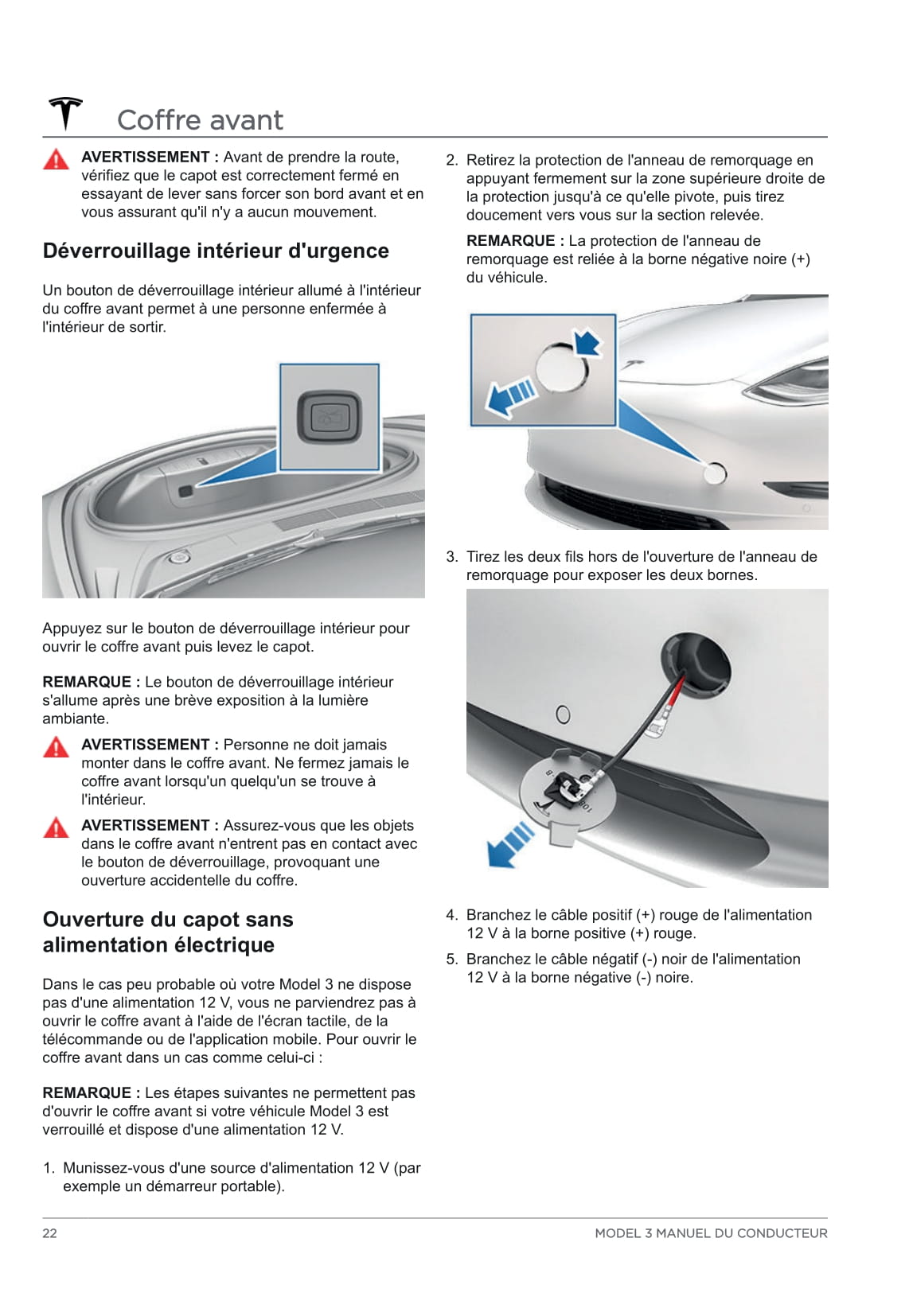 Coffre avant

AVERTISSEMENT : Avant de prendre la route, vérifiez que le capot est correctement fermé en essayant de lever sans forcer son bord avant et en vous assurant qu'il n'y a aucun mouvement.

Déverrouillage intérieur d'urgence

Un bouton de déverrouillage intérieur allumé à l'intérieur du coffre avant permet à une personne enfermée à l'intérieur de sortir.

Appuyez sur le bouton de déverrouillage intérieur pour ouvrir le coffre avant puis levez le capot.

REMARQUE : Le bouton de déverrouillage intérieur s'allume après une brève exposition à la lumière ambiante.

AVERTISSEMENT : Personne ne doit jamais monter dans le coffre avant. Ne fermez jamais le coffre avant lorsqu'un quelqu'un se trouve à l'intérieur.

AVERTISSEMENT : Assurez-vous que les objets dans le coffre avant n'entrent pas en contact avec le bouton de déverrouillage, provoquant une ouverture accidentelle du coffre.

Ouverture du capot sans alimentation électrique

Dans le cas peu probable où votre Model 3 ne dispose pas d'une alimentation 12 V, vous ne parviendrez pas à ouvrir le coffre avant à l'aide de l'écran tactile, de la télécommande ou de l'application mobile. Pour ouvrir le coffre avant dans un cas comme celui-ci :

REMARQUE : Les étapes suivantes ne permettent pas d'ouvrir le coffre avant si votre véhicule Model 3 est verrouillé et dispose d'une alimentation 12 V.

1. Munissez-vous d'une source d'alimentation 12 V (par exemple un démarreur portable).

2. Retirez la protection de l'anneau de remorquage en appuyant fermement sur la zone supérieure droite de la protection jusqu'à ce qu'elle pivote, puis tirez doucement vers vous sur la section relevée.

REMARQUE : La protection de l'anneau de remorquage est reliée à la borne négative noire (+) du véhicule.

3. Tirez les deux fils hors de l'ouverture de l'anneau de remorquage pour exposer les deux bornes.

4. Branchez le câble positif (+) rouge de l'alimentation 12 V à la borne positive (+) rouge.

5. Branchez le câble négatif (-) noir de l'alimentation 12 V à la borne négative (-) noire.

22

MODEL 3 MANUEL DU CONDUCTEUR