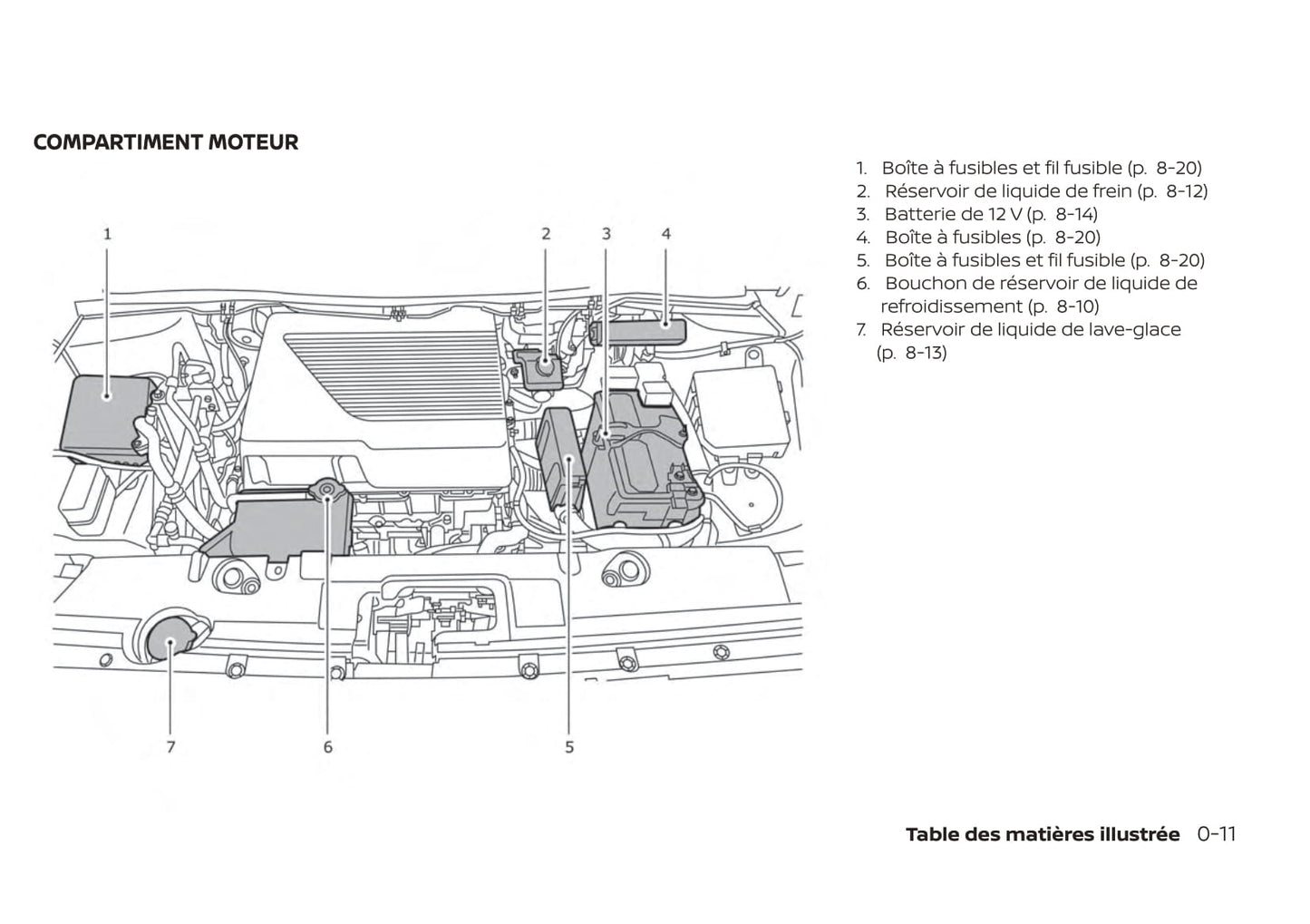 COMPARTIMENT MOTEUR

1
2
3
4
7
6
5

1. Boîte à fusibles et fil fusible (p. 8-20)
2. Réservoir de liquide de frein (p. 8-12)
3. Batterie de 12 V (p. 8-14)
4. Boîte à fusibles (p. 8-20)
5. Boîte à fusibles et fil fusible (p. 8-20)
6. Bouchon de réservoir de liquide de refroidissement (p. 8-10)
7. Réservoir de liquide de lave-glace (p. 8-13)

Table des matières illustrée 0-11