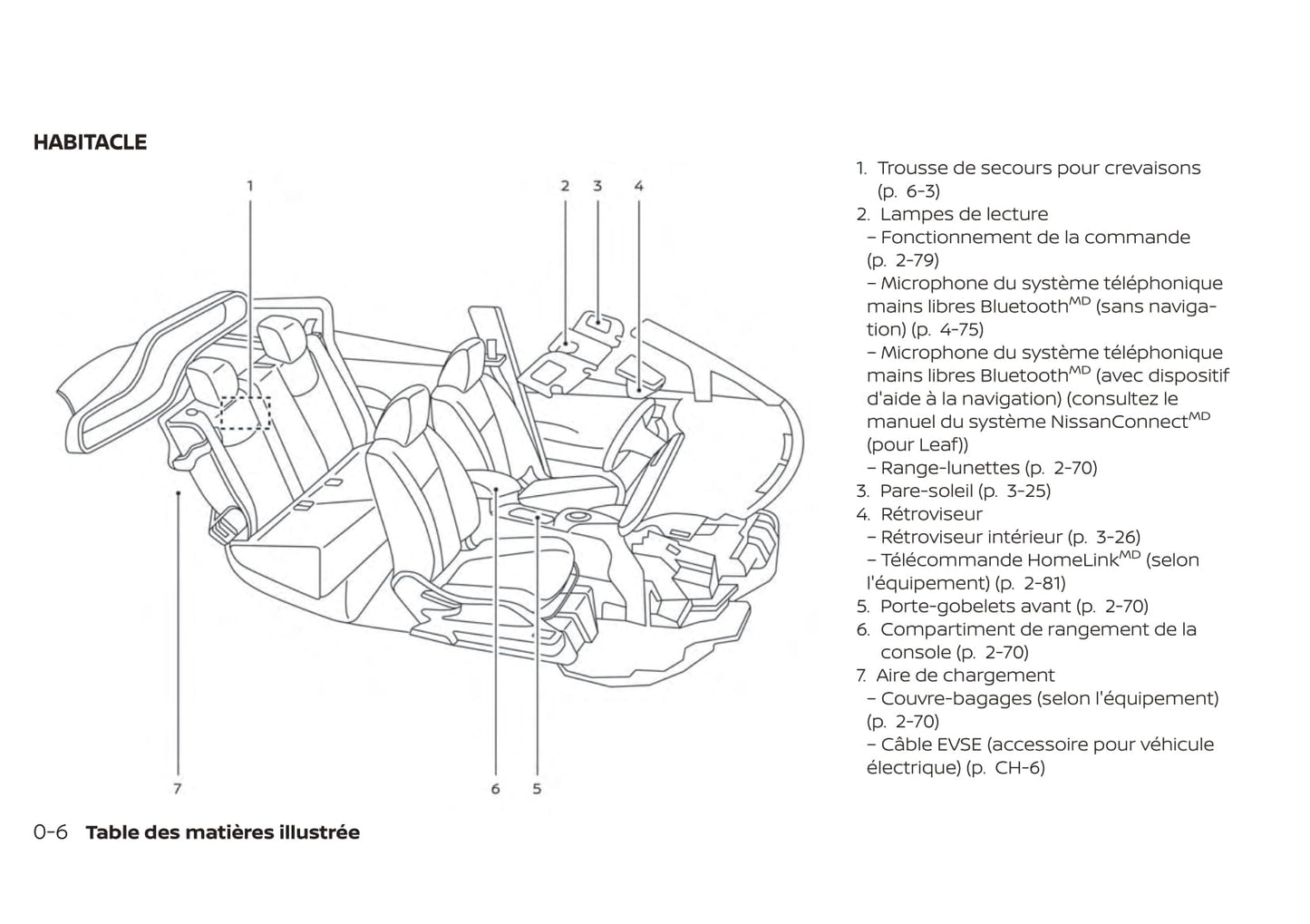 HABITACLE

1 2 3 4

7 6 5

1. Trousse de secours pour crevaisons (p. 6-3)
2. Lampes de lecture
– Fonctionnement de la commande (p. 2-79)
– Microphone du système téléphonique mains libres Bluetooth$^{MD}$ (sans navigation) (p. 4-75)
– Microphone du système téléphonique mains libres Bluetooth$^{MD}$ (avec dispositif d'aide à la navigation) (consultez le manuel du système NissanConnect$^{MD}$ (pour Leaf))
– Range-lunettes (p. 2-70)
3. Pare-soleil (p. 3-25)
4. Rétroviseur
– Rétroviseur intérieur (p. 3-26)
– Télécommande HomeLink$^{MD}$ (selon l'équipement) (p. 2-81)
5. Porte-gobelets avant (p. 2-70)
6. Compartiment de rangement de la console (p. 2-70)
7. Aire de chargement
– Couvre-bagages (selon l'équipement) (p. 2-70)
– Câble EVSE (accessoire pour véhicule électrique) (p. CH-6)

0-6 Table des matières illustrée