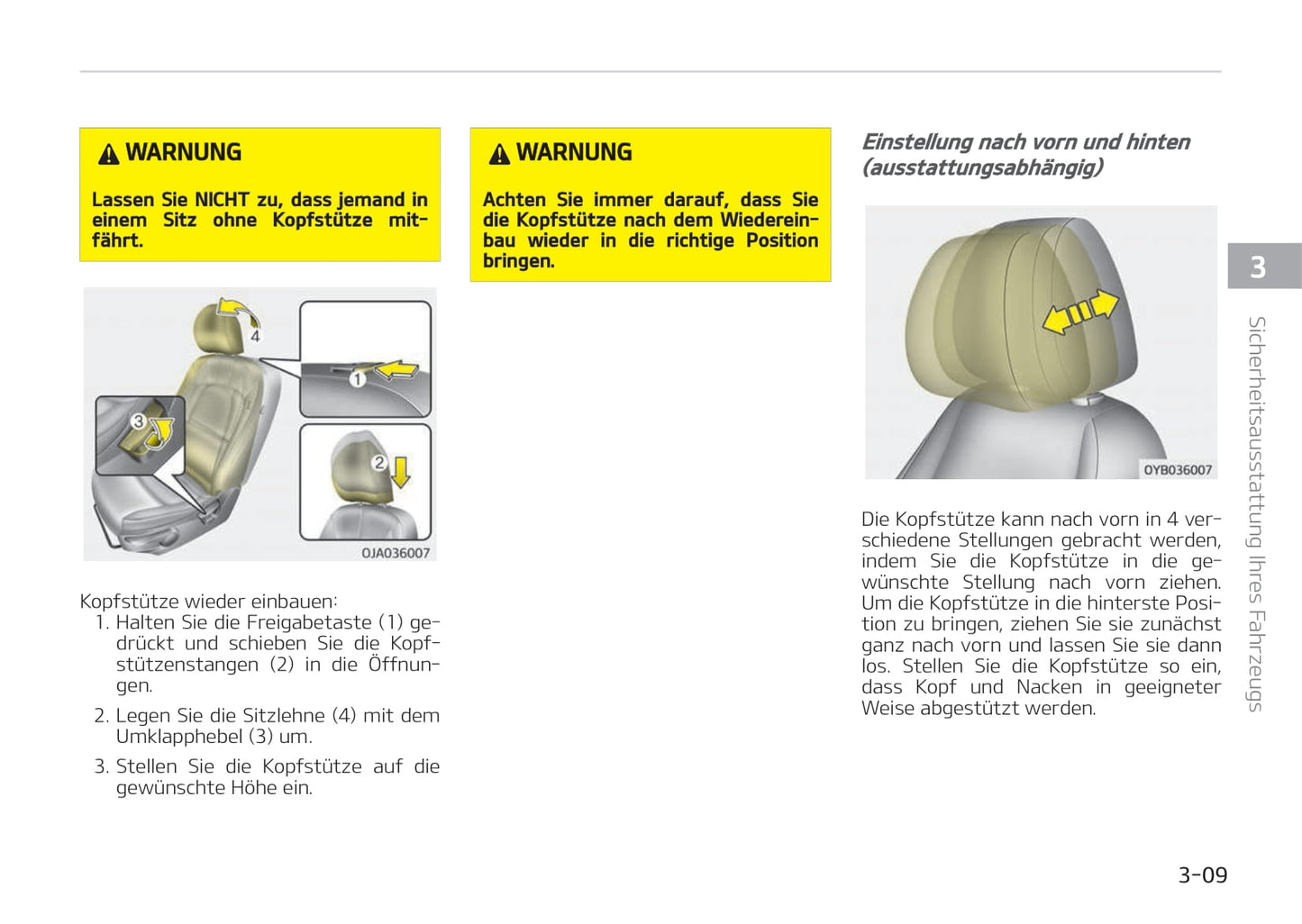 WARNUNG

Lassen Sie NICHT zu, dass jemand in einem Sitz ohne Kopfstütze mitfährt.

4
1
3
2
OJA036007

Kopfstütze wieder einbauen:
1. Halten Sie die Freigabetaste (1) gedrückt und schieben Sie die Kopfstützenstangen (2) in die Öffnungen.
2. Legen Sie die Sitzlehne (4) mit dem Umklapphebel (3) um.
3. Stellen Sie die Kopfstütze auf die gewünschte Höhe ein.

WARNUNG

Achten Sie immer darauf, dass Sie die Kopfstütze nach dem Wiedereinbau wieder in die richtige Position bringen.

Einstellung nach vorn und hinten (ausstattungsabhängig)

OYB036007

Die Kopfstütze kann nach vorn in 4 verschiedene Stellungen gebracht werden, indem Sie die Kopfstütze in die gewünschte Stellung nach vorn ziehen. Um die Kopfstütze in die hinterste Position zu bringen, ziehen Sie sie zunächst ganz nach vorn und lassen Sie sie dann los. Stellen Sie die Kopfstütze so ein, dass Kopf und Nacken in geeigneter Weise abgestützt werden.

3
Sicherheitsausstattung Ihres Fahrzeugs

3-09