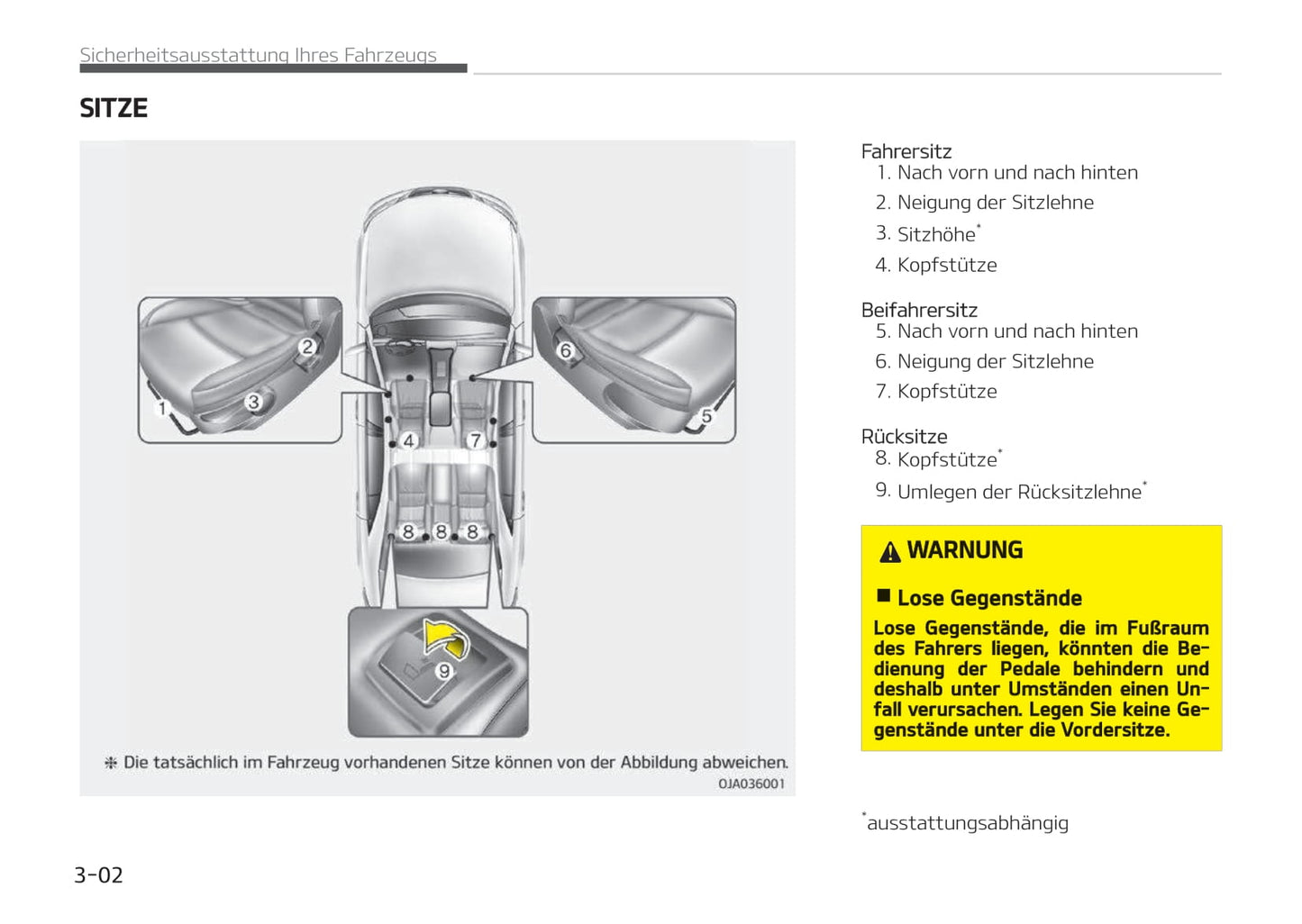 Sicherheitsausstattung Ihres Fahrzeugs

SITZE

2

1

3

6

5

4

7

8 8 8

9

❈ Die tatsächlich im Fahrzeug vorhandenen Sitze können von der Abbildung abweichen.

OJA036001

Fahrersitz
1. Nach vorn und nach hinten
2. Neigung der Sitzlehne
3. Sitzhöhe*
4. Kopfstütze

Beifahrersitz
5. Nach vorn und nach hinten
6. Neigung der Sitzlehne
7. Kopfstütze

Rücksitze
8. Kopfstütze*
9. Umlegen der Rücksitzlehne*

WARNUNG

■ Lose Gegenstände
Lose Gegenstände, die im Fußraum des Fahrers liegen, könnten die Bedienung der Pedale behindern und deshalb unter Umständen einen Unfall verursachen. Legen Sie keine Gegenstände unter die Vordersitze.

*ausstattungsabhängig

3-02