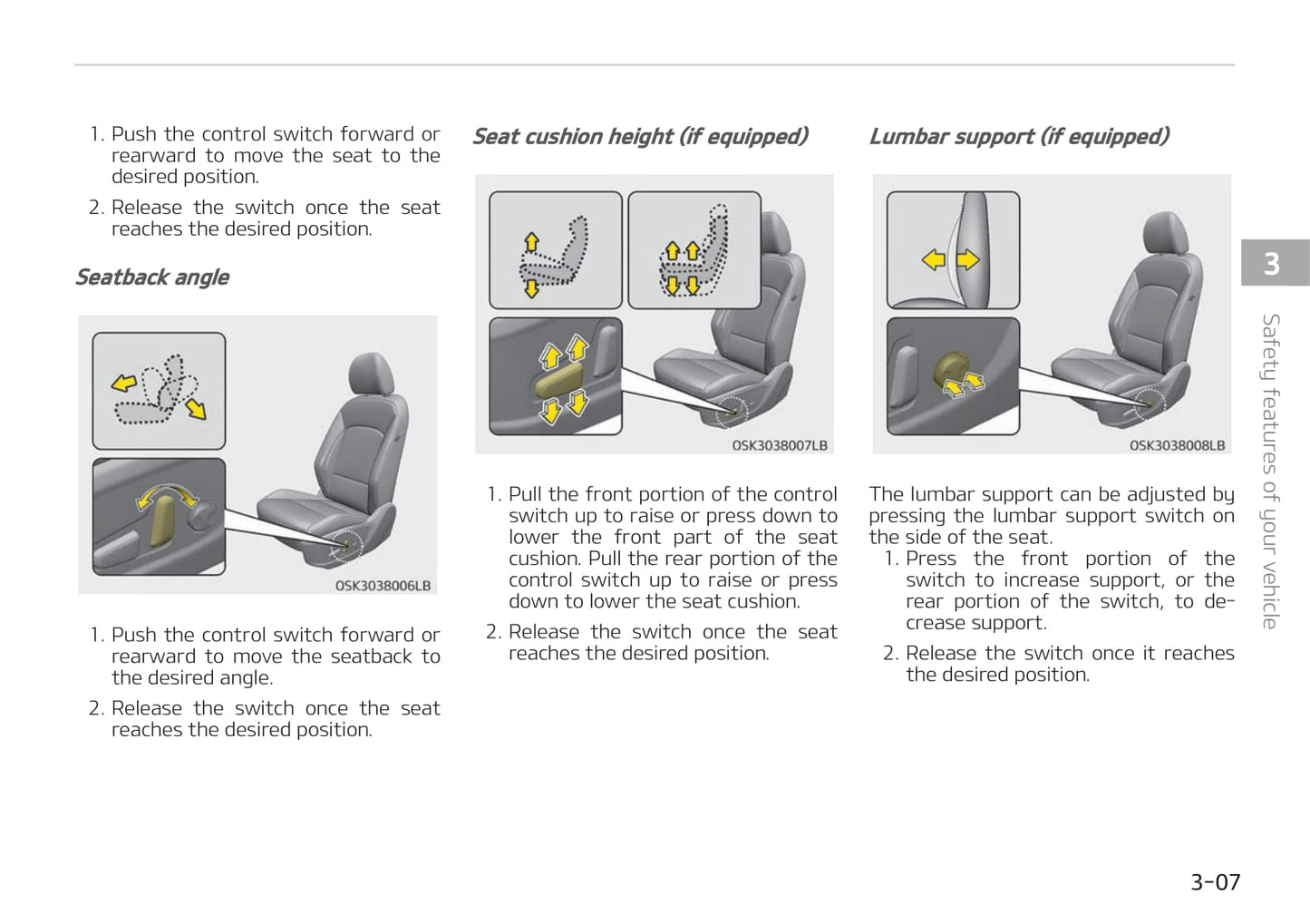 1. Push the control switch forward or rearward to move the seat to the desired position.

2. Release the switch once the seat reaches the desired position.

Seatback angle

OSK3038006LB

1. Push the control switch forward or rearward to move the seatback to the desired angle.

2. Release the switch once the seat reaches the desired position.

Seat cushion height (if equipped)

OSK3038007LB

1. Pull the front portion of the control switch up to raise or press down to lower the front part of the seat cushion. Pull the rear portion of the control switch up to raise or press down to lower the seat cushion.

2. Release the switch once the seat reaches the desired position.

Lumbar support (if equipped)

OSK3038008LB

The lumbar support can be adjusted by pressing the lumbar support switch on the side of the seat.

1. Press the front portion of the switch to increase support, or the rear portion of the switch, to decrease support.

2. Release the switch once it reaches the desired position.

3

Safety features of your vehicle

3-07