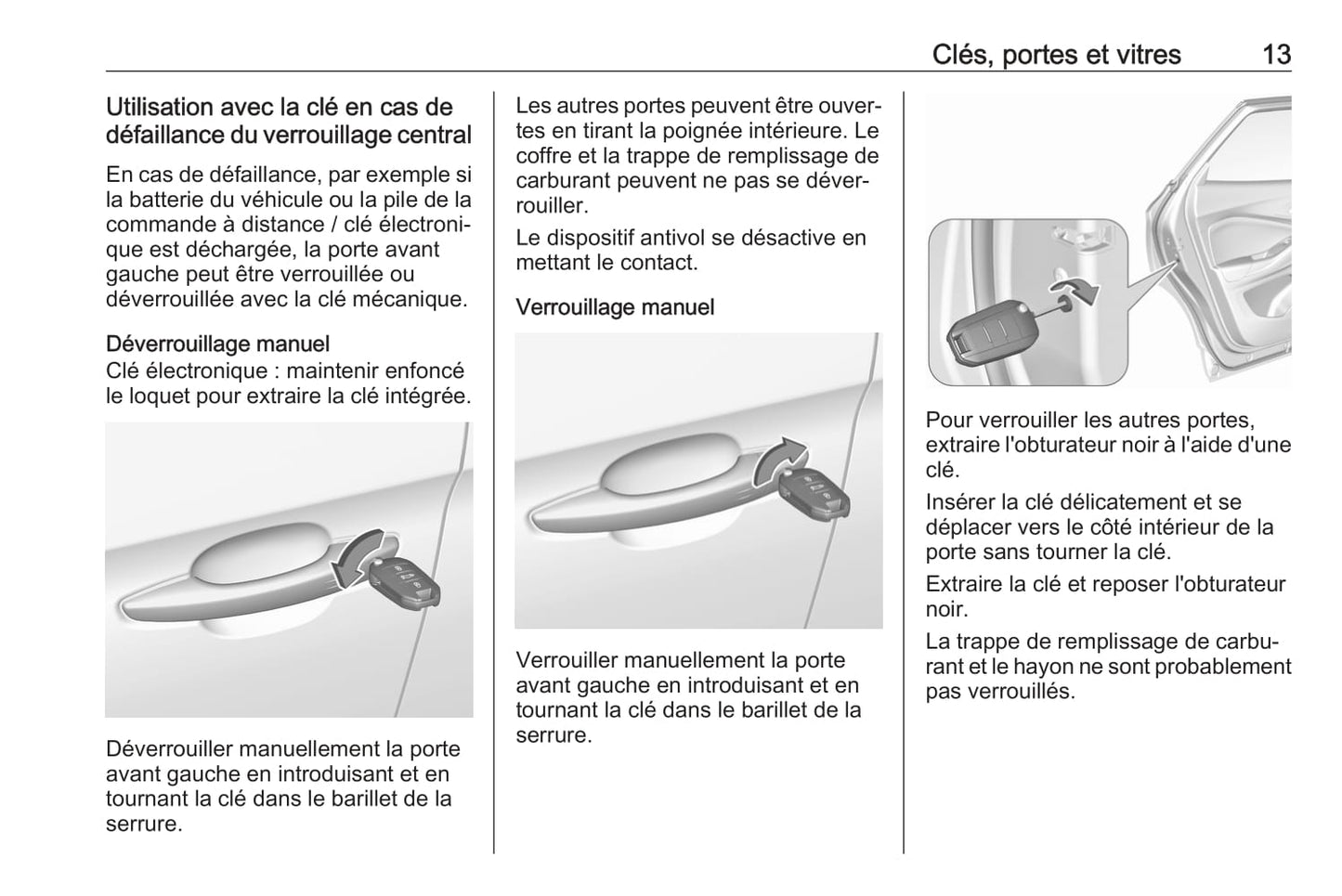 Clés, portes et vitres 13

Utilisation avec la clé en cas de défaillance du verrouillage central

En cas de défaillance, par exemple si la batterie du véhicule ou la pile de la commande à distance / clé électronique est déchargée, la porte avant gauche peut être verrouillée ou déverrouillée avec la clé mécanique.

Déverrouillage manuel
Clé électronique : maintenir enfoncé le loquet pour extraire la clé intégrée.

Déverrouiller manuellement la porte avant gauche en introduisant et en tournant la clé dans le barillet de la serrure.

Les autres portes peuvent être ouvertes en tirant la poignée intérieure. Le coffre et la trappe de remplissage de carburant peuvent ne pas se déverrouiller.

Le dispositif antivol se désactive en mettant le contact.

Verrouillage manuel

Verrouiller manuellement la porte avant gauche en introduisant et en tournant la clé dans le barillet de la serrure.

Pour verrouiller les autres portes, extraire l'obturateur noir à l'aide d'une clé.

Insérer la clé délicatement et se déplacer vers le côté intérieur de la porte sans tourner la clé.

Extraire la clé et reposer l'obturateur noir.

La trappe de remplissage de carburant et le hayon ne sont probablement pas verrouillés.