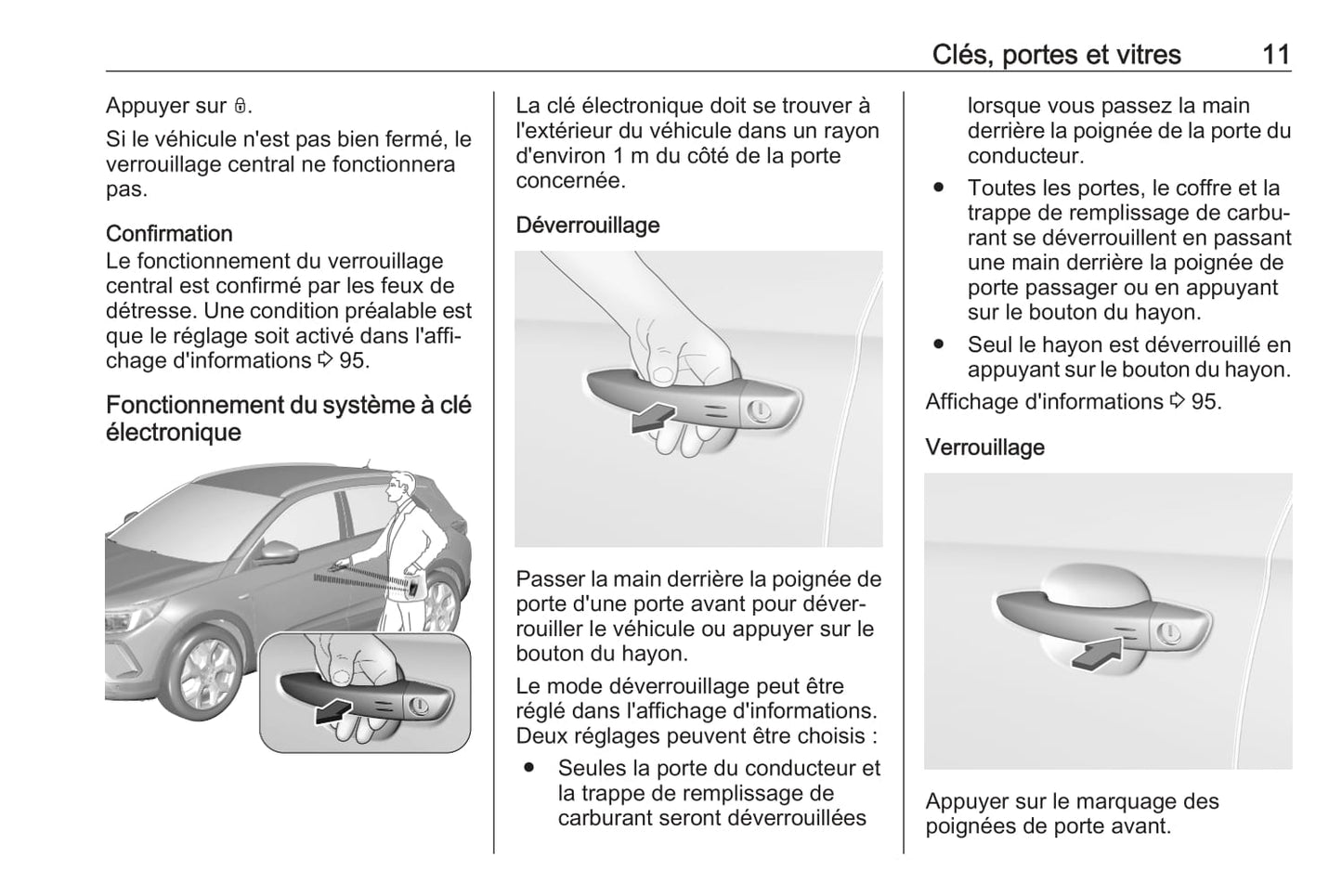 Clés, portes et vitres 11

Appuyer sur 🔒.

Si le véhicule n'est pas bien fermé, le verrouillage central ne fonctionnera pas.

Confirmation
Le fonctionnement du verrouillage central est confirmé par les feux de détresse. Une condition préalable est que le réglage soit activé dans l'affichage d'informations ⇨ 95.

Fonctionnement du système à clé électronique

La clé électronique doit se trouver à l'extérieur du véhicule dans un rayon d'environ 1 m du côté de la porte concernée.

Déverrouillage

Passer la main derrière la poignée de porte d'une porte avant pour déverrouiller le véhicule ou appuyer sur le bouton du hayon.

Le mode déverrouillage peut être réglé dans l'affichage d'informations. Deux réglages peuvent être choisis :

● Seules la porte du conducteur et la trappe de remplissage de carburant seront déverrouillées lorsque vous passez la main derrière la poignée de la porte du conducteur.

● Toutes les portes, le coffre et la trappe de remplissage de carburant se déverrouillent en passant une main derrière la poignée de porte passager ou en appuyant sur le bouton du hayon.

● Seul le hayon est déverrouillé en appuyant sur le bouton du hayon.

Affichage d'informations ⇨ 95.

Verrouillage

Appuyer sur le marquage des poignées de porte avant.