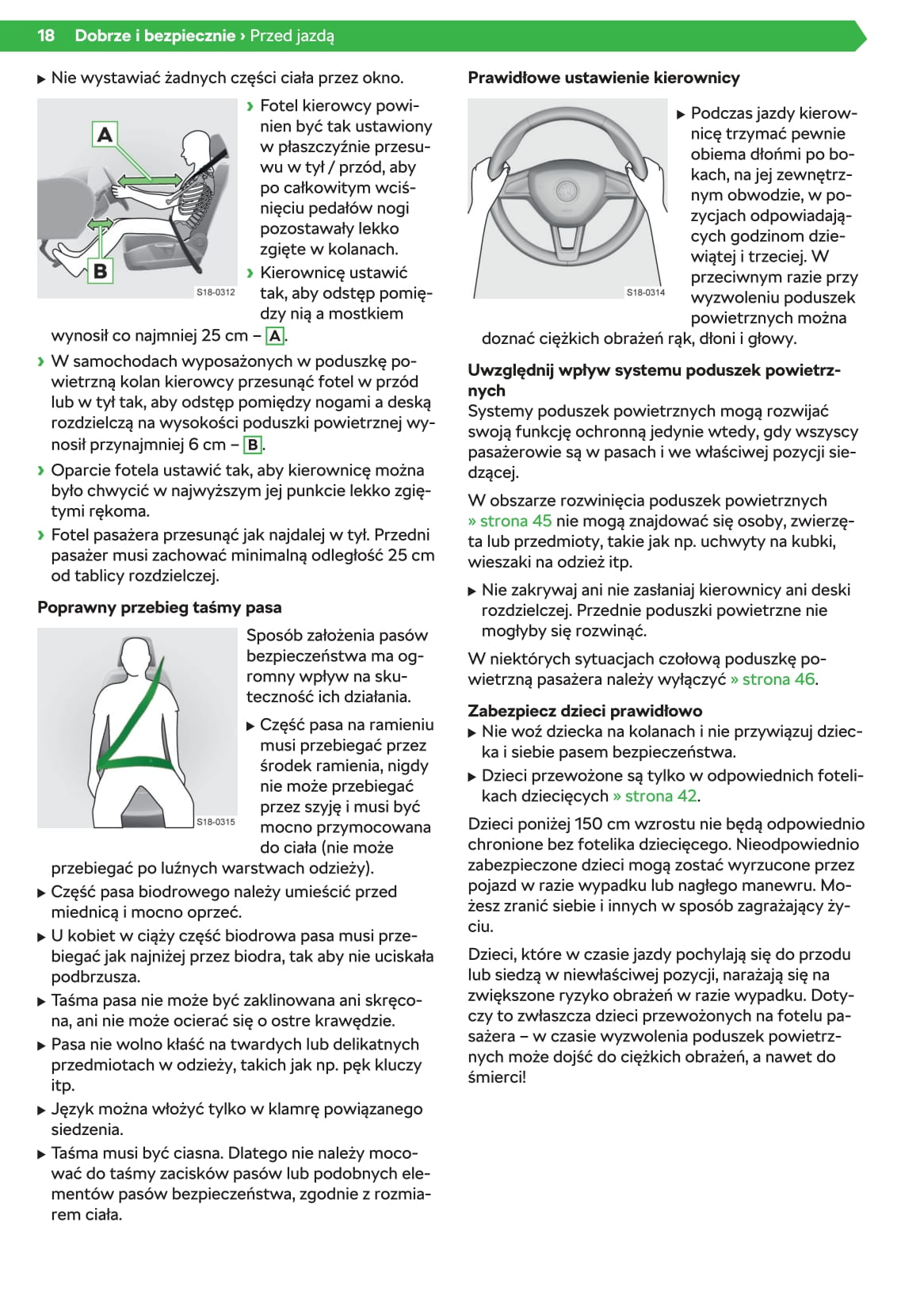 18 Dobrze i bezpiecznie › Przed jazdą

▶ Nie wystawiać żadnych części ciała przez okno.

A

B

S18-0312

› Fotel kierowcy powinien być tak ustawiony w płaszczyźnie przesuwu w tył / przód, aby po całkowitym wciśnięciu pedałów nogi pozostawały lekko zgięte w kolanach.

› Kierownicę ustawić tak, aby odstęp pomiędzy nią a mostkiem wynosił co najmniej 25 cm – A.

› W samochodach wyposażonych w poduszkę powietrzną kolan kierowcy przesunąć fotel w przód lub w tył tak, aby odstęp pomiędzy nogami a deską rozdzielczą na wysokości poduszki powietrznej wynosił przynajmniej 6 cm – B.

› Oparcie fotela ustawić tak, aby kierownicę można było chwycić w najwyższym jej punkcie lekko zgiętymi rękoma.

› Fotel pasażera przesunąć jak najdalej w tył. Przedni pasażer musi zachować minimalną odległość 25 cm od tablicy rozdzielczej.

Poprawny przebieg taśmy pasa

S18-0315

Sposób założenia pasów bezpieczeństwa ma ogromny wpływ na skuteczność ich działania.

▶ Część pasa na ramieniu musi przebiegać przez środek ramienia, nigdy nie może przebiegać przez szyję i musi być mocno przymocowana do ciała (nie może przebiegać po luźnych warstwach odzieży).

▶ Część pasa biodrowego należy umieścić przed miednicą i mocno oprzeć.

▶ U kobiet w ciąży część biodrowa pasa musi przebiegać jak najniżej przez biodra, tak aby nie uciskała podbrzusza.

▶ Taśma pasa nie może być zaklinowana ani skręcona, ani nie może ocierać się o ostre krawędzie.

▶ Pasa nie wolno kłaść na twardych lub delikatnych przedmiotach w odzieży, takich jak np. pęk kluczy itp.

▶ Język można włożyć tylko w klamrę powiązanego siedzenia.

▶ Taśma musi być ciasna. Dlatego nie należy mocować do taśmy zacisków pasów lub podobnych elementów pasów bezpieczeństwa, zgodnie z rozmiarem ciała.

Prawidłowe ustawienie kierownicy

S18-0314

▶ Podczas jazdy kierownicę trzymać pewnie obiema dłońmi po bokach, na jej zewnętrznym obwodzie, w pozycjach odpowiadających godzinom dziewiątej i trzeciej. W przeciwnym razie przy wyzwoleniu poduszek powietrznych można doznać ciężkich obrażeń rąk, dłoni i głowy.

Uwzględnij wpływ systemu poduszek powietrznych

Systemy poduszek powietrznych mogą rozwijać swoją funkcję ochronną jedynie wtedy, gdy wszyscy pasażerowie są w pasach i we właściwej pozycji siedzącej.

W obszarze rozwinięcia poduszek powietrznych » strona 45 nie mogą znajdować się osoby, zwierzęta lub przedmioty, takie jak np. uchwyty na kubki, wieszaki na odzież itp.

▶ Nie zakrywaj ani nie zasłaniaj kierownicy ani deski rozdzielczej. Przednie poduszki powietrzne nie mogłyby się rozwinąć.

W niektórych sytuacjach czołową poduszkę powietrzną pasażera należy wyłączyć » strona 46.

Zabezpiecz dzieci prawidłowo

▶ Nie woź dziecka na kolanach i nie przywiązuj dziecka i siebie pasem bezpieczeństwa.

▶ Dzieci przewożone są tylko w odpowiednich fotelikach dziecięcych » strona 42.

Dzieci poniżej 150 cm wzrostu nie będą odpowiednio chronione bez fotelika dziecięcego. Nieodpowiednio zabezpieczone dzieci mogą zostać wyrzucone przez pojazd w razie wypadku lub nagłego manewru. Możesz zranić siebie i innych w sposób zagrażający życiu.

Dzieci, które w czasie jazdy pochylają się do przodu lub siedzą w niewłaściwej pozycji, narażają się na zwiększone ryzyko obrażeń w razie wypadku. Dotyczy to zwłaszcza dzieci przewożonych na fotelu pasażera – w czasie wyzwolenia poduszek powietrznych może dojść do ciężkich obrażeń, a nawet do śmierci!