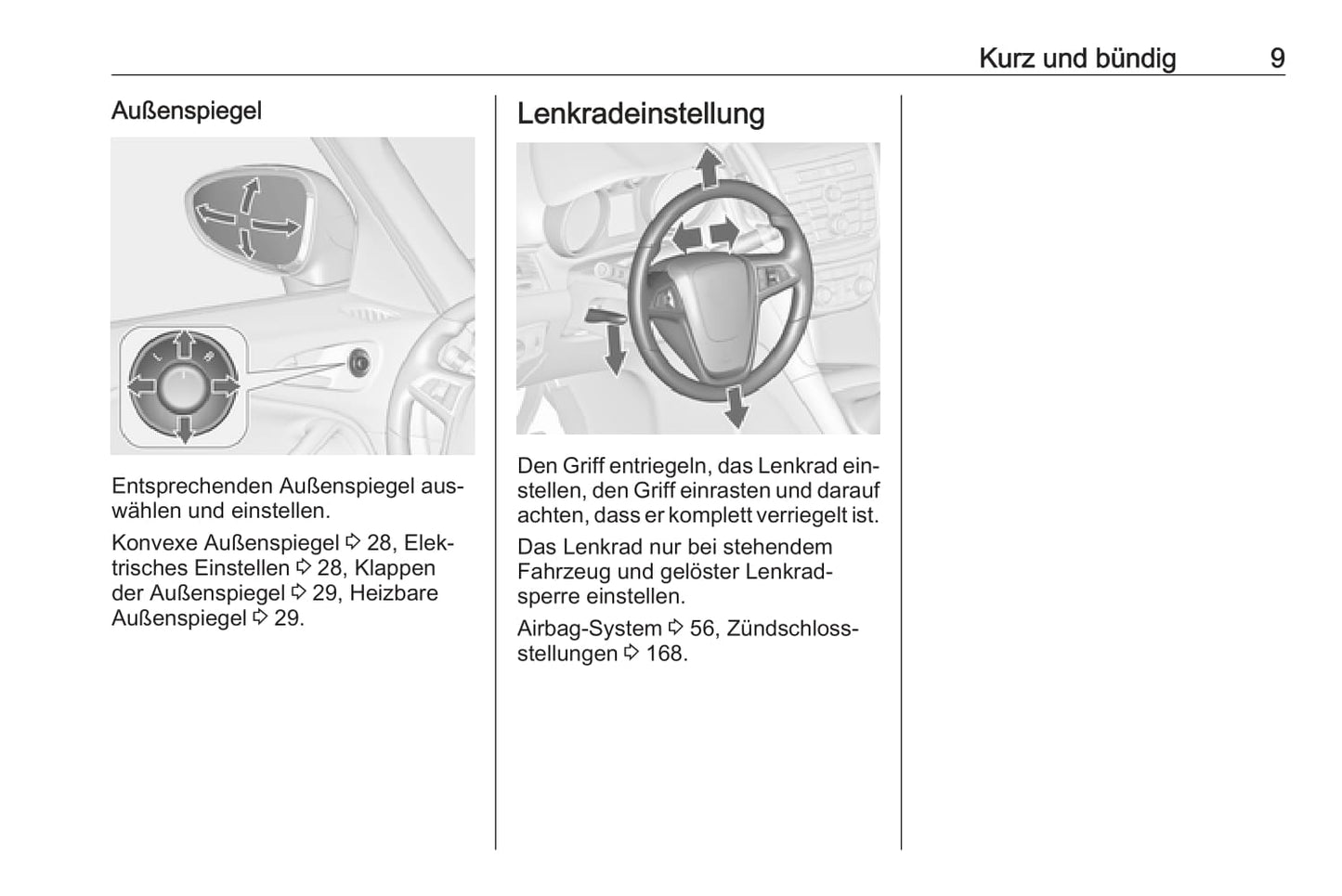 Kurz und bündig 9

Außenspiegel

Entsprechenden Außenspiegel auswählen und einstellen.

Konvexe Außenspiegel ⇨ 28, Elektrisches Einstellen ⇨ 28, Klappen der Außenspiegel ⇨ 29, Heizbare Außenspiegel ⇨ 29.

Lenkradeinstellung

Den Griff entriegeln, das Lenkrad einstellen, den Griff einrasten und darauf achten, dass er komplett verriegelt ist.

Das Lenkrad nur bei stehendem Fahrzeug und gelöster Lenkradsperre einstellen.

Airbag-System ⇨ 56, Zündschlossstellungen ⇨ 168.