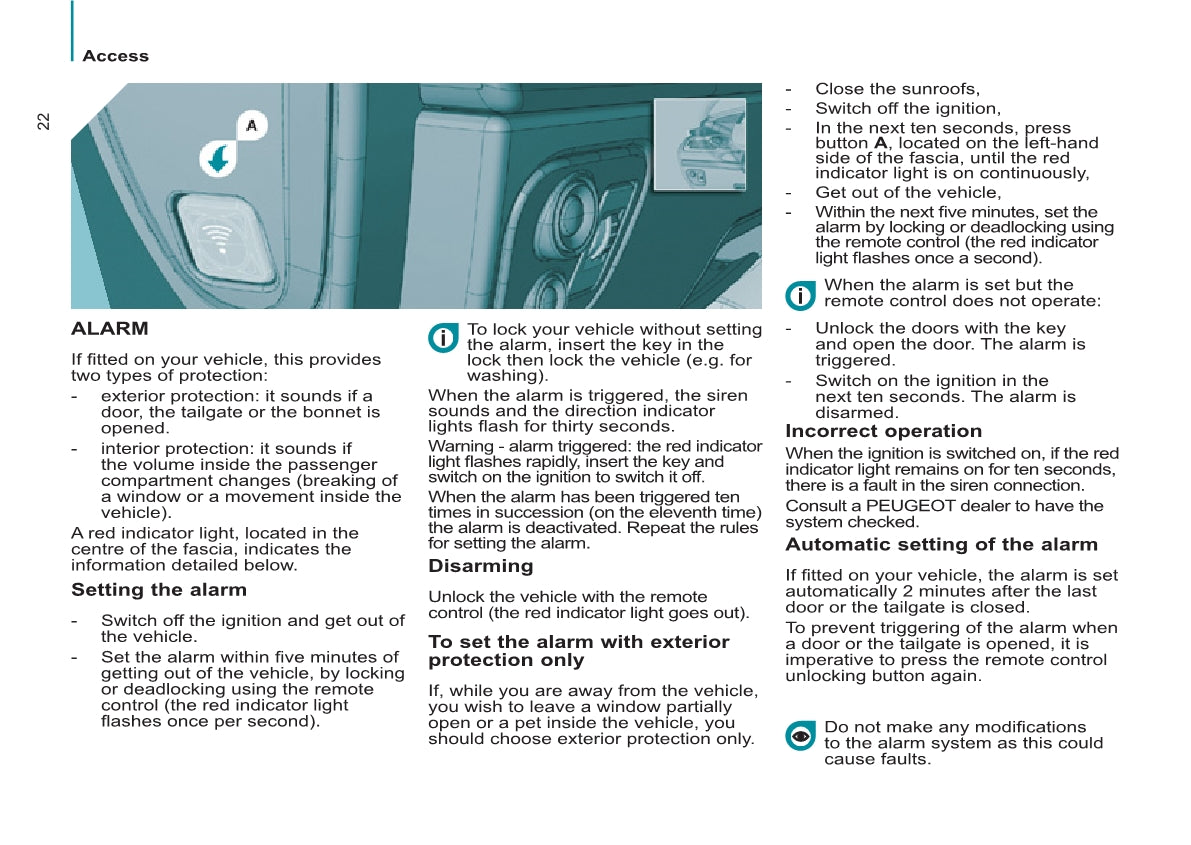 Access

22

A

ALARM

If fitted on your vehicle, this provides two types of protection:

- exterior protection: it sounds if a door, the tailgate or the bonnet is opened.
- interior protection: it sounds if the volume inside the passenger compartment changes (breaking of a window or a movement inside the vehicle).

A red indicator light, located in the centre of the fascia, indicates the information detailed below.

Setting the alarm

- Switch off the ignition and get out of the vehicle.
- Set the alarm within five minutes of getting out of the vehicle, by locking or deadlocking using the remote control (the red indicator light flashes once per second).

To lock your vehicle without setting the alarm, insert the key in the lock then lock the vehicle (e.g. for washing).

When the alarm is triggered, the siren sounds and the direction indicator lights flash for thirty seconds.

Warning - alarm triggered: the red indicator light flashes rapidly, insert the key and switch on the ignition to switch it off.

When the alarm has been triggered ten times in succession (on the eleventh time) the alarm is deactivated. Repeat the rules for setting the alarm.

Disarming

Unlock the vehicle with the remote control (the red indicator light goes out).

To set the alarm with exterior protection only

If, while you are away from the vehicle, you wish to leave a window partially open or a pet inside the vehicle, you should choose exterior protection only.

- Close the sunroofs,
- Switch off the ignition,
- In the next ten seconds, press button A, located on the left-hand side of the fascia, until the red indicator light is on continuously,
- Get out of the vehicle,
- Within the next five minutes, set the alarm by locking or deadlocking using the remote control (the red indicator light flashes once a second).

When the alarm is set but the remote control does not operate:

- Unlock the doors with the key and open the door. The alarm is triggered.
- Switch on the ignition in the next ten seconds. The alarm is disarmed.

Incorrect operation

When the ignition is switched on, if the red indicator light remains on for ten seconds, there is a fault in the siren connection.

Consult a PEUGEOT dealer to have the system checked.

Automatic setting of the alarm

If fitted on your vehicle, the alarm is set automatically 2 minutes after the last door or the tailgate is closed.

To prevent triggering of the alarm when a door or the tailgate is opened, it is imperative to press the remote control unlocking button again.

Do not make any modifications to the alarm system as this could cause faults.