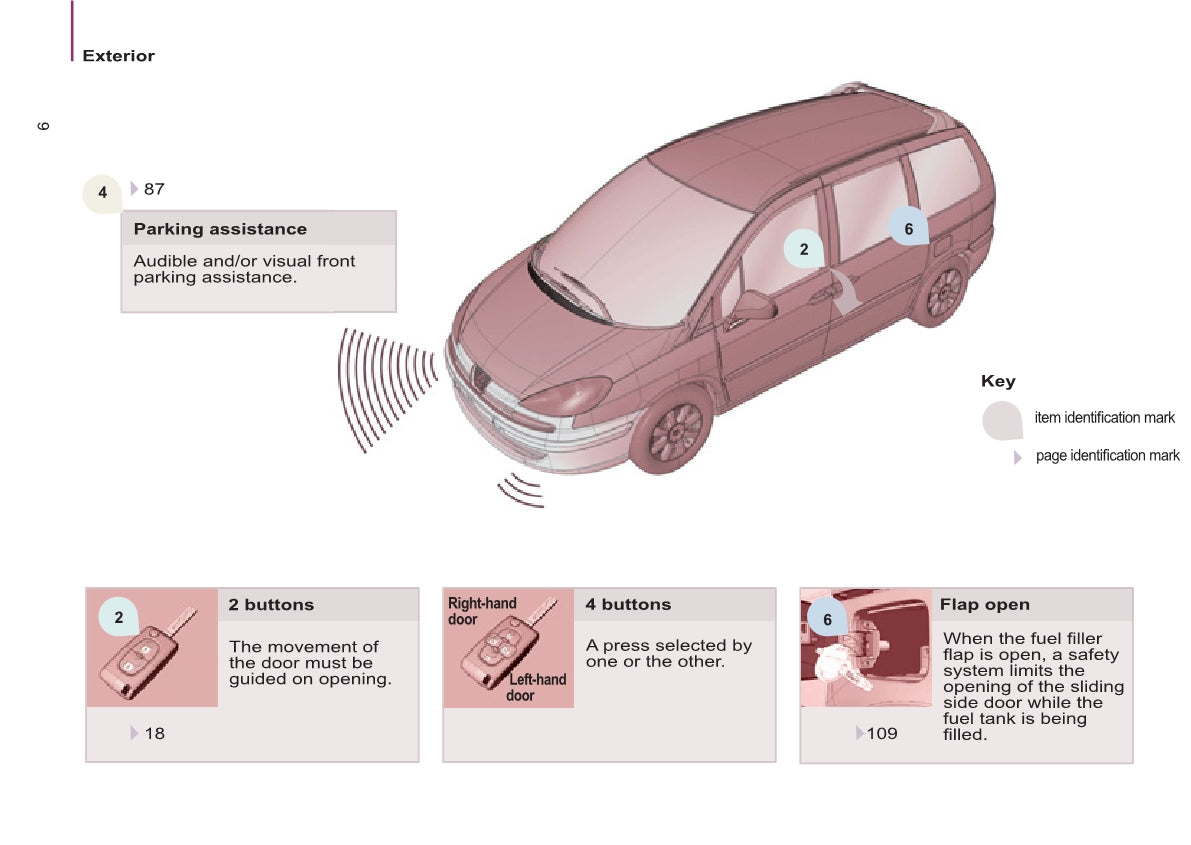 Exterior

6

4 87

Parking assistance

Audible and/or visual front parking assistance.

2

6

Key

item identification mark

page identification mark

2

2 buttons

The movement of the door must be guided on opening.

18

Right-hand door

Left-hand door

4 buttons

A press selected by one or the other.

6

Flap open

When the fuel filler flap is open, a safety system limits the opening of the sliding side door while the fuel tank is being filled.

109