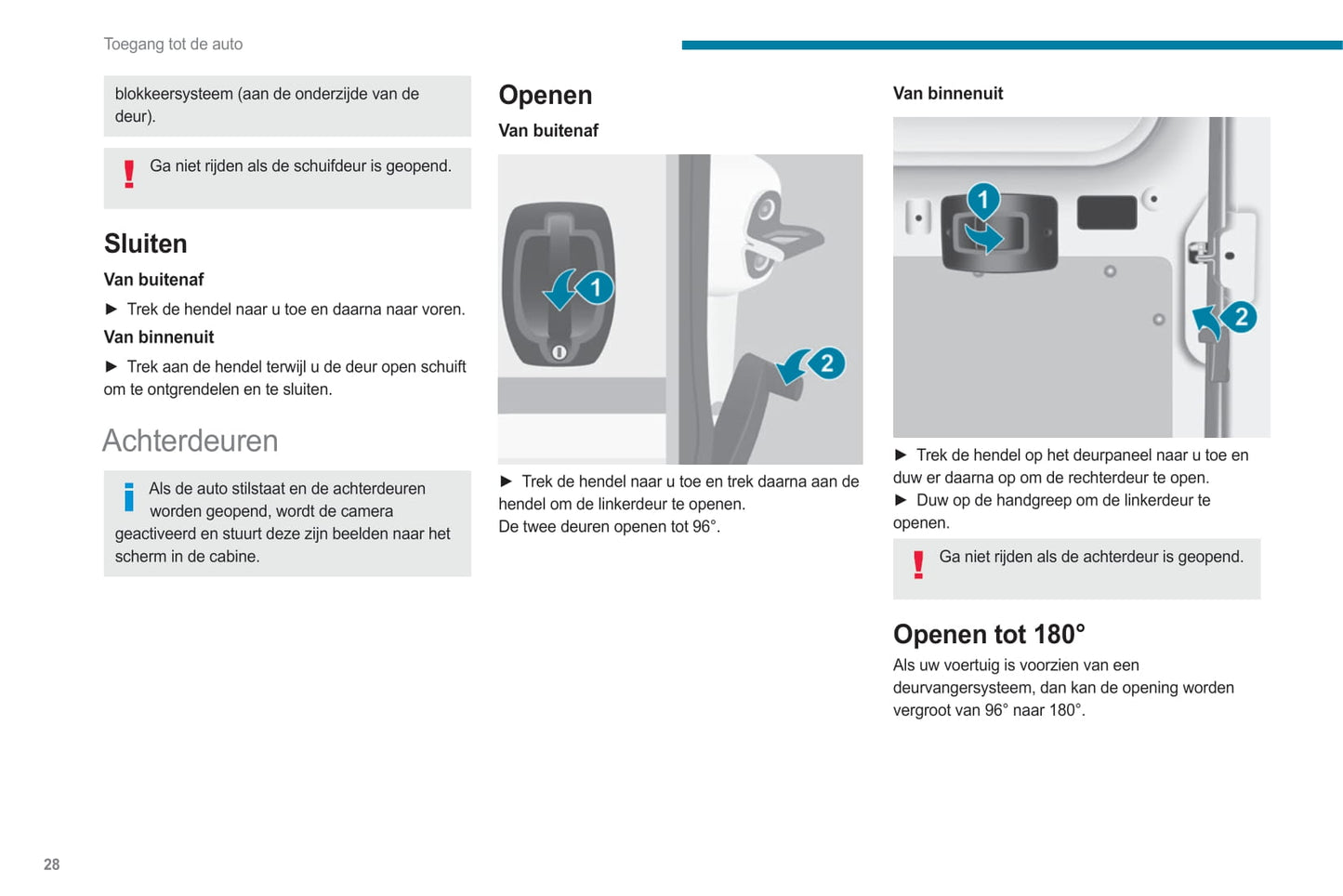 Toegang tot de auto

blokkeersysteem (aan de onderzijde van de deur).

! Ga niet rijden als de schuifdeur is geopend.

Sluiten

Van buitenaf

► Trek de hendel naar u toe en daarna naar voren.

Van binnenuit

► Trek aan de hendel terwijl u de deur open schuift om te ontgrendelen en te sluiten.

Achterdeuren

i Als de auto stilstaat en de achterdeuren worden geopend, wordt de camera geactiveerd en stuurt deze zijn beelden naar het scherm in de cabine.

Openen

Van buitenaf

1

2

► Trek de hendel naar u toe en trek daarna aan de hendel om de linkerdeur te openen.
De twee deuren openen tot 96°.

Van binnenuit

1

2

► Trek de hendel op het deurpaneel naar u toe en duw er daarna op om de rechterdeur te open.
► Duw op de handgreep om de linkerdeur te openen.

! Ga niet rijden als de achterdeur is geopend.

Openen tot 180°

Als uw voertuig is voorzien van een deurvangersysteem, dan kan de opening worden vergroot van 96° naar 180°.

28