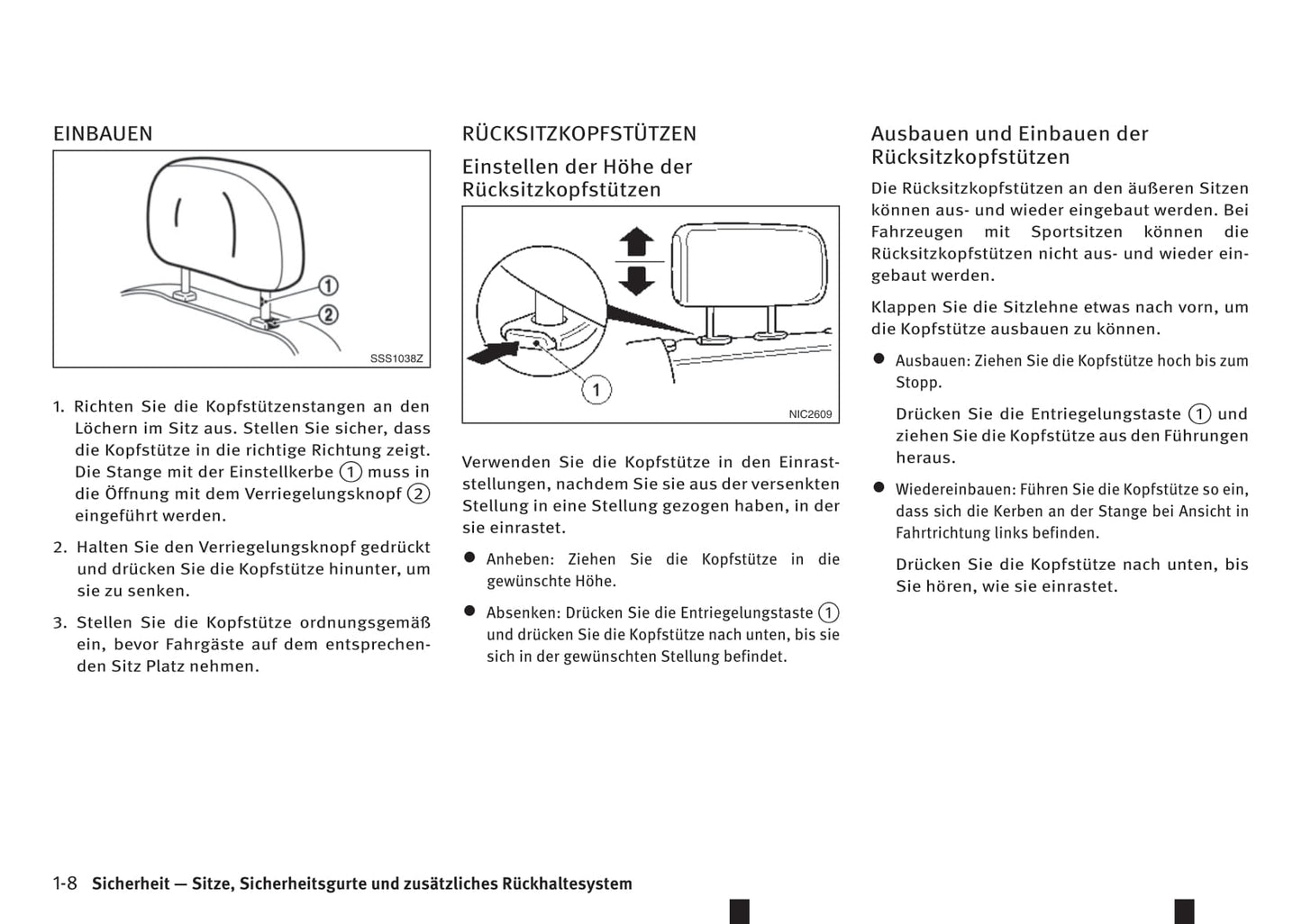 EINBAUEN

①
②
SSS1038Z

1. Richten Sie die Kopfstützenstangen an den Löchern im Sitz aus. Stellen Sie sicher, dass die Kopfstütze in die richtige Richtung zeigt. Die Stange mit der Einstellkerbe ① muss in die Öffnung mit dem Verriegelungsknopf ② eingeführt werden.

2. Halten Sie den Verriegelungsknopf gedrückt und drücken Sie die Kopfstütze hinunter, um sie zu senken.

3. Stellen Sie die Kopfstütze ordnungsgemäß ein, bevor Fahrgäste auf dem entsprechenden Sitz Platz nehmen.

RÜCKSITZKOPFSTÜTZEN

Einstellen der Höhe der Rücksitzkopfstützen

①
NIC2609

Verwenden Sie die Kopfstütze in den Einraststellungen, nachdem Sie sie aus der versenkten Stellung in eine Stellung gezogen haben, in der sie einrastet.

● Anheben: Ziehen Sie die Kopfstütze in die gewünschte Höhe.

● Absenken: Drücken Sie die Entriegelungstaste ① und drücken Sie die Kopfstütze nach unten, bis sie sich in der gewünschten Stellung befindet.

Ausbauen und Einbauen der Rücksitzkopfstützen

Die Rücksitzkopfstützen an den äußeren Sitzen können aus- und wieder eingebaut werden. Bei Fahrzeugen mit Sportsitzen können die Rücksitzkopfstützen nicht aus- und wieder eingebaut werden.

Klappen Sie die Sitzlehne etwas nach vorn, um die Kopfstütze ausbauen zu können.

● Ausbauen: Ziehen Sie die Kopfstütze hoch bis zum Stopp.

Drücken Sie die Entriegelungstaste ① und ziehen Sie die Kopfstütze aus den Führungen heraus.

● Wiedereinbauen: Führen Sie die Kopfstütze so ein, dass sich die Kerben an der Stange bei Ansicht in Fahrtrichtung links befinden.

Drücken Sie die Kopfstütze nach unten, bis Sie hören, wie sie einrastet.

1-8 Sicherheit — Sitze, Sicherheitsgurte und zusätzliches Rückhaltesystem