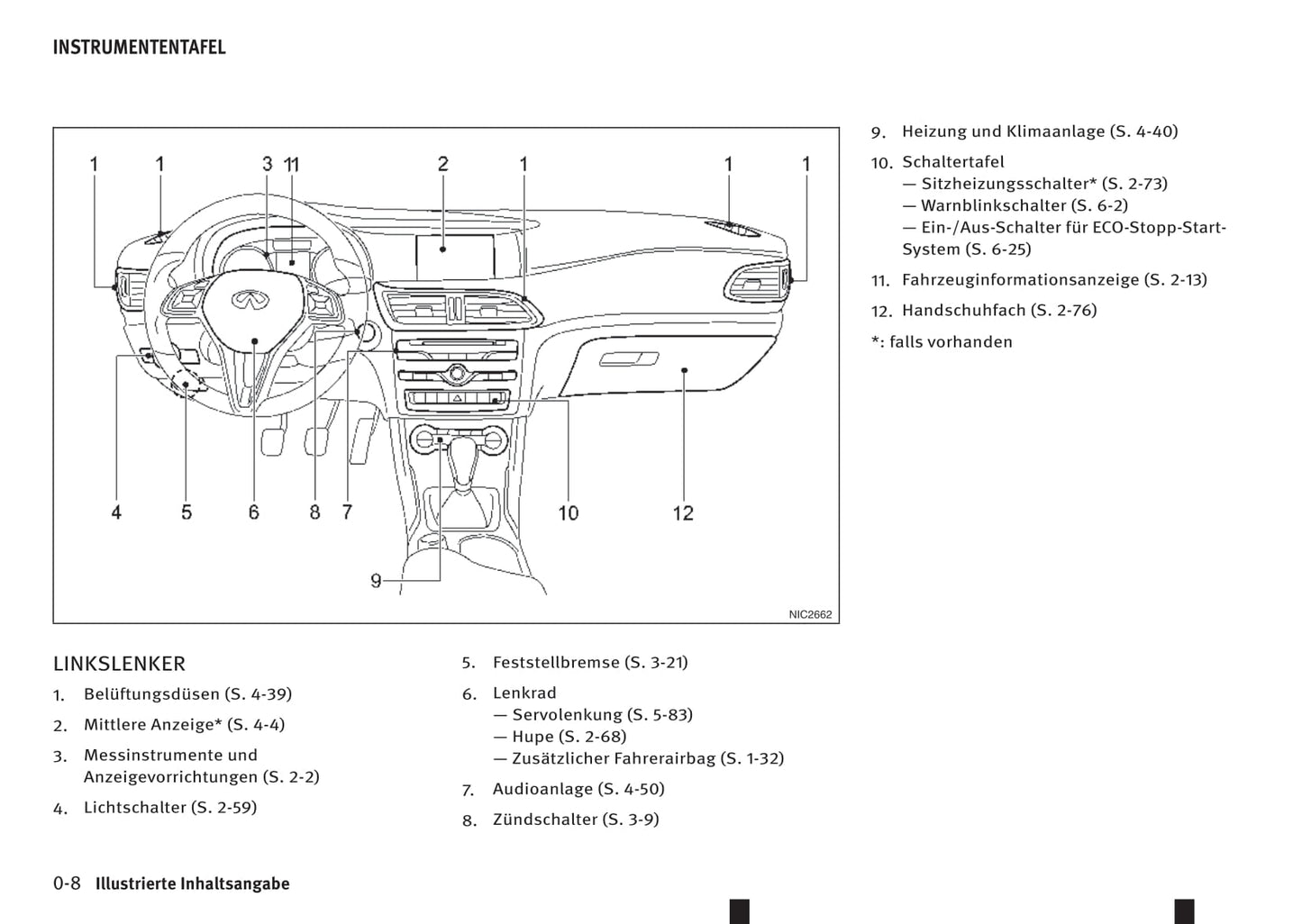 INSTRUMENTENTAFEL

1 1 3 11 2 1 1 1

4 5 6 8 7 10 12

9

NIC2662

LINKSLENKER

1. Belüftungsdüsen (S. 4-39)

2. Mittlere Anzeige* (S. 4-4)

3. Messinstrumente und Anzeigevorrichtungen (S. 2-2)

4. Lichtschalter (S. 2-59)

5. Feststellbremse (S. 3-21)

6. Lenkrad
— Servolenkung (S. 5-83)
— Hupe (S. 2-68)
— Zusätzlicher Fahrerairbag (S. 1-32)

7. Audioanlage (S. 4-50)

8. Zündschalter (S. 3-9)

9. Heizung und Klimaanlage (S. 4-40)

10. Schaltertafel
— Sitzheizungsschalter* (S. 2-73)
— Warnblinkschalter (S. 6-2)
— Ein-/Aus-Schalter für ECO-Stopp-Start-System (S. 6-25)

11. Fahrzeuginformationsanzeige (S. 2-13)

12. Handschuhfach (S. 2-76)

*: falls vorhanden

0-8 Illustrierte Inhaltsangabe