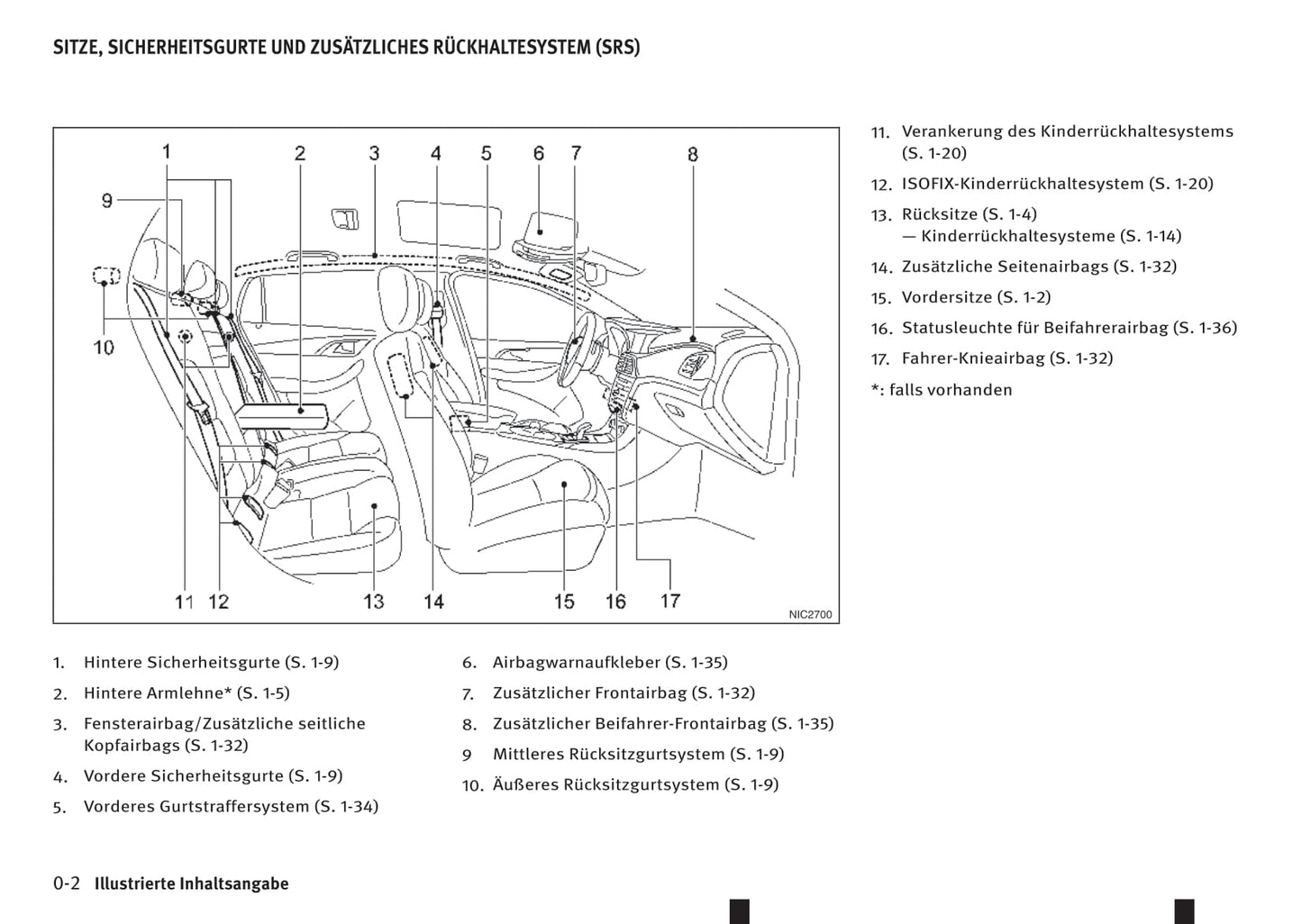 SITZE, SICHERHEITSGURTE UND ZUSÄTZLICHES RÜCKHALTESYSTEM (SRS)

1 2 3 4 5 6 7 8 9 10 11 12 13 14 15 16 17

NIC2700

1. Hintere Sicherheitsgurte (S. 1-9)
2. Hintere Armlehne* (S. 1-5)
3. Fensterairbag/Zusätzliche seitliche Kopfairbags (S. 1-32)
4. Vordere Sicherheitsgurte (S. 1-9)
5. Vorderes Gurtstraffersystem (S. 1-34)

6. Airbagwarnaufkleber (S. 1-35)
7. Zusätzlicher Frontairbag (S. 1-32)
8. Zusätzlicher Beifahrer-Frontairbag (S. 1-35)
9 Mittleres Rücksitzgurtsystem (S. 1-9)
10. Äußeres Rücksitzgurtsystem (S. 1-9)

11. Verankerung des Kinderrückhaltesystems (S. 1-20)
12. ISOFIX-Kinderrückhaltesystem (S. 1-20)
13. Rücksitze (S. 1-4)
— Kinderrückhaltesysteme (S. 1-14)
14. Zusätzliche Seitenairbags (S. 1-32)
15. Vordersitze (S. 1-2)
16. Statusleuchte für Beifahrerairbag (S. 1-36)
17. Fahrer-Knieairbag (S. 1-32)
*: falls vorhanden

0-2 Illustrierte Inhaltsangabe