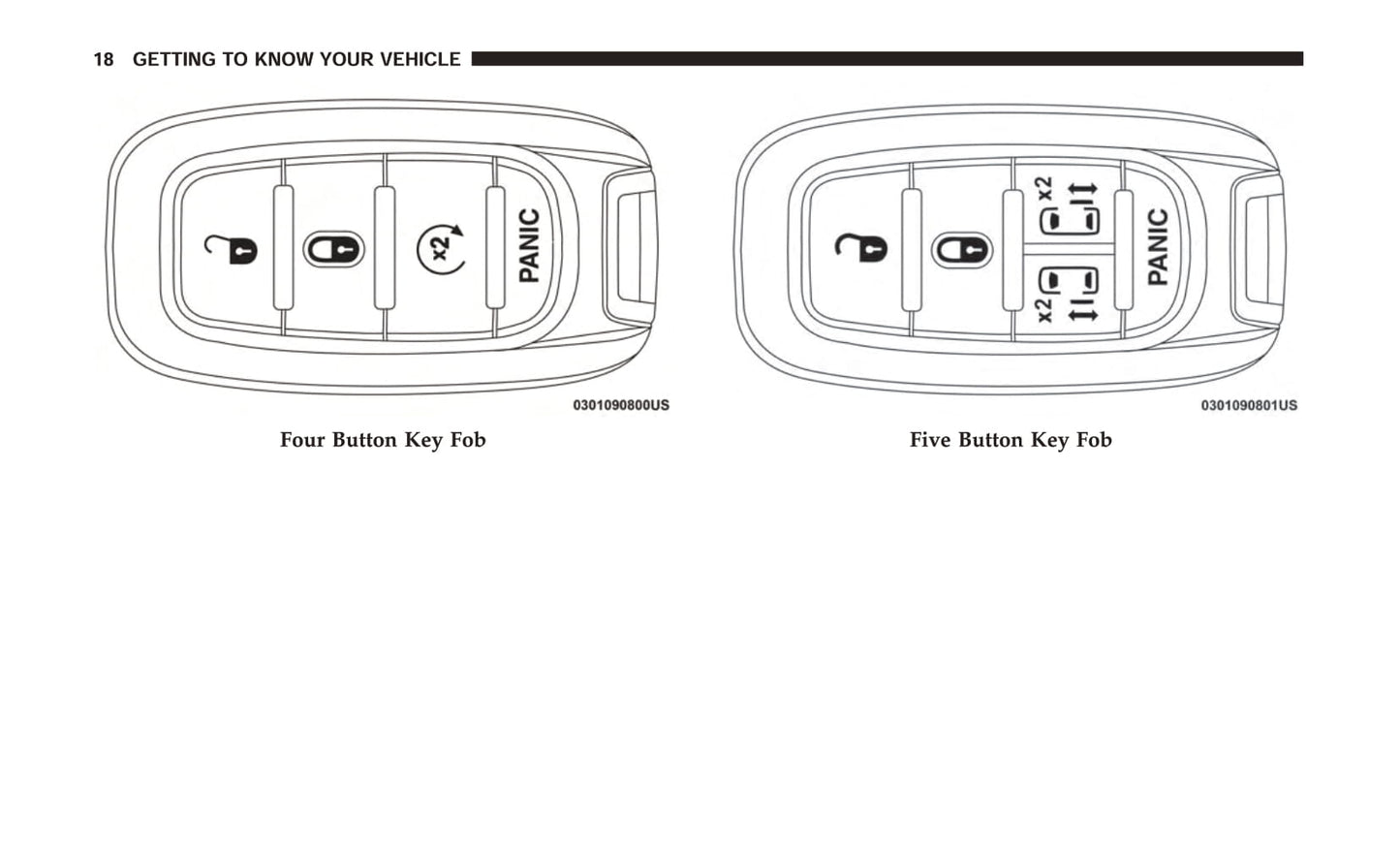 18 GETTING TO KNOW YOUR VEHICLE

x2

PANIC

0301090800US

Four Button Key Fob

x2

x2

PANIC

0301090801US

Five Button Key Fob