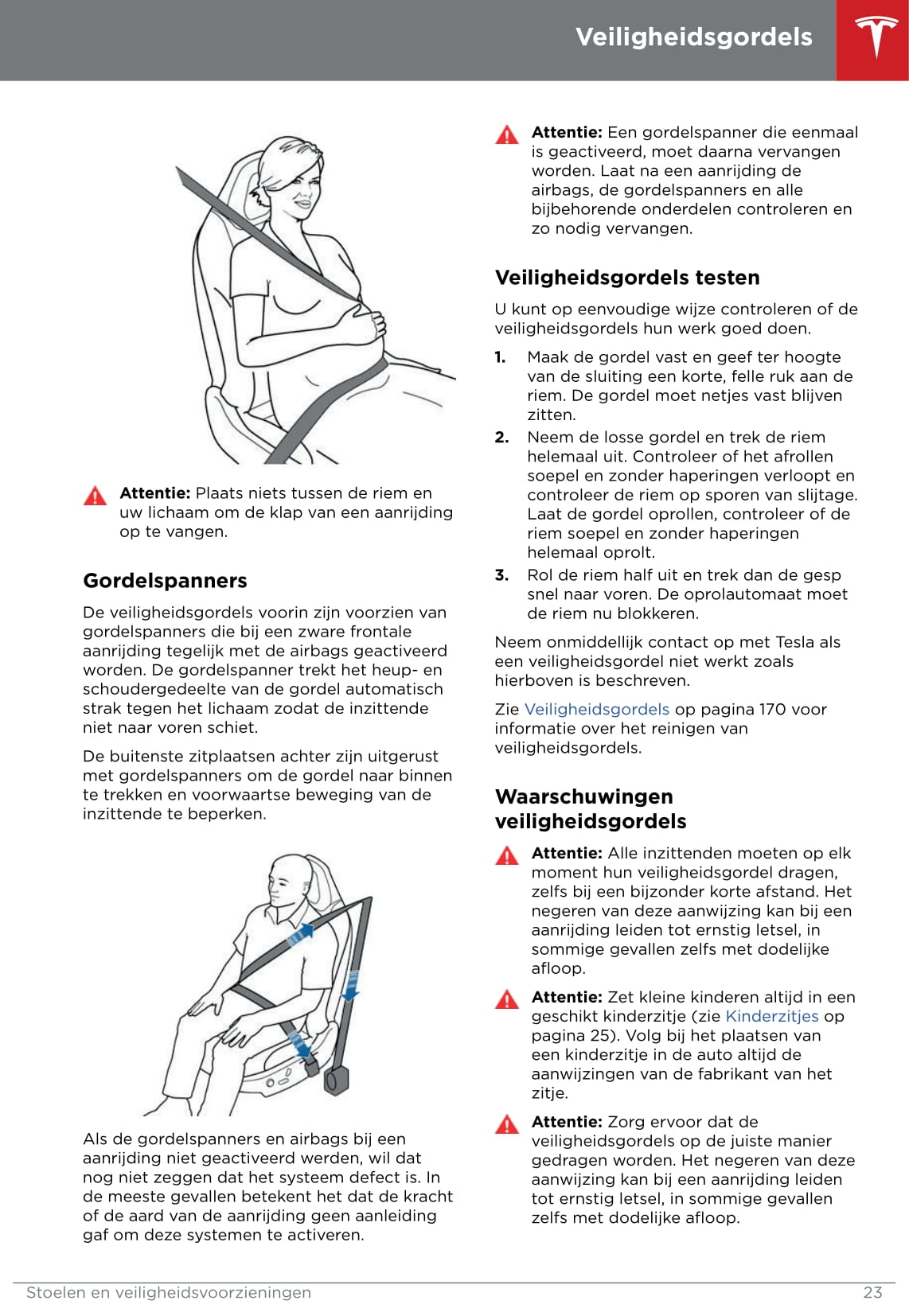 Veiligheidsgordels

Attentie: Plaats niets tussen de riem en uw lichaam om de klap van een aanrijding op te vangen.

Gordelspanners

De veiligheidsgordels voorin zijn voorzien van gordelspanners die bij een zware frontale aanrijding tegelijk met de airbags geactiveerd worden. De gordelspanner trekt het heup- en schoudergedeelte van de gordel automatisch strak tegen het lichaam zodat de inzittende niet naar voren schiet.

De buitenste zitplaatsen achter zijn uitgerust met gordelspanners om de gordel naar binnen te trekken en voorwaartse beweging van de inzittende te beperken.

Als de gordelspanners en airbags bij een aanrijding niet geactiveerd werden, wil dat nog niet zeggen dat het systeem defect is. In de meeste gevallen betekent het dat de kracht of de aard van de aanrijding geen aanleiding gaf om deze systemen te activeren.

Attentie: Een gordelspanner die eenmaal is geactiveerd, moet daarna vervangen worden. Laat na een aanrijding de airbags, de gordelspanners en alle bijbehorende onderdelen controleren en zo nodig vervangen.

Veiligheidsgordels testen

U kunt op eenvoudige wijze controleren of de veiligheidsgordels hun werk goed doen.

1. Maak de gordel vast en geef ter hoogte van de sluiting een korte, felle ruk aan de riem. De gordel moet netjes vast blijven zitten.
2. Neem de losse gordel en trek de riem helemaal uit. Controleer of het afrollen soepel en zonder haperingen verloopt en controleer de riem op sporen van slijtage. Laat de gordel oprollen, controleer of de riem soepel en zonder haperingen helemaal oprolt.
3. Rol de riem half uit en trek dan de gesp snel naar voren. De oprolautomaat moet de riem nu blokkeren.

Neem onmiddellijk contact op met Tesla als een veiligheidsgordel niet werkt zoals hierboven is beschreven.

Zie Veiligheidsgordels op pagina 170 voor informatie over het reinigen van veiligheidsgordels.

Waarschuwingen veiligheidsgordels

Attentie: Alle inzittenden moeten op elk moment hun veiligheidsgordel dragen, zelfs bij een bijzonder korte afstand. Het negeren van deze aanwijzing kan bij een aanrijding leiden tot ernstig letsel, in sommige gevallen zelfs met dodelijke afloop.

Attentie: Zet kleine kinderen altijd in een geschikt kinderzitje (zie Kinderzitjes op pagina 25). Volg bij het plaatsen van een kinderzitje in de auto altijd de aanwijzingen van de fabrikant van het zitje.

Attentie: Zorg ervoor dat de veiligheidsgordels op de juiste manier gedragen worden. Het negeren van deze aanwijzing kan bij een aanrijding leiden tot ernstig letsel, in sommige gevallen zelfs met dodelijke afloop.

Stoelen en veiligheidsvoorzieningen 23