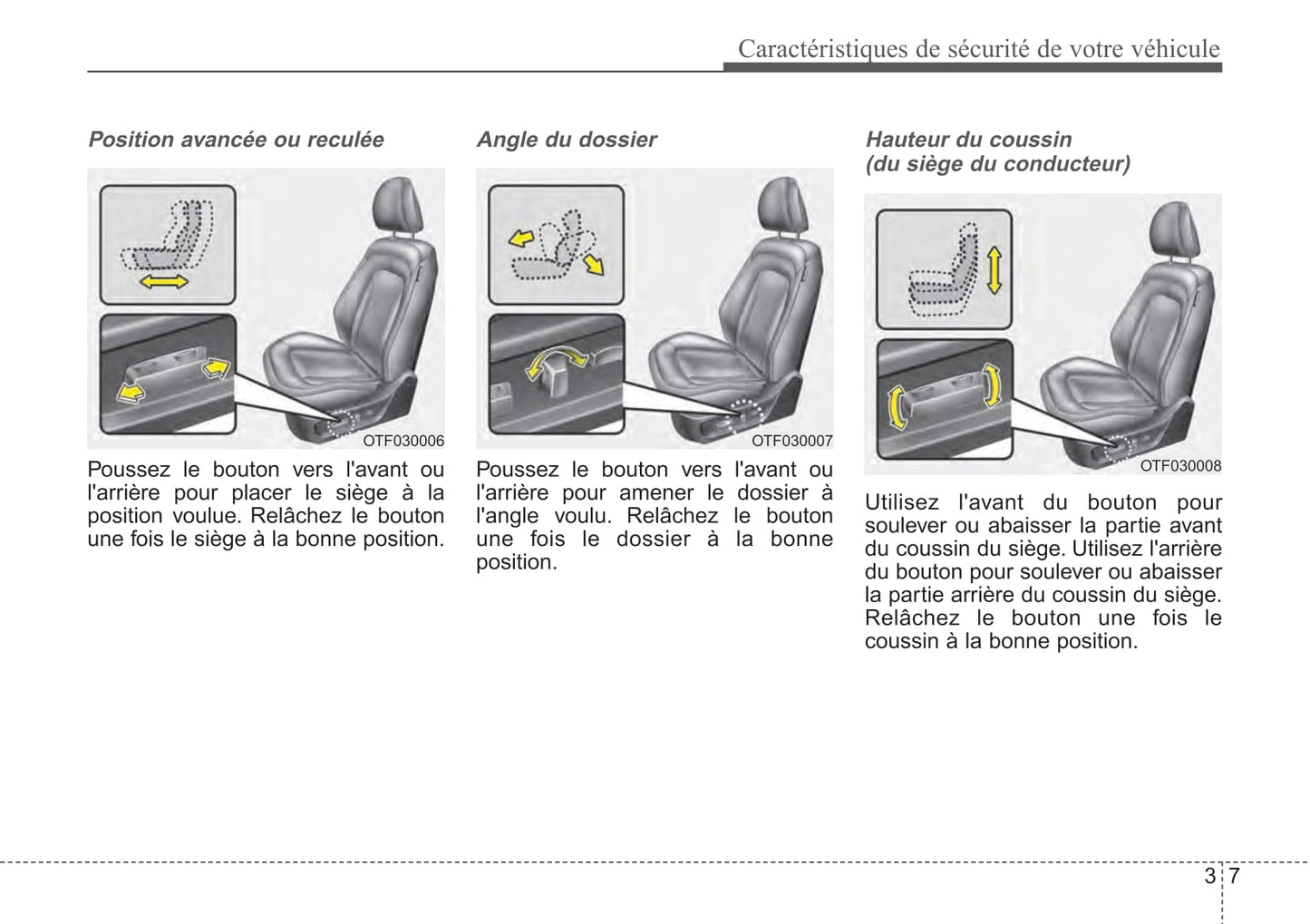 Caractéristiques de sécurité de votre véhicule

Position avancée ou reculée

OTF030006

Poussez le bouton vers l'avant ou l'arrière pour placer le siège à la position voulue. Relâchez le bouton une fois le siège à la bonne position.

Angle du dossier

OTF030007

Poussez le bouton vers l'avant ou l'arrière pour amener le dossier à l'angle voulu. Relâchez le bouton une fois le dossier à la bonne position.

Hauteur du coussin (du siège du conducteur)

OTF030008

Utilisez l'avant du bouton pour soulever ou abaisser la partie avant du coussin du siège. Utilisez l'arrière du bouton pour soulever ou abaisser la partie arrière du coussin du siège. Relâchez le bouton une fois le coussin à la bonne position.

3 7