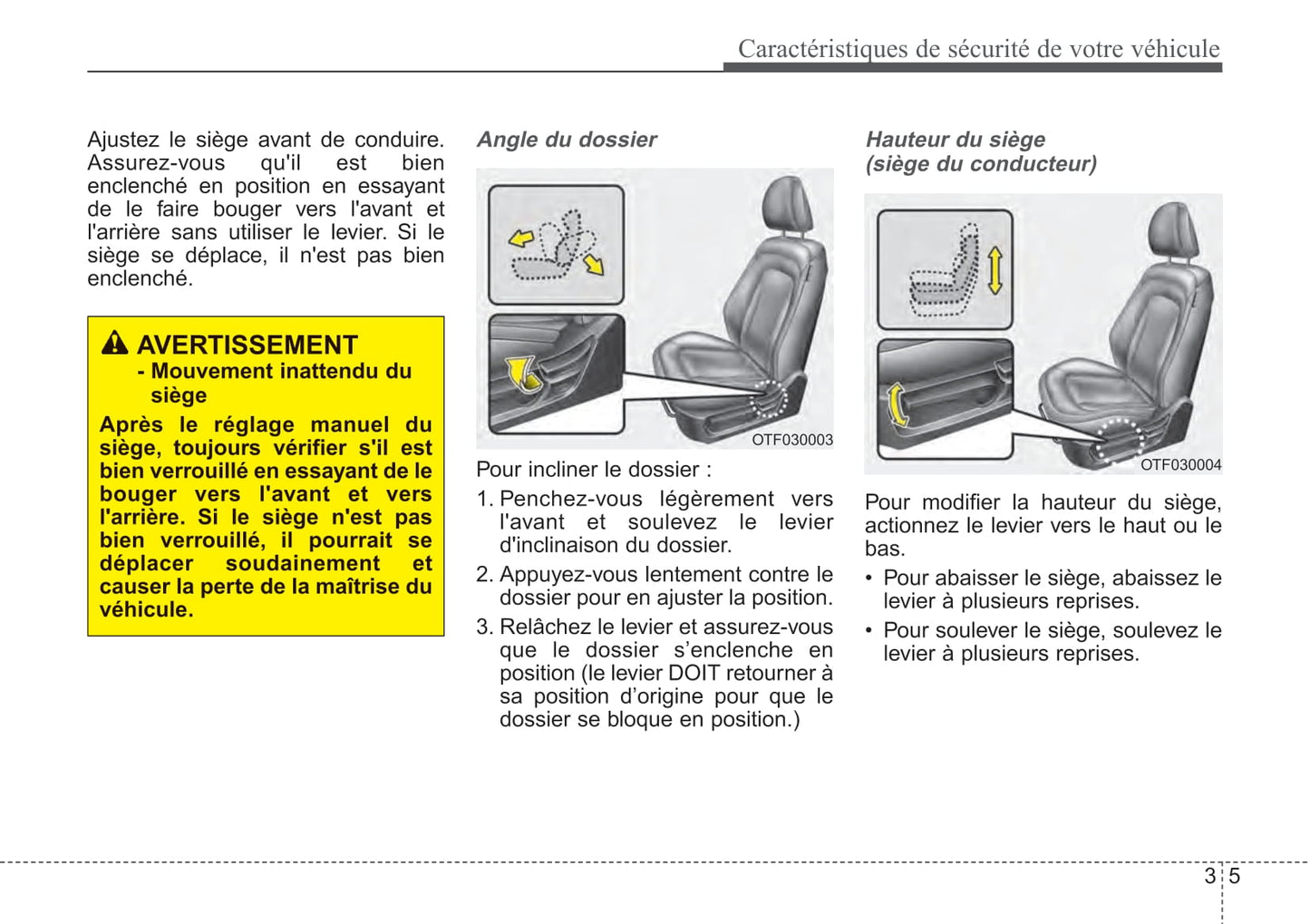 Caractéristiques de sécurité de votre véhicule

Ajustez le siège avant de conduire. Assurez-vous qu'il est bien enclenché en position en essayant de le faire bouger vers l'avant et l'arrière sans utiliser le levier. Si le siège se déplace, il n'est pas bien enclenché.

AVERTISSEMENT
- Mouvement inattendu du siège

Après le réglage manuel du siège, toujours vérifier s'il est bien verrouillé en essayant de le bouger vers l'avant et vers l'arrière. Si le siège n'est pas bien verrouillé, il pourrait se déplacer soudainement et causer la perte de la maîtrise du véhicule.

Angle du dossier

OTF030003

Pour incliner le dossier :

1. Penchez-vous légèrement vers l'avant et soulevez le levier d'inclinaison du dossier.

2. Appuyez-vous lentement contre le dossier pour en ajuster la position.

3. Relâchez le levier et assurez-vous que le dossier s'enclenche en position (le levier DOIT retourner à sa position d'origine pour que le dossier se bloque en position.)

Hauteur du siège
(siège du conducteur)

OTF030004

Pour modifier la hauteur du siège, actionnez le levier vers le haut ou le bas.

• Pour abaisser le siège, abaissez le levier à plusieurs reprises.

• Pour soulever le siège, soulevez le levier à plusieurs reprises.

3 5