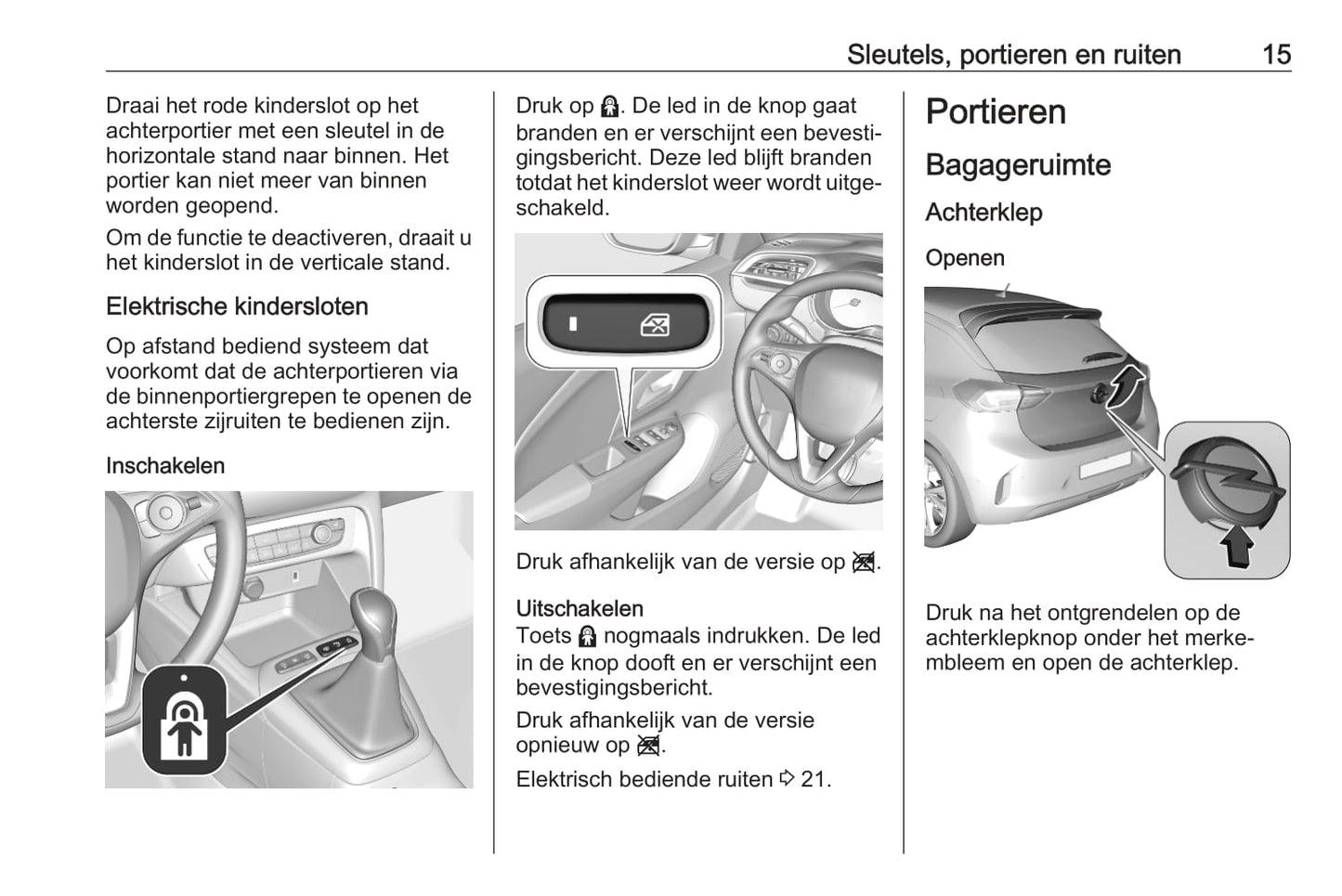 Sleutels, portieren en ruiten 15

Draai het rode kinderslot op het achterportier met een sleutel in de horizontale stand naar binnen. Het portier kan niet meer van binnen worden geopend.

Om de functie te deactiveren, draait u het kinderslot in de verticale stand.

Elektrische kindersloten

Op afstand bediend systeem dat voorkomt dat de achterportieren via de binnenportiergrepen te openen de achterste zijruiten te bedienen zijn.

Inschakelen

Druk op . De led in de knop gaat branden en er verschijnt een bevestigingsbericht. Deze led blijft branden totdat het kinderslot weer wordt uitgeschakeld.

Druk afhankelijk van de versie op .

Uitschakelen
Toets  nogmaals indrukken. De led in de knop dooft en er verschijnt een bevestigingsbericht.

Druk afhankelijk van de versie opnieuw op .

Elektrisch bediende ruiten ⇨ 21.

Portieren

Bagageruimte

Achterklep

Openen

Druk na het ontgrendelen op de achterklepknop onder het merkembleem en open de achterklep.