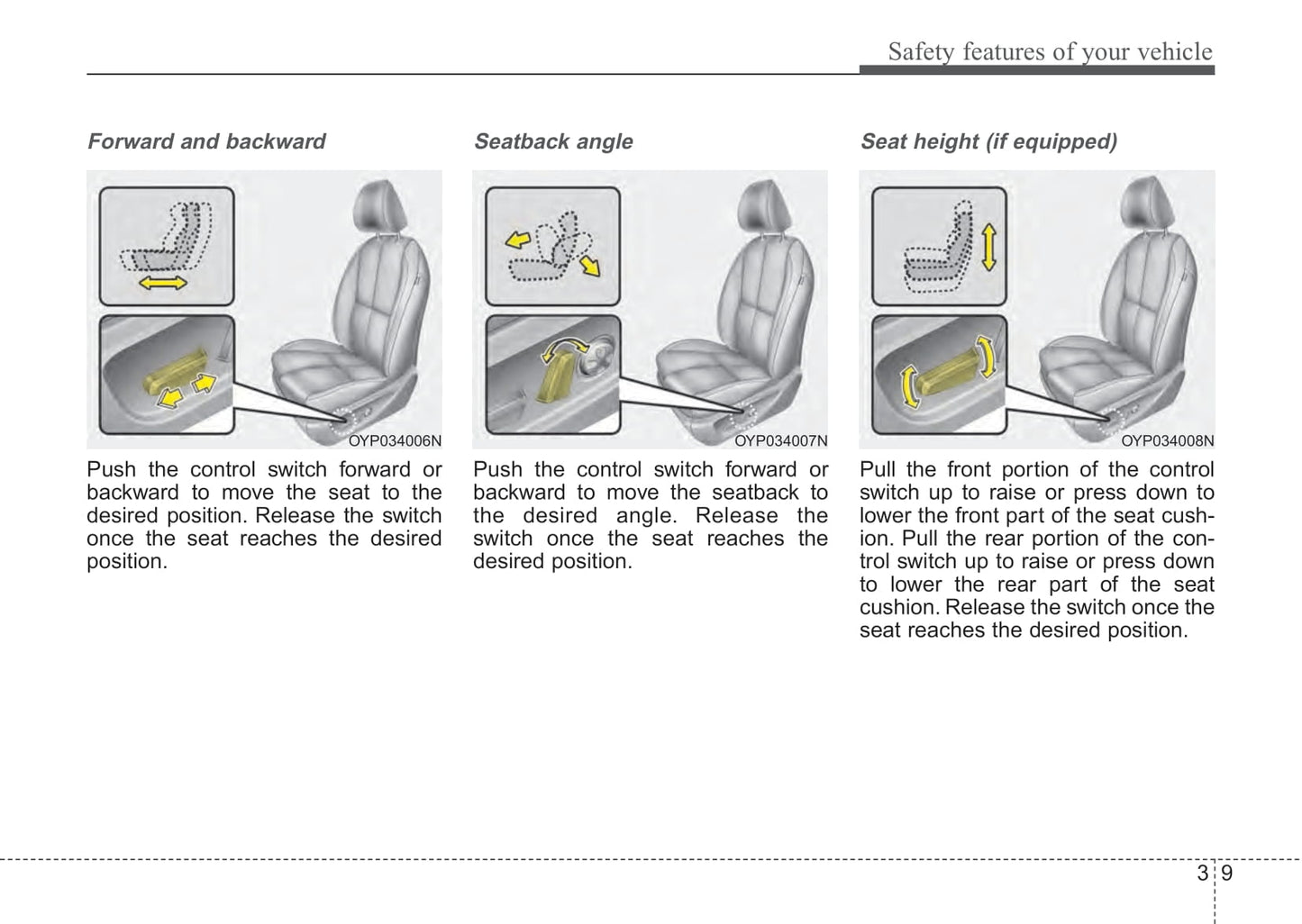 Safety features of your vehicle

Forward and backward

OYP034006N

Push the control switch forward or backward to move the seat to the desired position. Release the switch once the seat reaches the desired position.

Seatback angle

OYP034007N

Push the control switch forward or backward to move the seatback to the desired angle. Release the switch once the seat reaches the desired position.

Seat height (if equipped)

OYP034008N

Pull the front portion of the control switch up to raise or press down to lower the front part of the seat cushion. Pull the rear portion of the control switch up to raise or press down to lower the rear part of the seat cushion. Release the switch once the seat reaches the desired position.

3 9