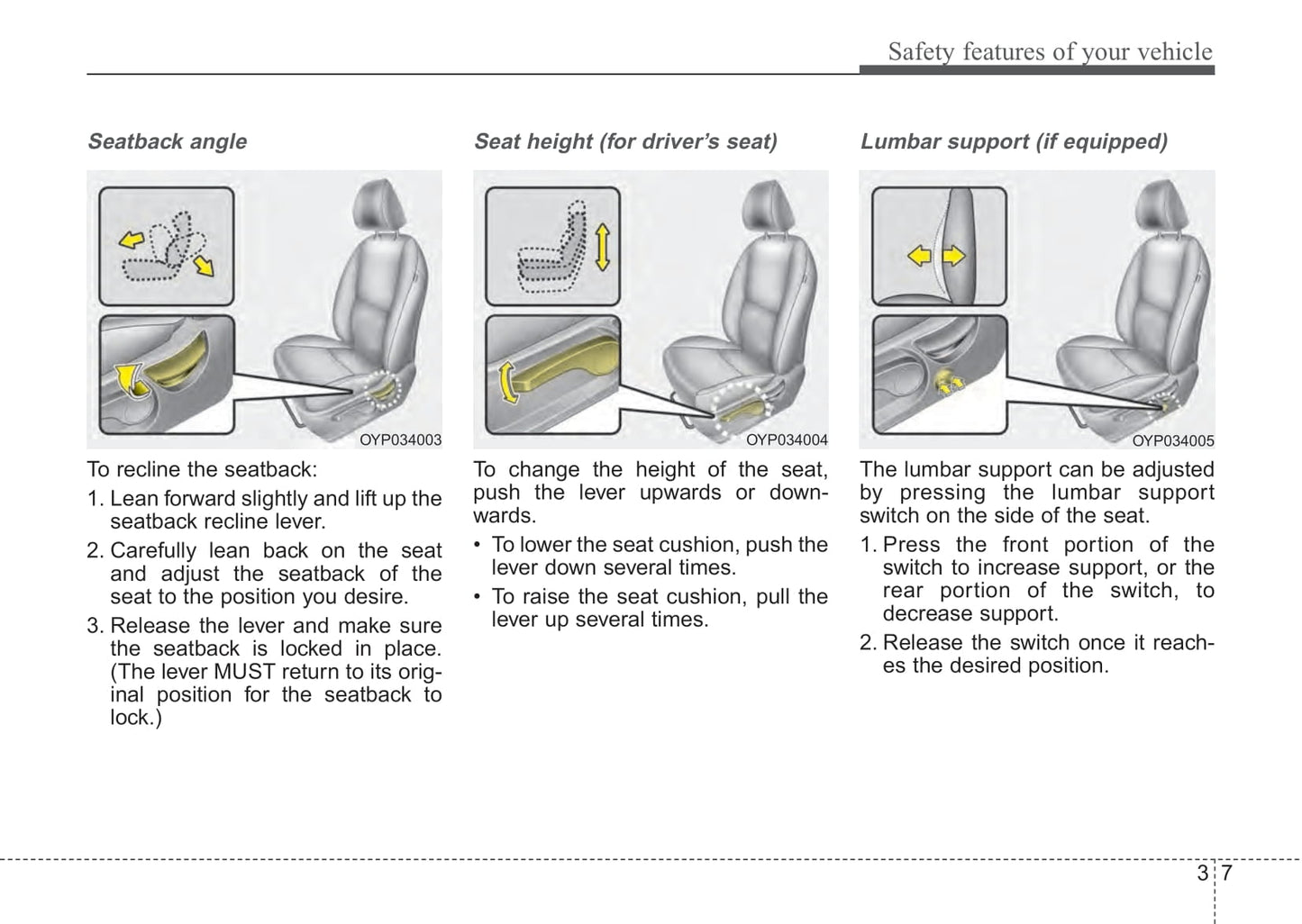 Safety features of your vehicle

Seatback angle

OYP034003

To recline the seatback:

1. Lean forward slightly and lift up the seatback recline lever.

2. Carefully lean back on the seat and adjust the seatback of the seat to the position you desire.

3. Release the lever and make sure the seatback is locked in place. (The lever MUST return to its original position for the seatback to lock.)

Seat height (for driver's seat)

OYP034004

To change the height of the seat, push the lever upwards or downwards.

• To lower the seat cushion, push the lever down several times.

• To raise the seat cushion, pull the lever up several times.

Lumbar support (if equipped)

OYP034005

The lumbar support can be adjusted by pressing the lumbar support switch on the side of the seat.

1. Press the front portion of the switch to increase support, or the rear portion of the switch, to decrease support.

2. Release the switch once it reaches the desired position.

3 7