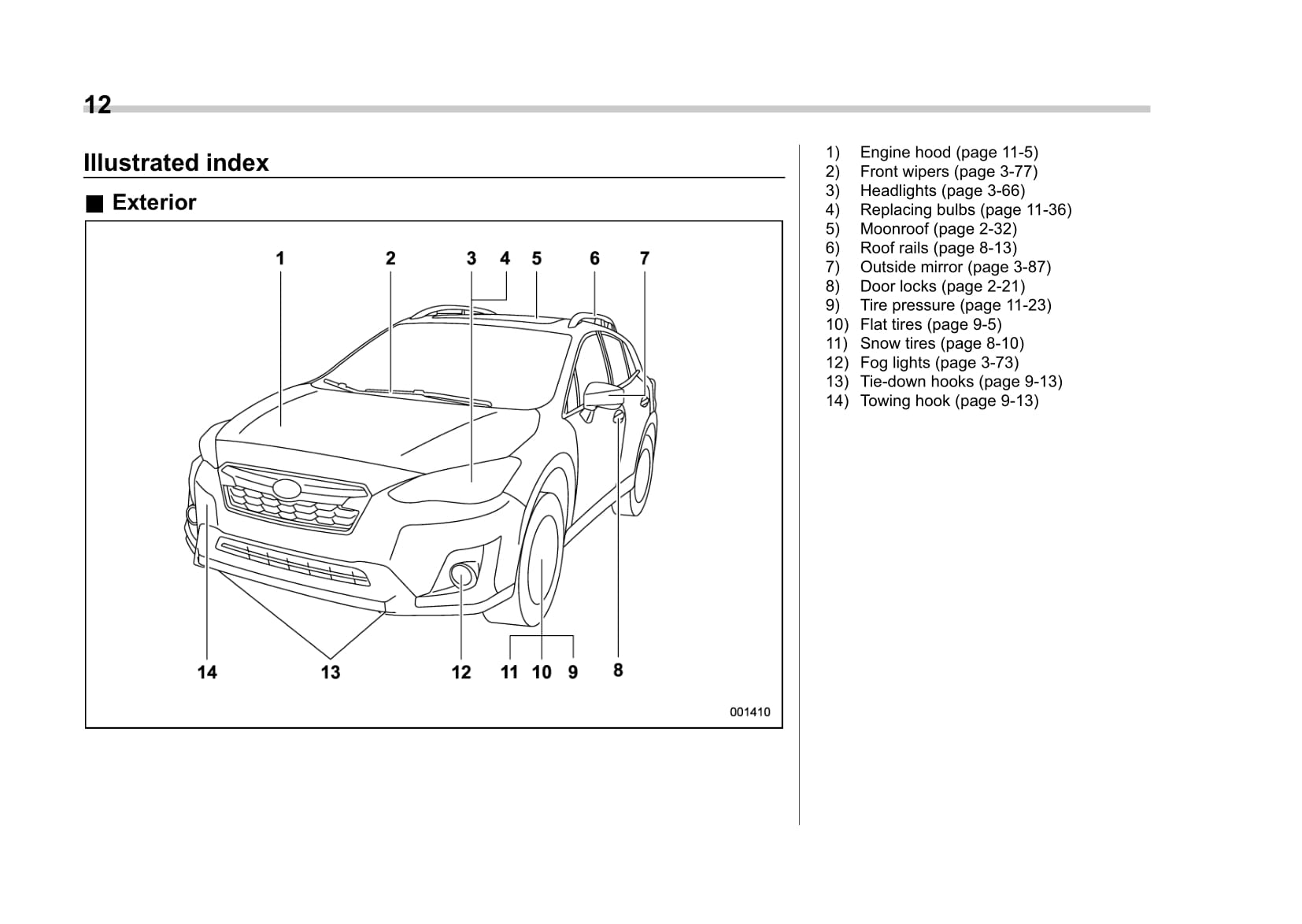 12

Illustrated index

■ Exterior

1 2 3 4 5 6 7

14 13 12 11 10 9 8

001410

1) Engine hood (page 11-5)
2) Front wipers (page 3-77)
3) Headlights (page 3-66)
4) Replacing bulbs (page 11-36)
5) Moonroof (page 2-32)
6) Roof rails (page 8-13)
7) Outside mirror (page 3-87)
8) Door locks (page 2-21)
9) Tire pressure (page 11-23)
10) Flat tires (page 9-5)
11) Snow tires (page 8-10)
12) Fog lights (page 3-73)
13) Tie-down hooks (page 9-13)
14) Towing hook (page 9-13)