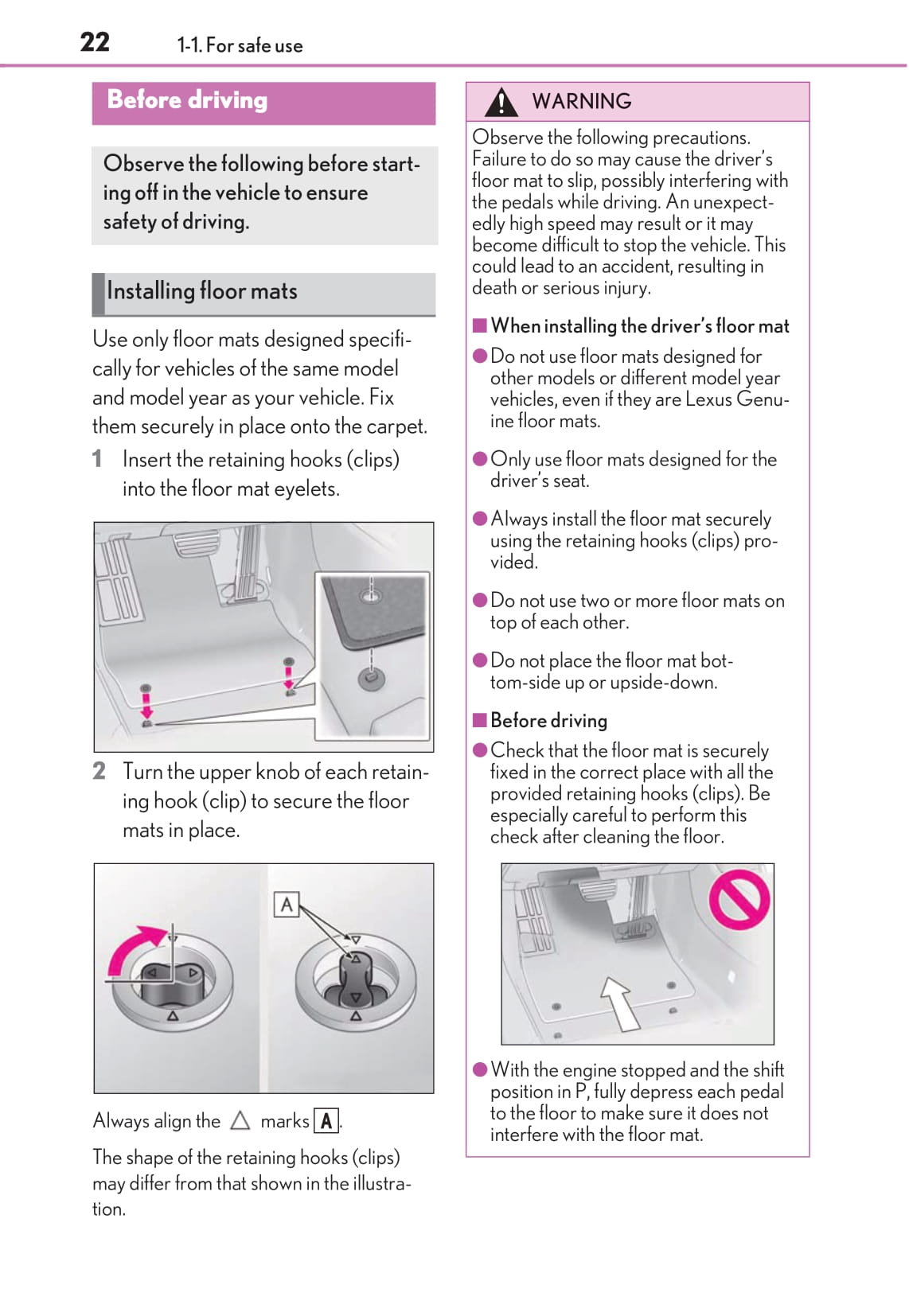 22 1-1. For safe use

Before driving

Observe the following before starting off in the vehicle to ensure safety of driving.

Installing floor mats

Use only floor mats designed specifically for vehicles of the same model and model year as your vehicle. Fix them securely in place onto the carpet.

1 Insert the retaining hooks (clips) into the floor mat eyelets.

2 Turn the upper knob of each retaining hook (clip) to secure the floor mats in place.

A

Always align the △ marks A.

The shape of the retaining hooks (clips) may differ from that shown in the illustration.

WARNING

Observe the following precautions. Failure to do so may cause the driver's floor mat to slip, possibly interfering with the pedals while driving. An unexpectedly high speed may result or it may become difficult to stop the vehicle. This could lead to an accident, resulting in death or serious injury.

■ When installing the driver's floor mat

● Do not use floor mats designed for other models or different model year vehicles, even if they are Lexus Genuine floor mats.

● Only use floor mats designed for the driver's seat.

● Always install the floor mat securely using the retaining hooks (clips) provided.

● Do not use two or more floor mats on top of each other.

● Do not place the floor mat bottom-side up or upside-down.

■ Before driving

● Check that the floor mat is securely fixed in the correct place with all the provided retaining hooks (clips). Be especially careful to perform this check after cleaning the floor.

● With the engine stopped and the shift position in P, fully depress each pedal to the floor to make sure it does not interfere with the floor mat.