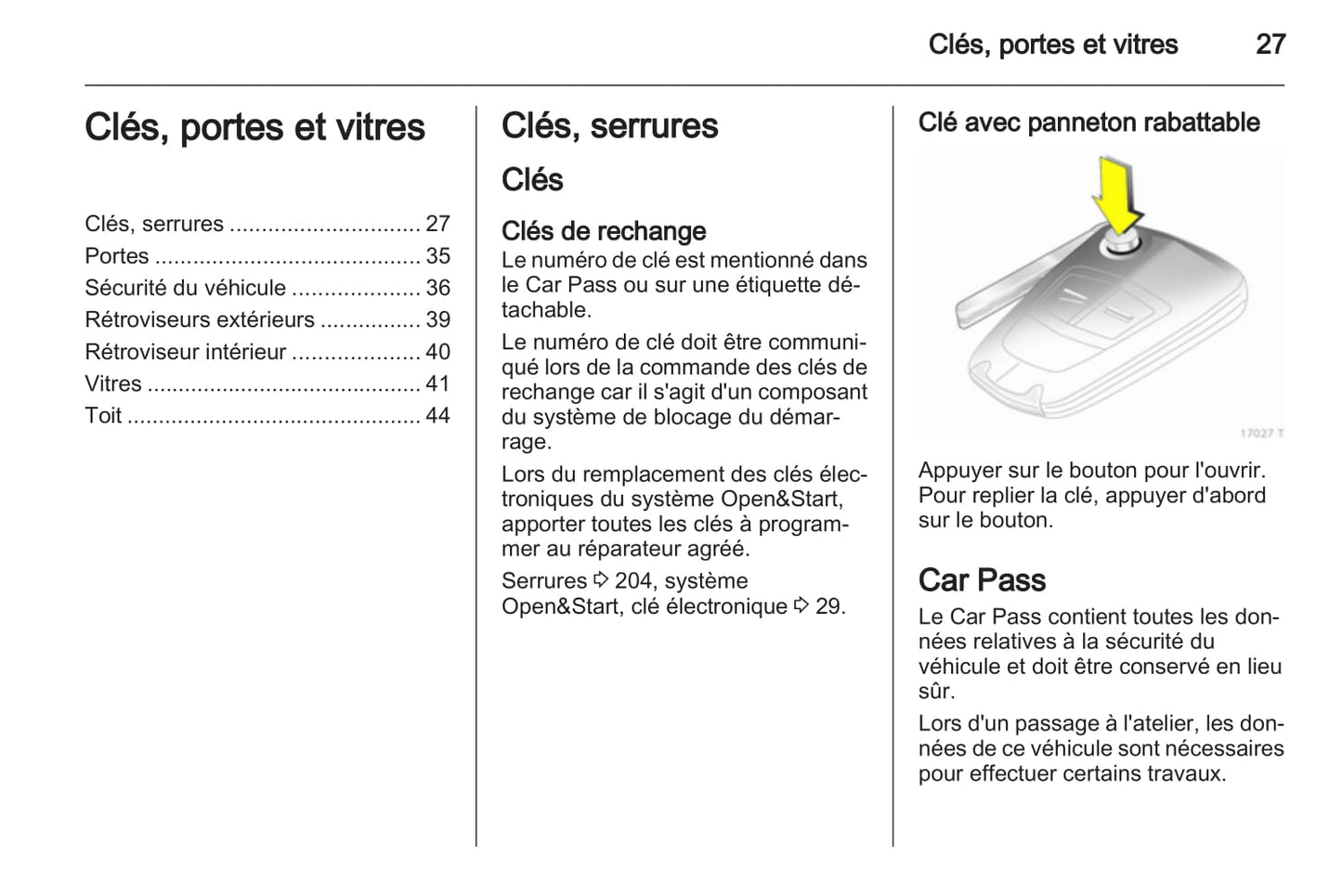 Clés, portes et vitres 27

Clés, portes et vitres

Clés, serrures .............................. 27
Portes ......................................... 35
Sécurité du véhicule .................... 36
Rétroviseurs extérieurs ................ 39
Rétroviseur intérieur .................... 40
Vitres ........................................... 41
Toit .............................................. 44

Clés, serrures

Clés

Clés de rechange

Le numéro de clé est mentionné dans le Car Pass ou sur une étiquette détachable.

Le numéro de clé doit être communiqué lors de la commande des clés de rechange car il s'agit d'un composant du système de blocage du démarrage.

Lors du remplacement des clés électroniques du système Open&Start, apporter toutes les clés à programmer au réparateur agréé.

Serrures ⇨ 204, système Open&Start, clé électronique ⇨ 29.

Clé avec panneton rabattable

17027 T

Appuyer sur le bouton pour l'ouvrir. Pour replier la clé, appuyer d'abord sur le bouton.

Car Pass

Le Car Pass contient toutes les données relatives à la sécurité du véhicule et doit être conservé en lieu sûr.

Lors d'un passage à l'atelier, les données de ce véhicule sont nécessaires pour effectuer certains travaux.