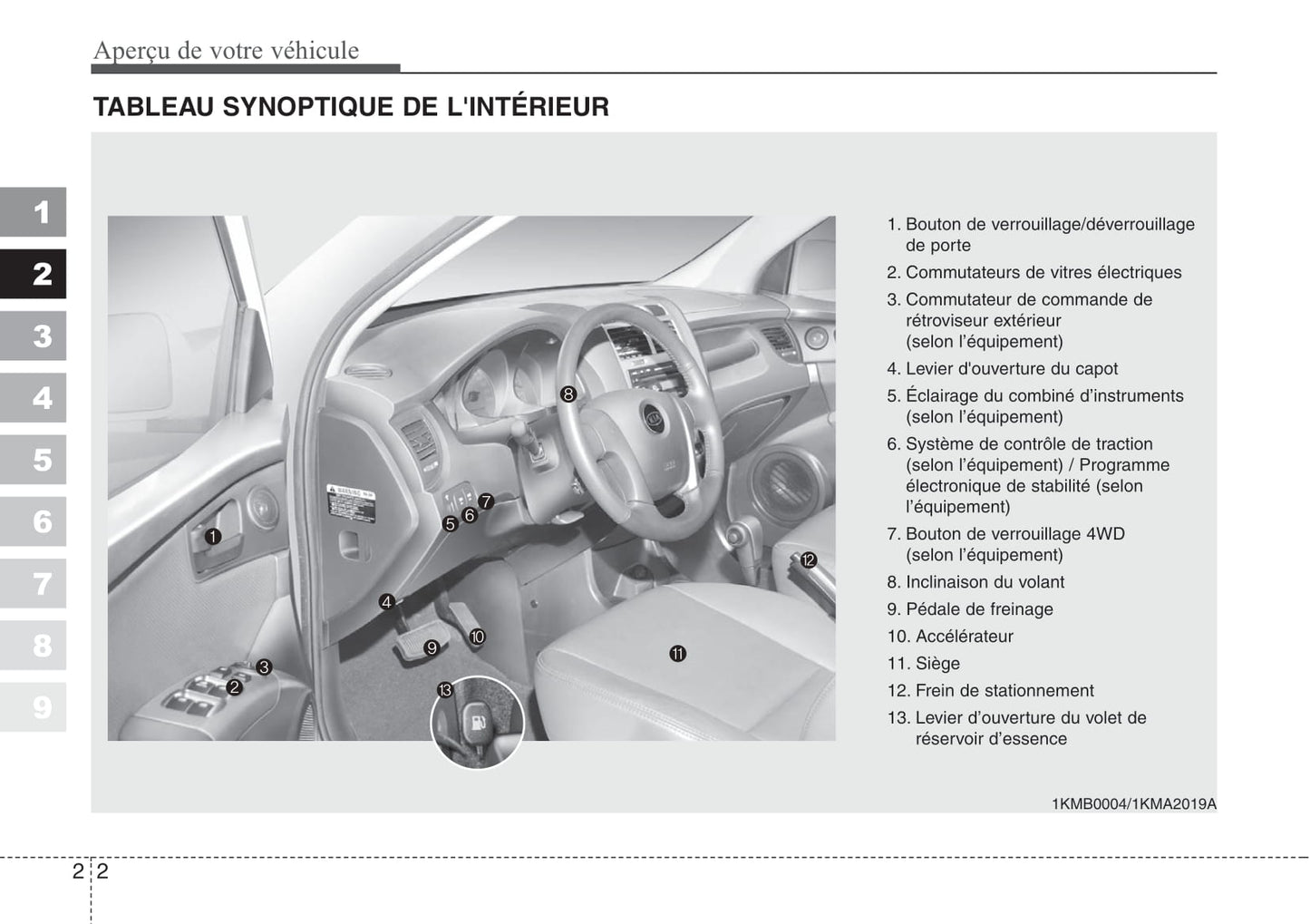 Aperçu de votre véhicule

TABLEAU SYNOPTIQUE DE L'INTÉRIEUR

1
2
3
4
5
6
7
8
9

1
2
3
4
5
6
7
8
9
10
11
12
13

1. Bouton de verrouillage/déverrouillage de porte
2. Commutateurs de vitres électriques
3. Commutateur de commande de rétroviseur extérieur (selon l'équipement)
4. Levier d'ouverture du capot
5. Éclairage du combiné d'instruments (selon l'équipement)
6. Système de contrôle de traction (selon l'équipement) / Programme électronique de stabilité (selon l'équipement)
7. Bouton de verrouillage 4WD (selon l'équipement)
8. Inclinaison du volant
9. Pédale de freinage
10. Accélérateur
11. Siège
12. Frein de stationnement
13. Levier d'ouverture du volet de réservoir d'essence

1KMB0004/1KMA2019A

2 2