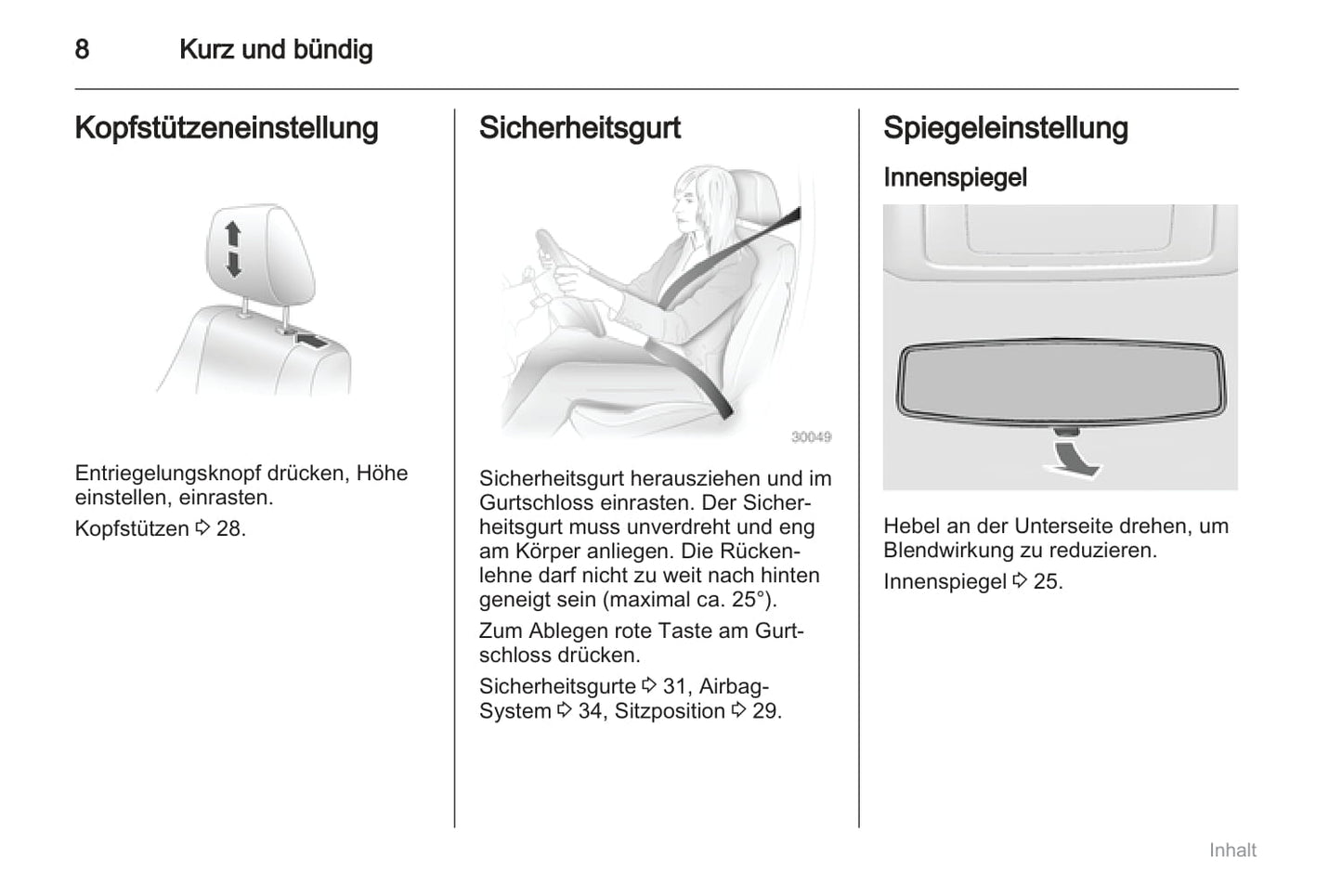 8 Kurz und bündig

Kopfstützeneinstellung

Entriegelungsknopf drücken, Höhe einstellen, einrasten.

Kopfstützen ⇨ 28.

Sicherheitsgurt

30049

Sicherheitsgurt herausziehen und im Gurtschloss einrasten. Der Sicherheitsgurt muss unverdreht und eng am Körper anliegen. Die Rückenlehne darf nicht zu weit nach hinten geneigt sein (maximal ca. 25°).

Zum Ablegen rote Taste am Gurtschloss drücken.

Sicherheitsgurte ⇨ 31, Airbag-System ⇨ 34, Sitzposition ⇨ 29.

Spiegeleinstellung

Innenspiegel

Hebel an der Unterseite drehen, um Blendwirkung zu reduzieren.

Innenspiegel ⇨ 25.

Inhalt