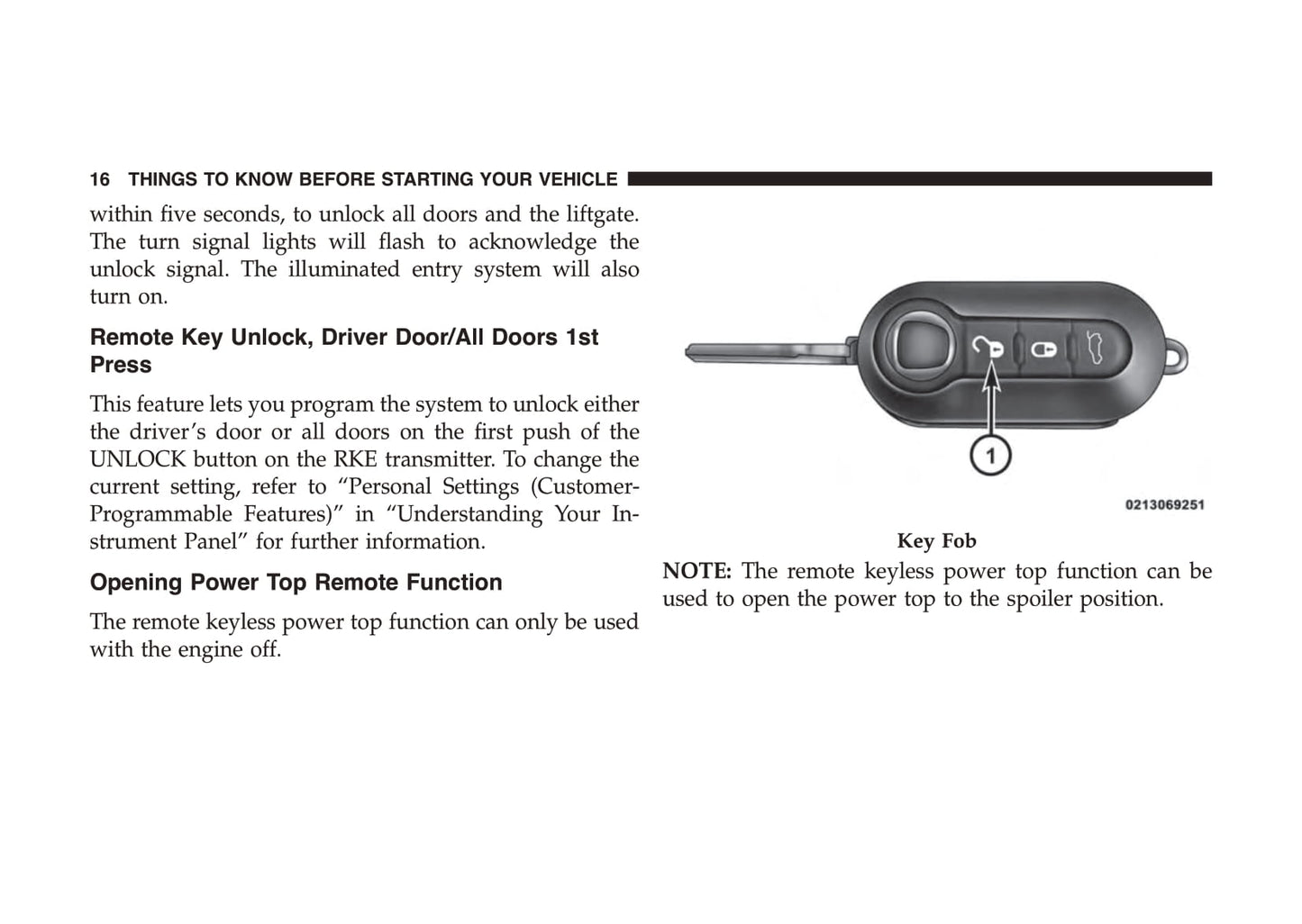 16 THINGS TO KNOW BEFORE STARTING YOUR VEHICLE

within five seconds, to unlock all doors and the liftgate. The turn signal lights will flash to acknowledge the unlock signal. The illuminated entry system will also turn on.

Remote Key Unlock, Driver Door/All Doors 1st Press

This feature lets you program the system to unlock either the driver's door or all doors on the first push of the UNLOCK button on the RKE transmitter. To change the current setting, refer to "Personal Settings (Customer-Programmable Features)" in "Understanding Your Instrument Panel" for further information.

Opening Power Top Remote Function

The remote keyless power top function can only be used with the engine off.

1

0213069251

Key Fob

NOTE: The remote keyless power top function can be used to open the power top to the spoiler position.