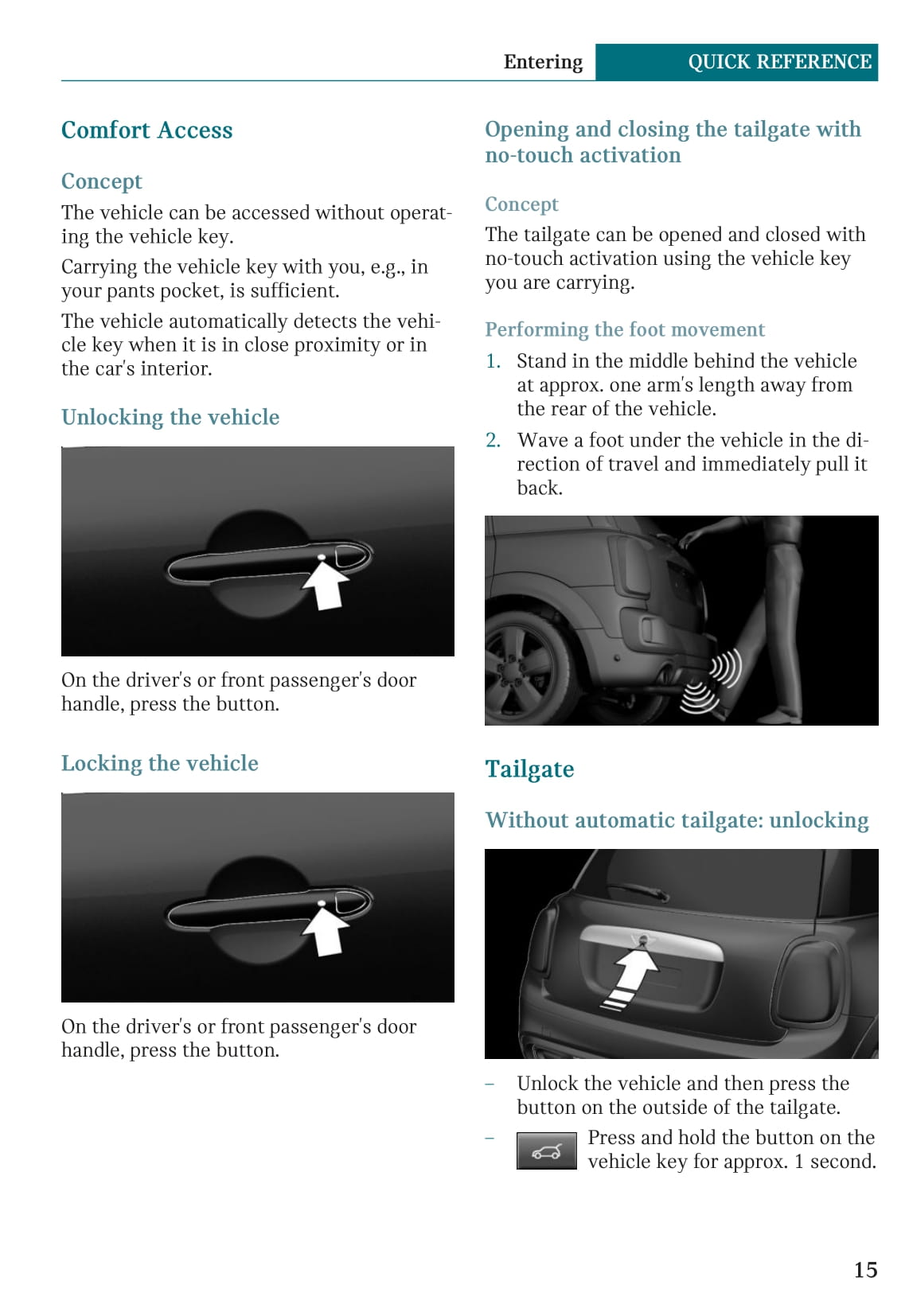 Entering QUICK REFERENCE

Comfort Access

Concept

The vehicle can be accessed without operating the vehicle key.

Carrying the vehicle key with you, e.g., in your pants pocket, is sufficient.

The vehicle automatically detects the vehicle key when it is in close proximity or in the car's interior.

Unlocking the vehicle

On the driver's or front passenger's door handle, press the button.

Locking the vehicle

On the driver's or front passenger's door handle, press the button.

Opening and closing the tailgate with no-touch activation

Concept

The tailgate can be opened and closed with no-touch activation using the vehicle key you are carrying.

Performing the foot movement

1. Stand in the middle behind the vehicle at approx. one arm's length away from the rear of the vehicle.
2. Wave a foot under the vehicle in the direction of travel and immediately pull it back.

Tailgate

Without automatic tailgate: unlocking

– Unlock the vehicle and then press the button on the outside of the tailgate.
– Press and hold the button on the vehicle key for approx. 1 second.

15