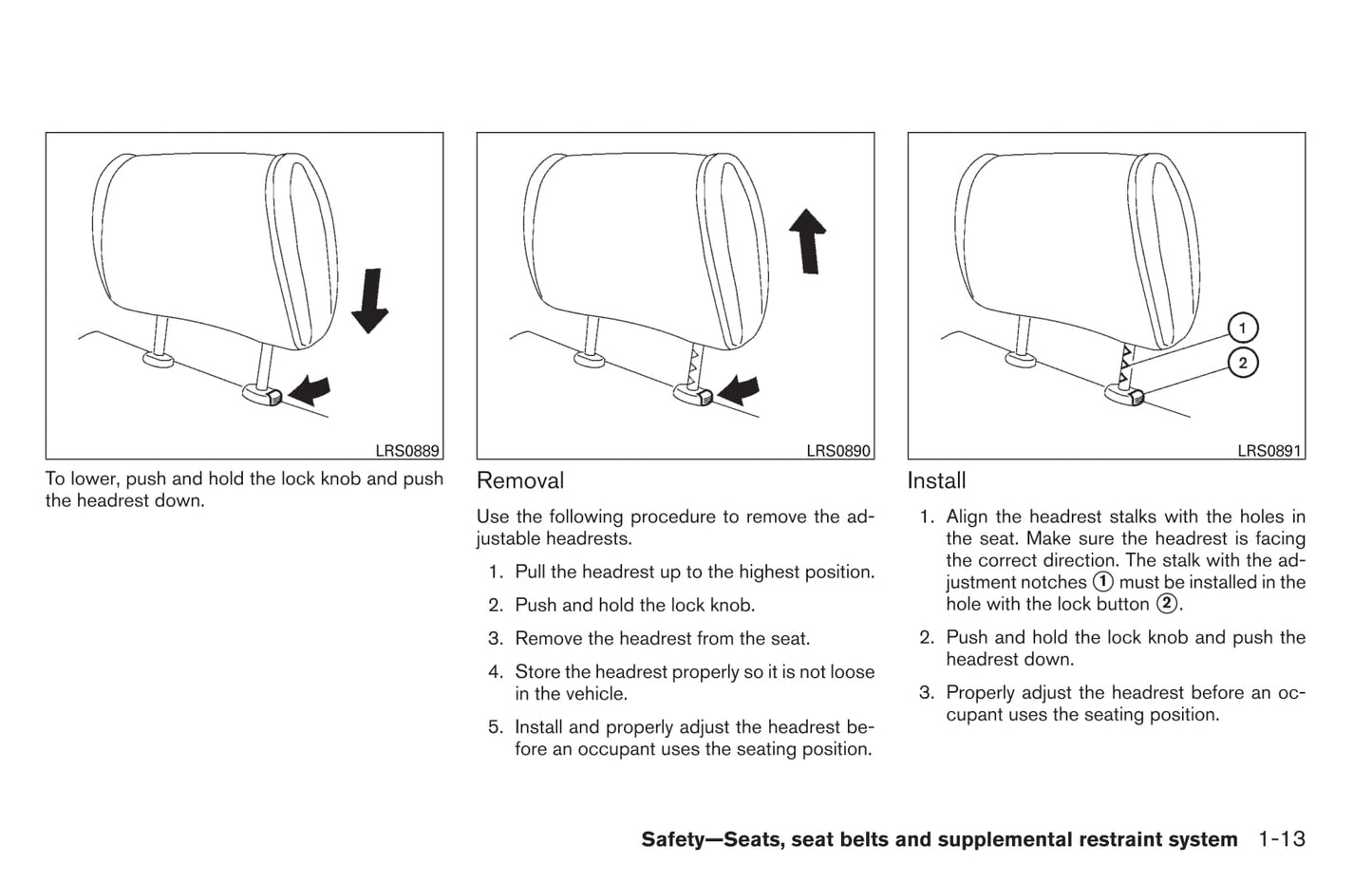 LRS0889

To lower, push and hold the lock knob and push the headrest down.

LRS0890

Removal

Use the following procedure to remove the adjustable headrests.

1. Pull the headrest up to the highest position.

2. Push and hold the lock knob.

3. Remove the headrest from the seat.

4. Store the headrest properly so it is not loose in the vehicle.

5. Install and properly adjust the headrest before an occupant uses the seating position.

1
2
LRS0891

Install

1. Align the headrest stalks with the holes in the seat. Make sure the headrest is facing the correct direction. The stalk with the adjustment notches 1 must be installed in the hole with the lock button 2.

2. Push and hold the lock knob and push the headrest down.

3. Properly adjust the headrest before an occupant uses the seating position.

Safety—Seats, seat belts and supplemental restraint system 1-13