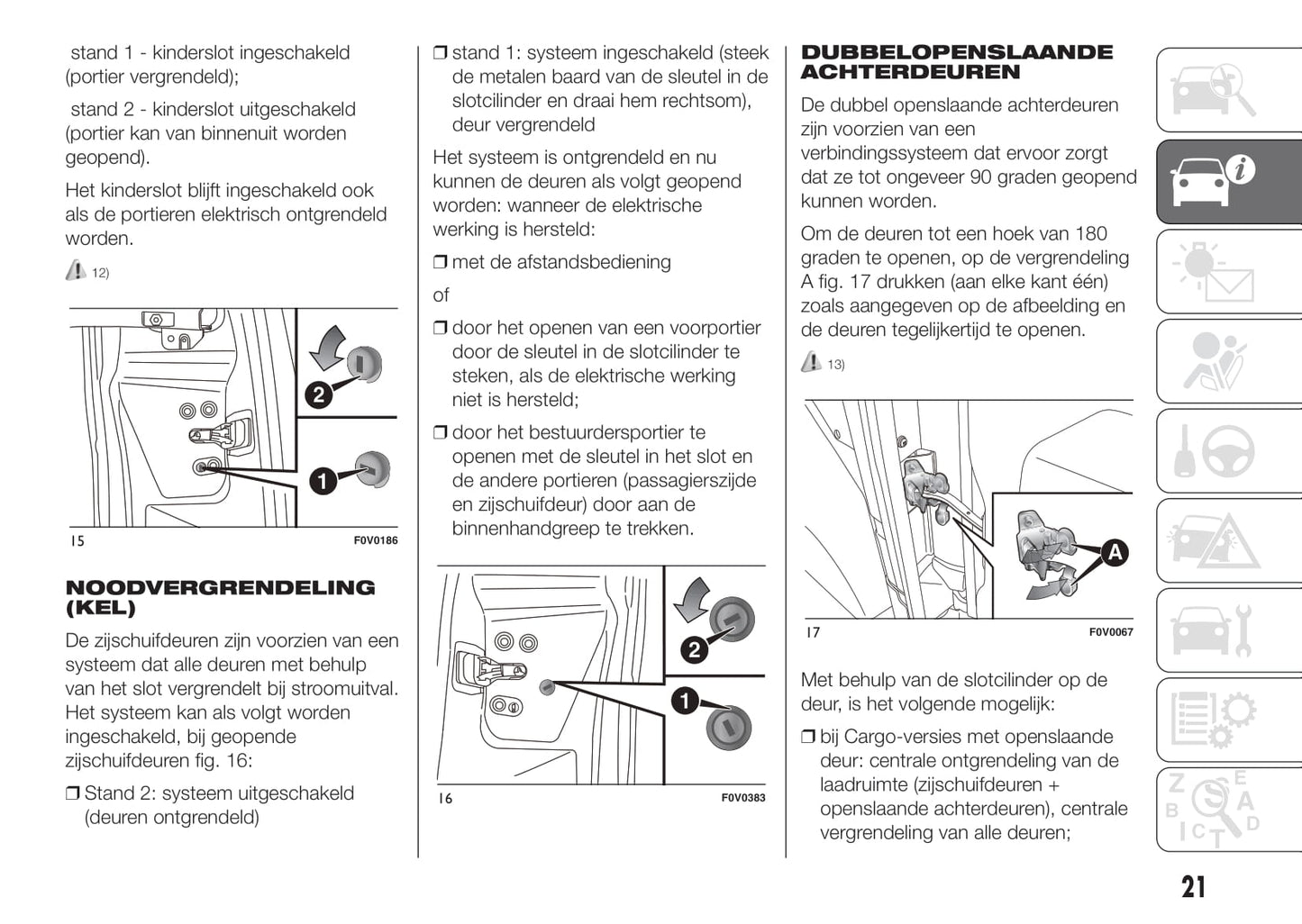 stand 1 - kinderslot ingeschakeld (portier vergrendeld);

stand 2 - kinderslot uitgeschakeld (portier kan van binnenuit worden geopend).

Het kinderslot blijft ingeschakeld ook als de portieren elektrisch ontgrendeld worden.

12)

2

1

15 F0V0186

NOODVERGRENDELING (KEL)

De zijschuifdeuren zijn voorzien van een systeem dat alle deuren met behulp van het slot vergrendelt bij stroomuitval. Het systeem kan als volgt worden ingeschakeld, bij geopende zijschuifdeuren fig. 16:

❒ Stand 2: systeem uitgeschakeld (deuren ontgrendeld)

❒ stand 1: systeem ingeschakeld (steek de metalen baard van de sleutel in de slotcilinder en draai hem rechtsom), deur vergrendeld

Het systeem is ontgrendeld en nu kunnen de deuren als volgt geopend worden: wanneer de elektrische werking is hersteld:

❒ met de afstandsbediening

of

❒ door het openen van een voorportier door de sleutel in de slotcilinder te steken, als de elektrische werking niet is hersteld;

❒ door het bestuurdersportier te openen met de sleutel in het slot en de andere portieren (passagierszijde en zijschuifdeur) door aan de binnenhandgreep te trekken.

2

1

16 F0V0383

DUBBELOPENSLAANDE ACHTERDEUREN

De dubbel openslaande achterdeuren zijn voorzien van een verbindingssysteem dat ervoor zorgt dat ze tot ongeveer 90 graden geopend kunnen worden.

Om de deuren tot een hoek van 180 graden te openen, op de vergrendeling A fig. 17 drukken (aan elke kant één) zoals aangegeven op de afbeelding en de deuren tegelijkertijd te openen.

13)

A

17 F0V0067

Met behulp van de slotcilinder op de deur, is het volgende mogelijk:

❒ bij Cargo-versies met openslaande deur: centrale ontgrendeling van de laadruimte (zijschuifdeuren + openslaande achterdeuren), centrale vergrendeling van alle deuren;

21