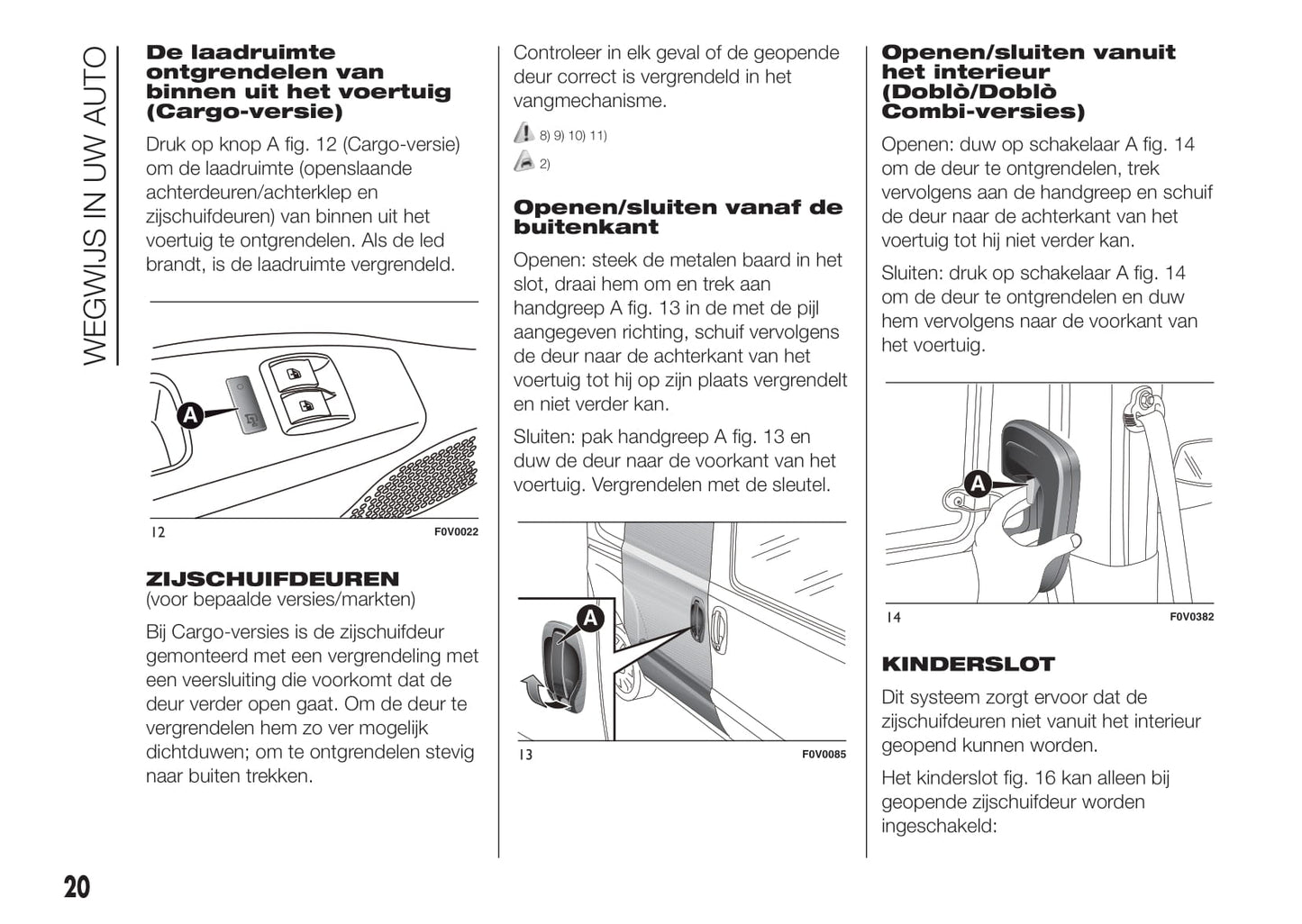 WEGWIJS IN UW AUTO

De laadruimte ontgrendelen van binnen uit het voertuig (Cargo-versie)

Druk op knop A fig. 12 (Cargo-versie) om de laadruimte (openslaande achterdeuren/achterklep en zijschuifdeuren) van binnen uit het voertuig te ontgrendelen. Als de led brandt, is de laadruimte vergrendeld.

A

12 F0V0022

ZIJSCHUIFDEUREN
(voor bepaalde versies/markten)

Bij Cargo-versies is de zijschuifdeur gemonteerd met een vergrendeling met een veersluiting die voorkomt dat de deur verder open gaat. Om de deur te vergrendelen hem zo ver mogelijk dichtduwen; om te ontgrendelen stevig naar buiten trekken.

Controleer in elk geval of de geopende deur correct is vergrendeld in het vangmechanisme.

8) 9) 10) 11)

2)

Openen/sluiten vanaf de buitenkant

Openen: steek de metalen baard in het slot, draai hem om en trek aan handgreep A fig. 13 in de met de pijl aangegeven richting, schuif vervolgens de deur naar de achterkant van het voertuig tot hij op zijn plaats vergrendelt en niet verder kan.

Sluiten: pak handgreep A fig. 13 en duw de deur naar de voorkant van het voertuig. Vergrendelen met de sleutel.

A

13 F0V0085

Openen/sluiten vanuit het interieur (Doblò/Doblò Combi-versies)

Openen: duw op schakelaar A fig. 14 om de deur te ontgrendelen, trek vervolgens aan de handgreep en schuif de deur naar de achterkant van het voertuig tot hij niet verder kan.

Sluiten: druk op schakelaar A fig. 14 om de deur te ontgrendelen en duw hem vervolgens naar de voorkant van het voertuig.

A

14 F0V0382

KINDERSLOT

Dit systeem zorgt ervoor dat de zijschuifdeuren niet vanuit het interieur geopend kunnen worden.

Het kinderslot fig. 16 kan alleen bij geopende zijschuifdeur worden ingeschakeld:

20