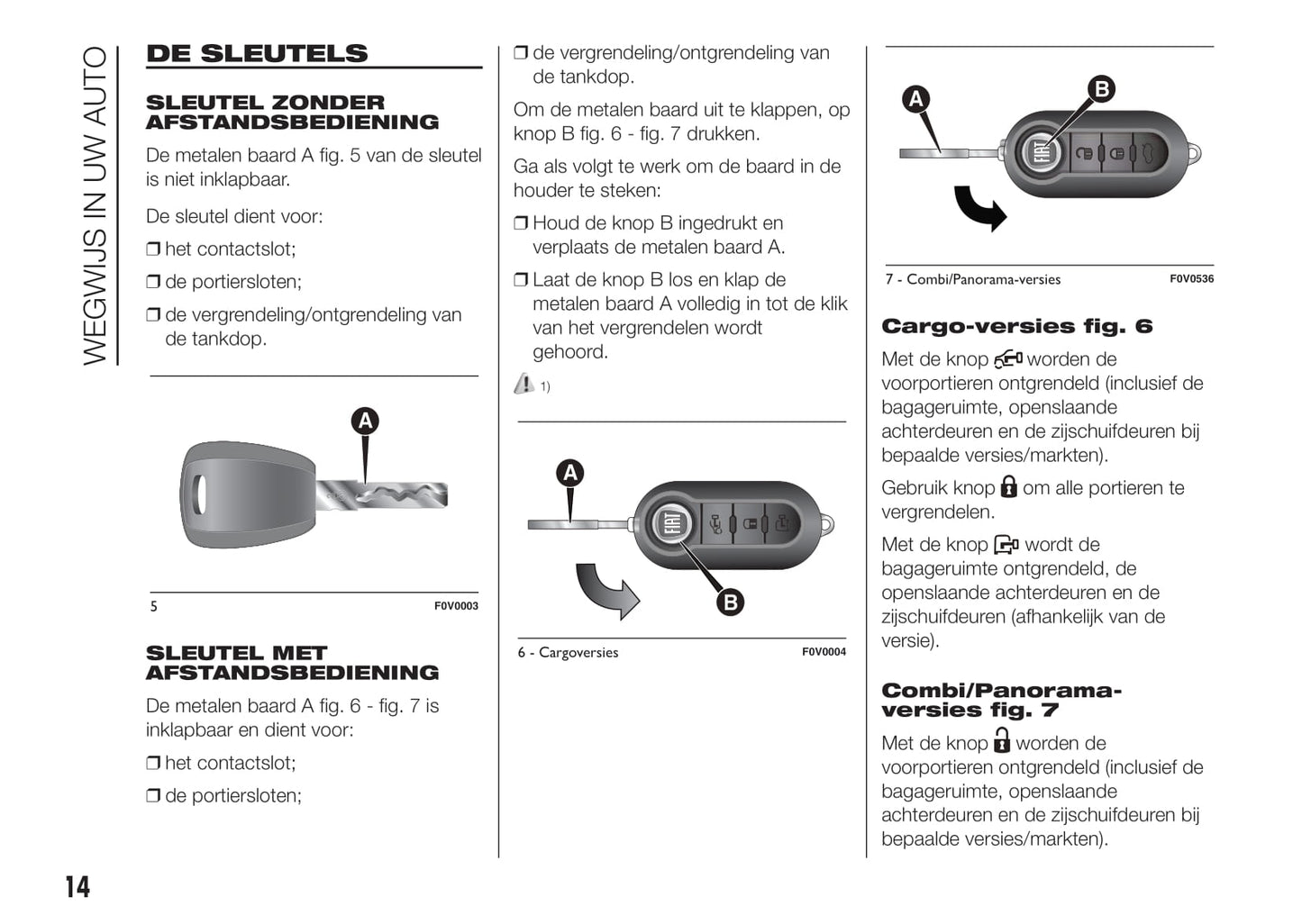 WEGWIJS IN UW AUTO

DE SLEUTELS

SLEUTEL ZONDER AFSTANDSBEDIENING

De metalen baard A fig. 5 van de sleutel is niet inklapbaar.

De sleutel dient voor:

❒ het contactslot;

❒ de portiersloten;

❒ de vergrendeling/ontgrendeling van de tankdop.

A

5 F0V0003

SLEUTEL MET AFSTANDSBEDIENING

De metalen baard A fig. 6 - fig. 7 is inklapbaar en dient voor:

❒ het contactslot;

❒ de portiersloten;

❒ de vergrendeling/ontgrendeling van de tankdop.

Om de metalen baard uit te klappen, op knop B fig. 6 - fig. 7 drukken.

Ga als volgt te werk om de baard in de houder te steken:

❒ Houd de knop B ingedrukt en verplaats de metalen baard A.

❒ Laat de knop B los en klap de metalen baard A volledig in tot de klik van het vergrendelen wordt gehoord.

1)

A

FIAT

B

6 - Cargoversies F0V0004

A

B

FIAT

7 - Combi/Panorama-versies F0V0536

Cargo-versies fig. 6

Met de knop worden de voorportieren ontgrendeld (inclusief de bagageruimte, openslaande achterdeuren en de zijschuifdeuren bij bepaalde versies/markten).

Gebruik knop om alle portieren te vergrendelen.

Met de knop wordt de bagageruimte ontgrendeld, de openslaande achterdeuren en de zijschuifdeuren (afhankelijk van de versie).

Combi/Panorama-versies fig. 7

Met de knop worden de voorportieren ontgrendeld (inclusief de bagageruimte, openslaande achterdeuren en de zijschuifdeuren bij bepaalde versies/markten).

14