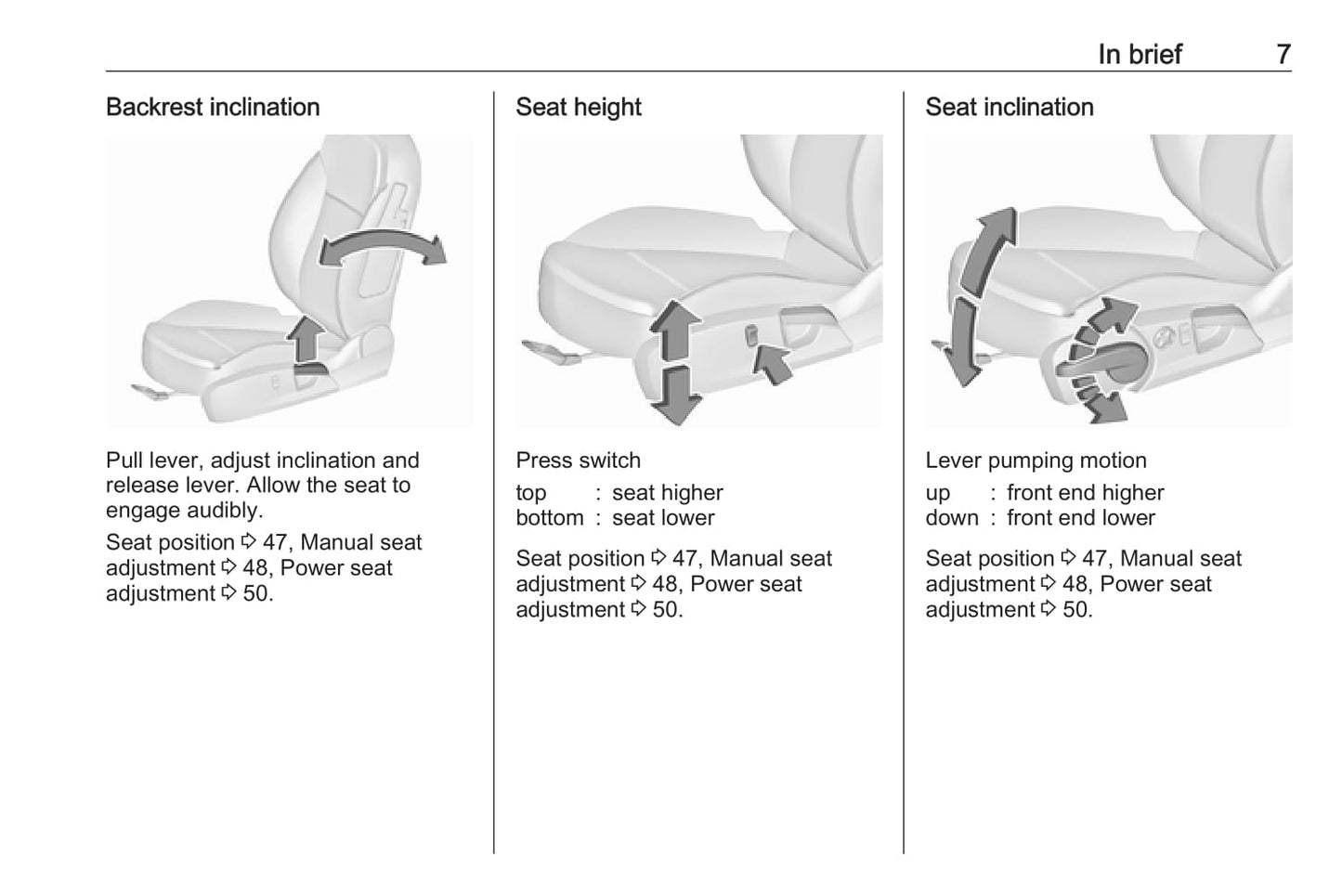 In brief 7

Backrest inclination

Pull lever, adjust inclination and release lever. Allow the seat to engage audibly.

Seat position ⇨ 47, Manual seat adjustment ⇨ 48, Power seat adjustment ⇨ 50.

Seat height

Press switch

top : seat higher
bottom : seat lower

Seat position ⇨ 47, Manual seat adjustment ⇨ 48, Power seat adjustment ⇨ 50.

Seat inclination

Lever pumping motion

up : front end higher
down : front end lower

Seat position ⇨ 47, Manual seat adjustment ⇨ 48, Power seat adjustment ⇨ 50.